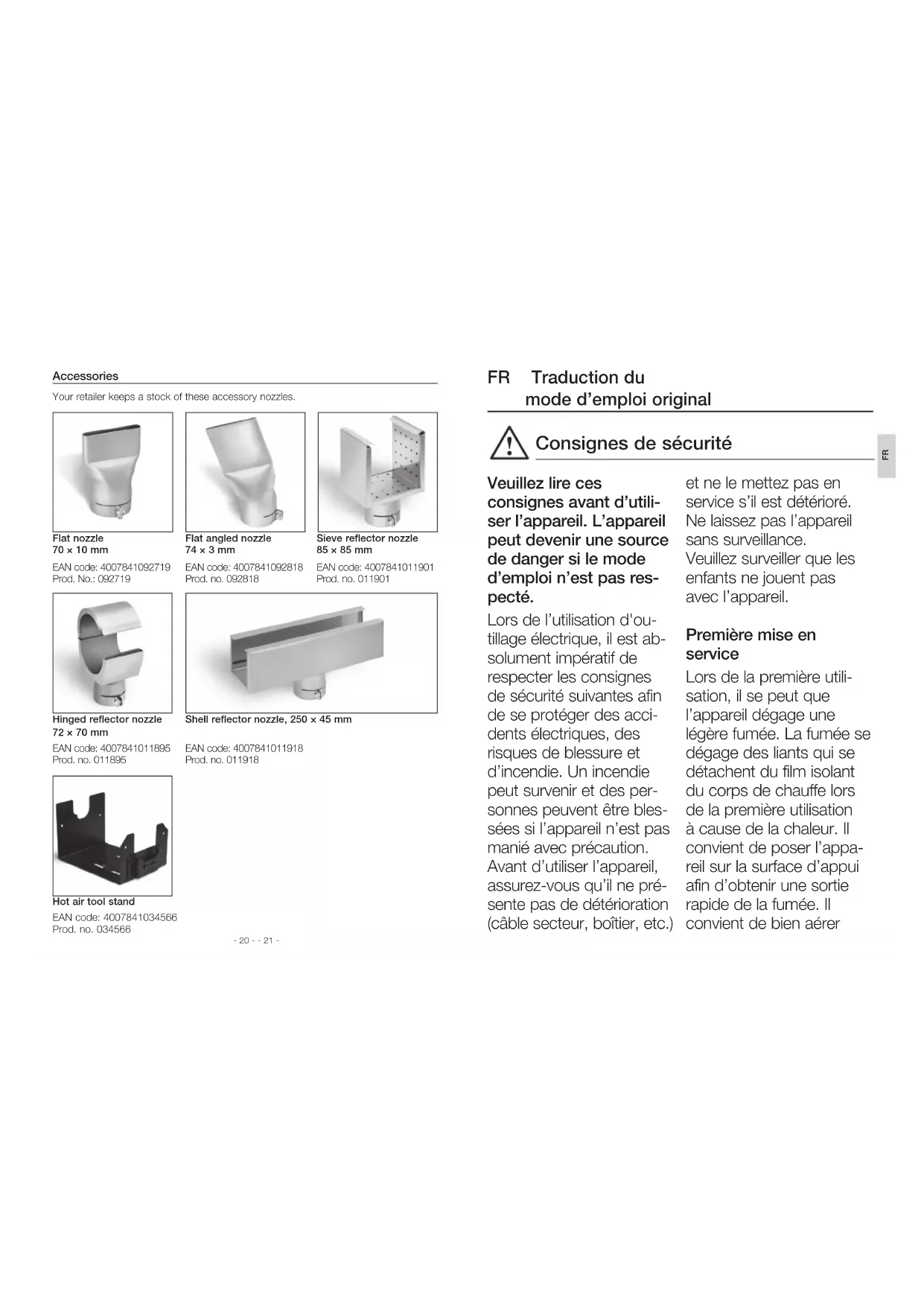 Accessories

Your retailer keeps a stock of these accessory nozzles.

Flat nozzle
70 × 10 mm
EAN code: 4007841092719
Prod. No.: 092719

Flat angled nozzle
74 × 3 mm
EAN code: 4007841092818
Prod. no. 092818

Sieve reflector nozzle
85 × 85 mm
EAN code: 4007841011901
Prod. no. 011901

Hinged reflector nozzle
72 × 70 mm
EAN code: 4007841011895
Prod. no. 011895

Shell reflector nozzle, 250 × 45 mm
EAN code: 4007841011918
Prod. no. 011918

Hot air tool stand
EAN code: 4007841034566
Prod. no. 034566

- 20 - - 21 -

FR Traduction du mode d'emploi original

Consignes de sécurité

FR

Veuillez lire ces consignes avant d'utiliser l'appareil. L'appareil peut devenir une source de danger si le mode d'emploi n'est pas respecté.

Lors de l'utilisation d'outillage électrique, il est absolument impératif de respecter les consignes de sécurité suivantes afin de se protéger des accidents électriques, des risques de blessure et d'incendie. Un incendie peut survenir et des personnes peuvent être blessées si l'appareil n'est pas manié avec précaution. Avant d'utiliser l'appareil, assurez-vous qu'il ne présente pas de détérioration (câble secteur, boîtier, etc.) et ne le mettez pas en service s'il est détérioré. Ne laissez pas l'appareil sans surveillance. Veuillez surveiller que les enfants ne jouent pas avec l'appareil.

Première mise en service

Lors de la première utilisation, il se peut que l'appareil dégage une légère fumée. La fumée se dégage des liants qui se détachent du film isolant du corps de chauffe lors de la première utilisation à cause de la chaleur. Il convient de poser l'appareil sur la surface d'appui afin d'obtenir une sortie rapide de la fumée. Il convient de bien aérer