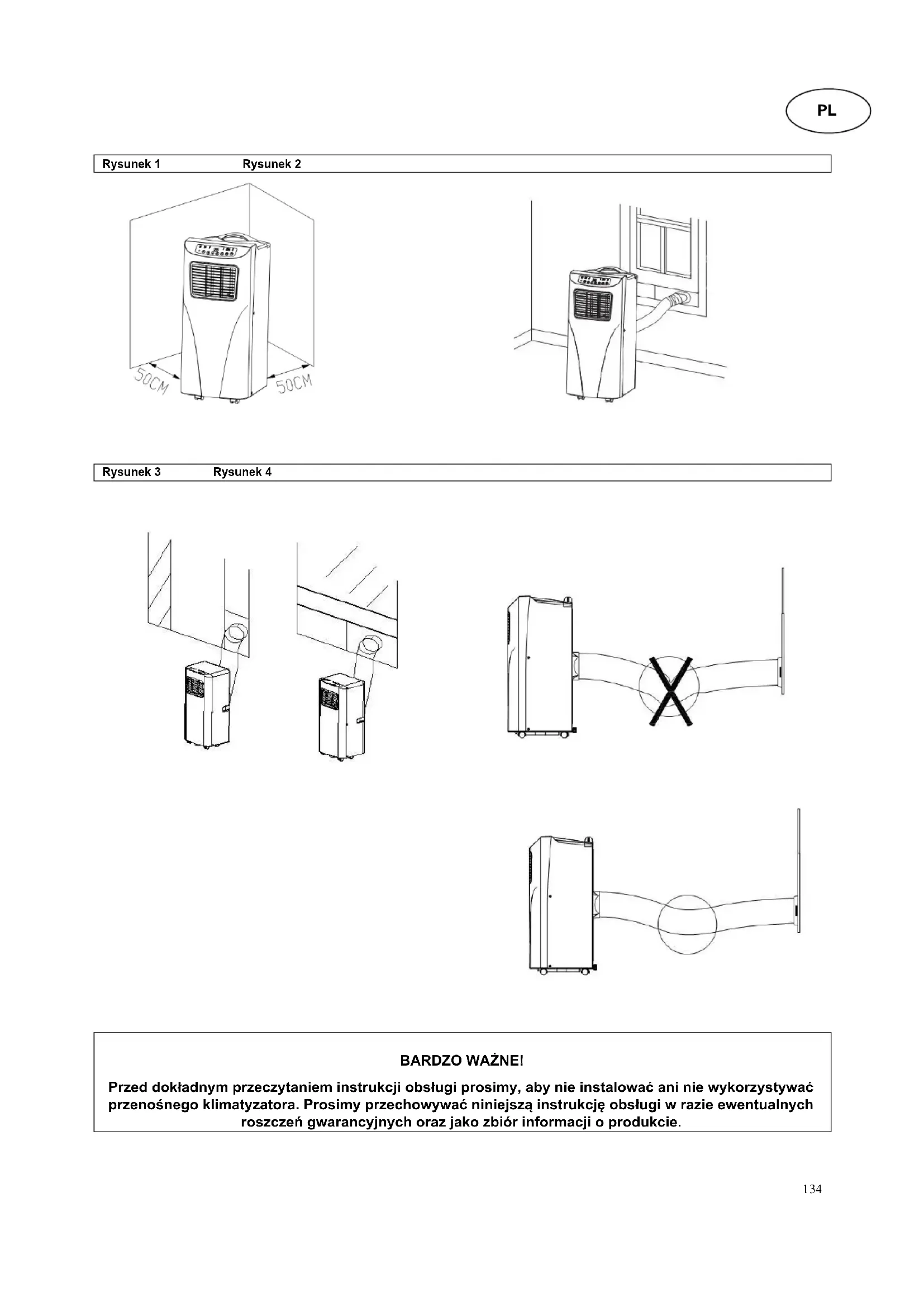 PL

Rysunek 1 Rysunek 2

50CM 50CM

Rysunek 3 Rysunek 4

BARDZO WAŻNE!

Przed dokładnym przeczytaniem instrukcji obsługi prosimy, aby nie instalować ani nie wykorzystywać przenośnego klimatyzatora. Prosimy przechowywać niniejszą instrukcję obsługi w razie ewentualnych roszczeń gwarancyjnych oraz jako zbiór informacji o produkcie.

134