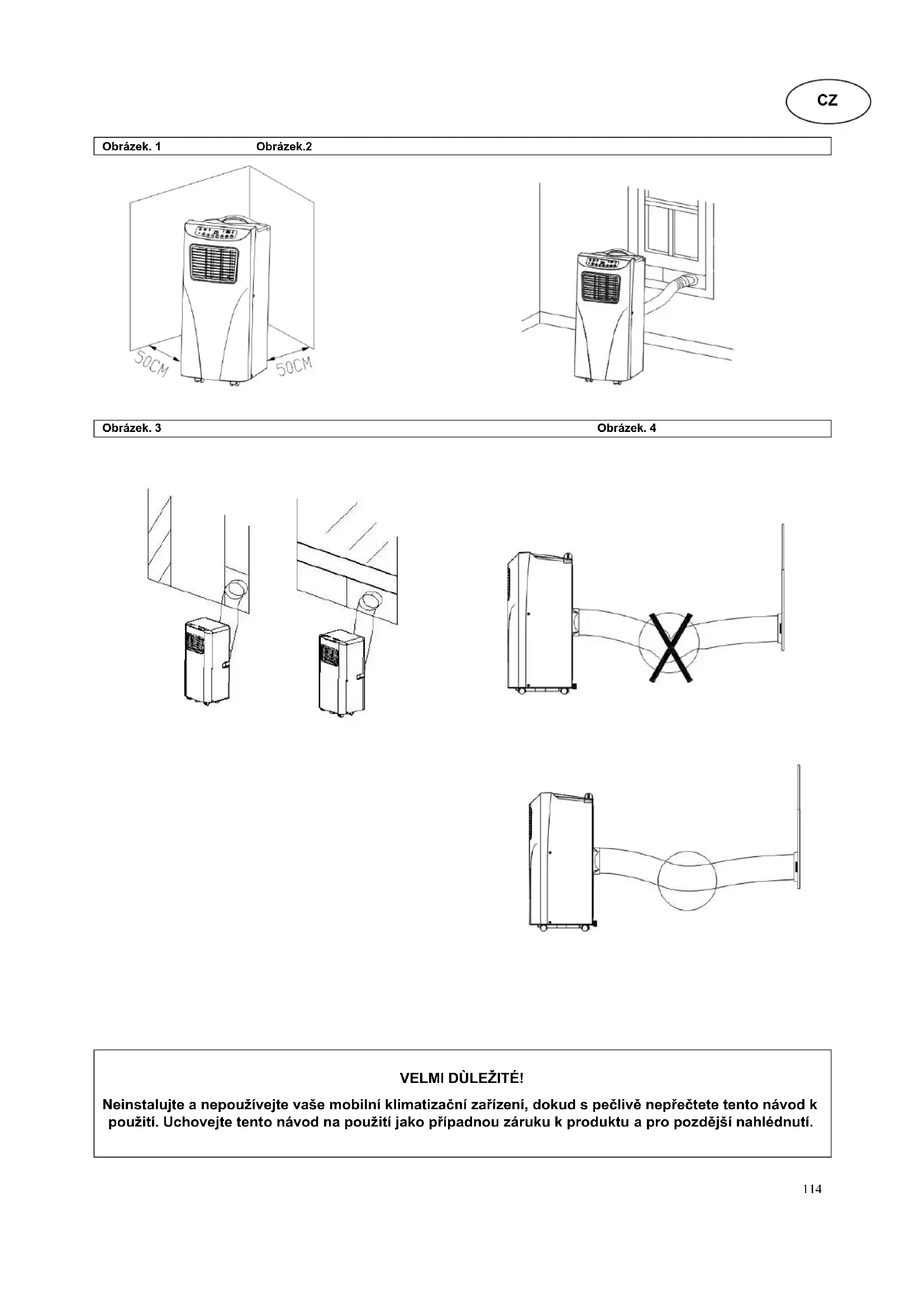 CZ

Obrázek. 1 Obrázek.2

50CM 50CM

Obrázek. 3 Obrázek. 4

VELMI DÙLEŽITÉ!

Neinstalujte a nepoužívejte vaše mobilní klimatizační zařízení, dokud s pečlivě nepřečtete tento návod k použití. Uchovejte tento návod na použití jako případnou záruku k produktu a pro pozdější nahlédnutí.

114