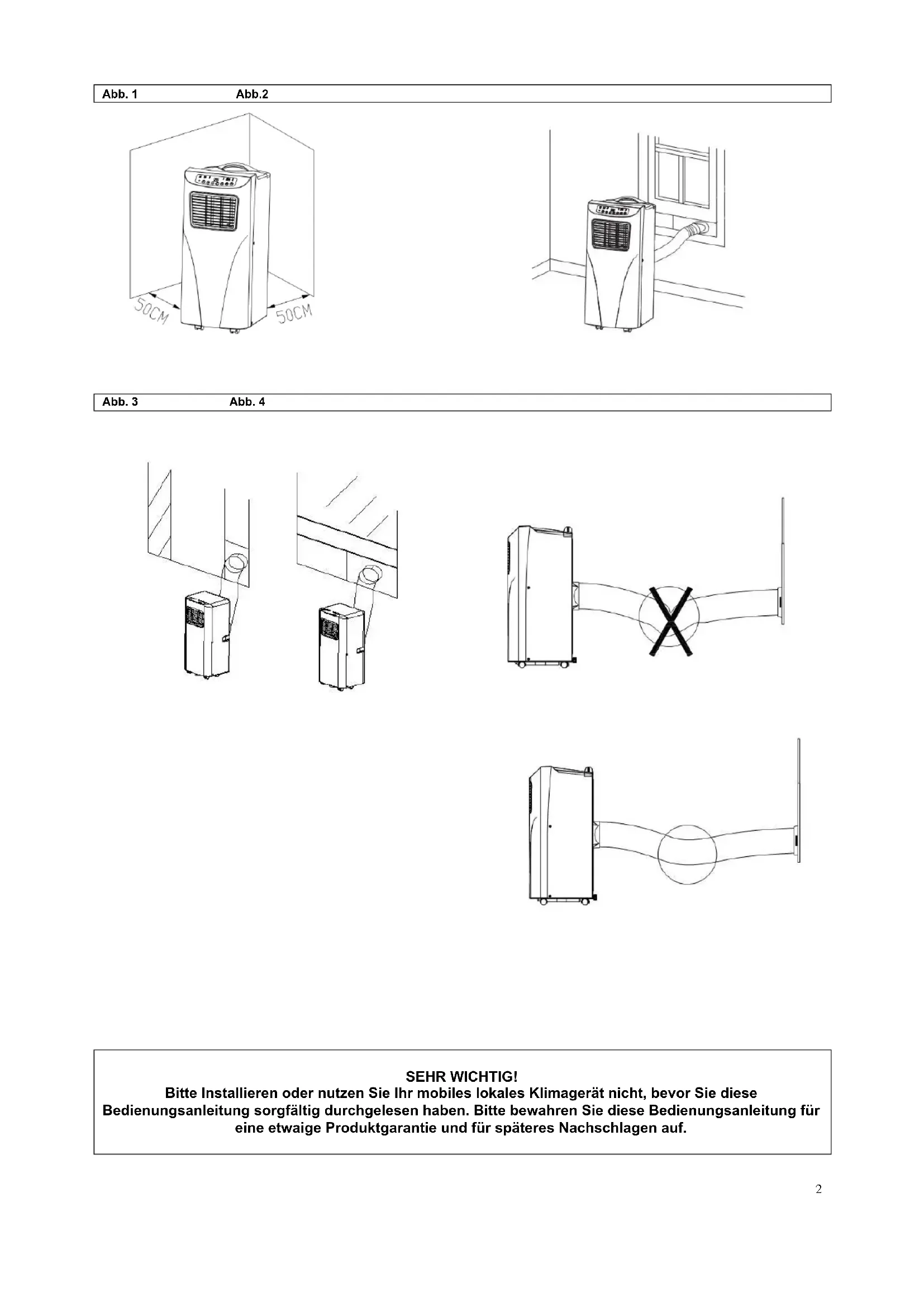 Abb. 1 Abb.2

50CM 50CM

Abb. 3 Abb. 4

SEHR WICHTIG!
Bitte Installieren oder nutzen Sie Ihr mobiles lokales Klimagerät nicht, bevor Sie diese Bedienungsanleitung sorgfältig durchgelesen haben. Bitte bewahren Sie diese Bedienungsanleitung für eine etwaige Produktgarantie und für späteres Nachschlagen auf.

2