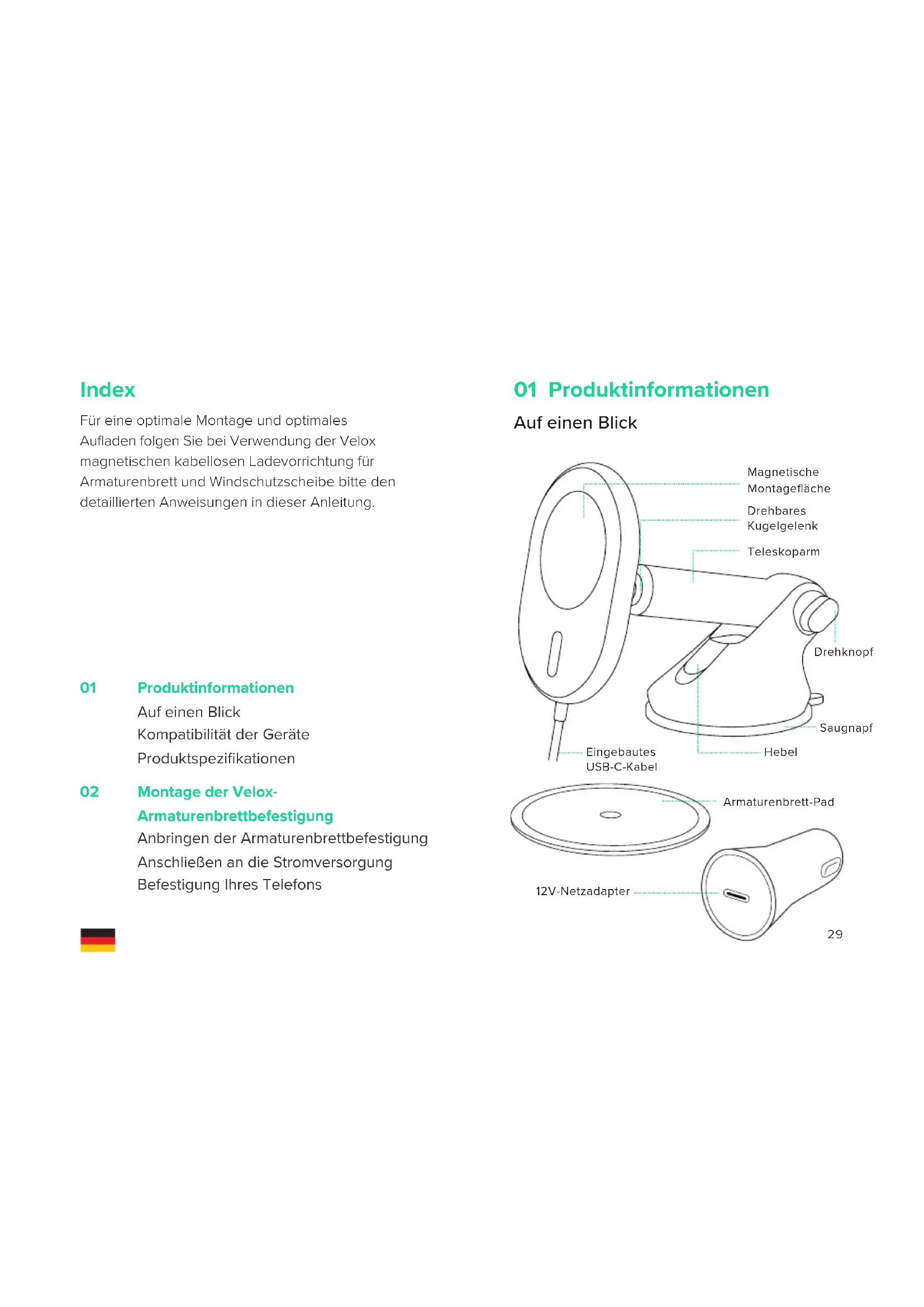 Index

Für eine optimale Montage und optimales Aufladen folgen Sie bei Verwendung der Velox magnetischen kabellosen Ladevorrichtung für Armaturenbrett und Windschutzscheibe bitte den detaillierten Anweisungen in dieser Anleitung.

01 Produktinformationen
Auf einen Blick
Kompatibilität der Geräte
Produktspezifikationen

02 Montage der Velox-Armaturenbrettbefestigung
Anbringen der Armaturenbrettbefestigung
Anschließen an die Stromversorgung
Befestigung Ihres Telefons

01 Produktinformationen

Auf einen Blick

Magnetische Montagefläche
Drehbares Kugelgelenk
Teleskoparm
Drehknopf
Saugnapf
Hebel
Eingebautes USB-C-Kabel
Armaturenbrett-Pad
12V-Netzadapter

29