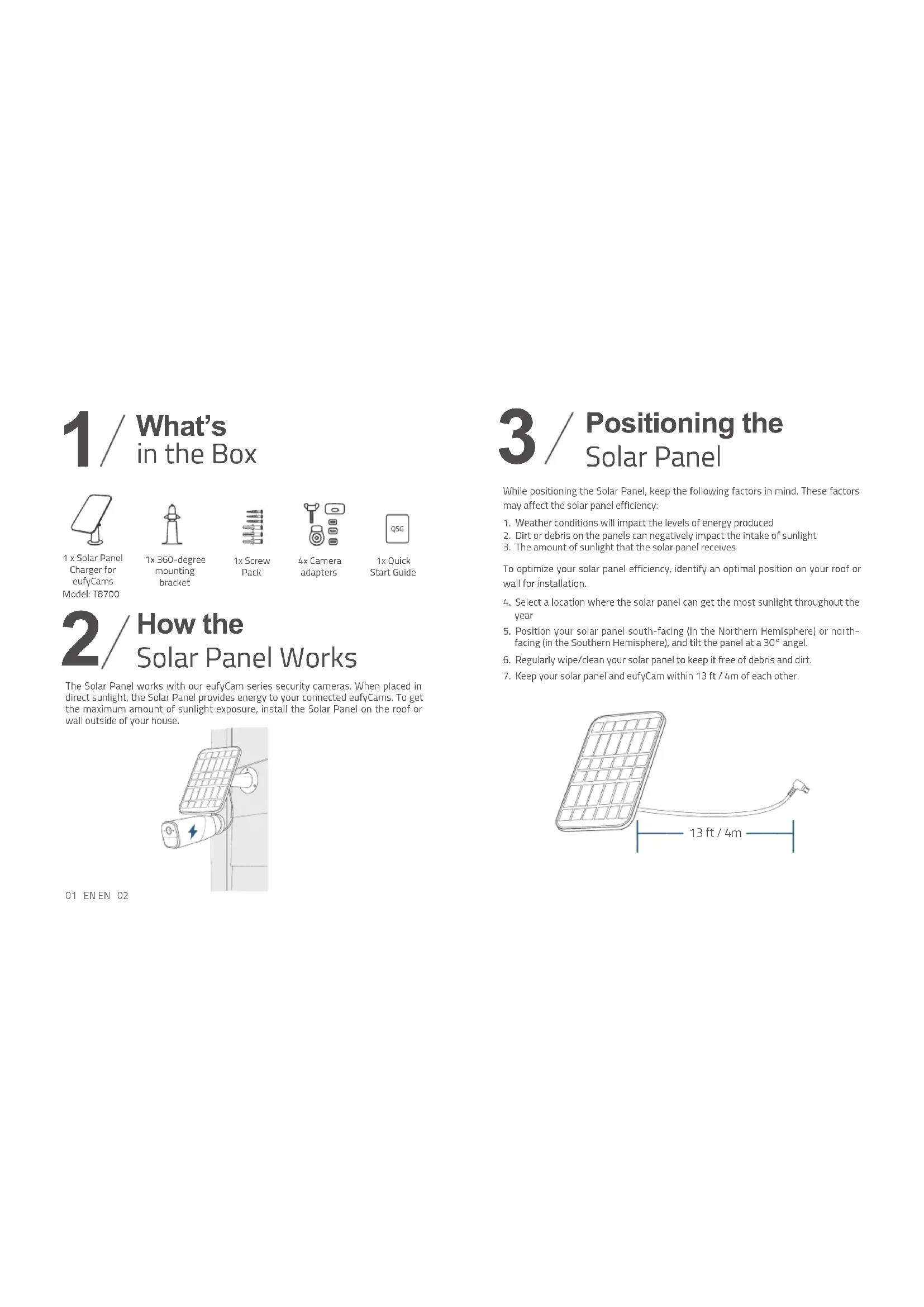 1 / What's in the Box

QSG

1 x Solar Panel Charger for eufyCams Model: T8700

1x 360-degree mounting bracket

1x Screw Pack

4x Camera adapters

1x Quick Start Guide

2 / How the Solar Panel Works

The Solar Panel works with our eufyCam series security cameras. When placed in direct sunlight, the Solar Panel provides energy to your connected eufyCams. To get the maximum amount of sunlight exposure, install the Solar Panel on the roof or wall outside of your house.

01 EN EN 02

3 / Positioning the Solar Panel

While positioning the Solar Panel, keep the following factors in mind. These factors may affect the solar panel efficiency:

1. Weather conditions will impact the levels of energy produced
2. Dirt or debris on the panels can negatively impact the intake of sunlight
3. The amount of sunlight that the solar panel receives

To optimize your solar panel efficiency, identify an optimal position on your roof or wall for installation.

4. Select a location where the solar panel can get the most sunlight throughout the year
5. Position your solar panel south-facing (in the Northern Hemisphere) or north-facing (in the Southern Hemisphere), and tilt the panel at a 30° angel.
6. Regularly wipe/clean your solar panel to keep it free of debris and dirt.
7. Keep your solar panel and eufyCam within 13 ft / 4m of each other.

13 ft / 4m