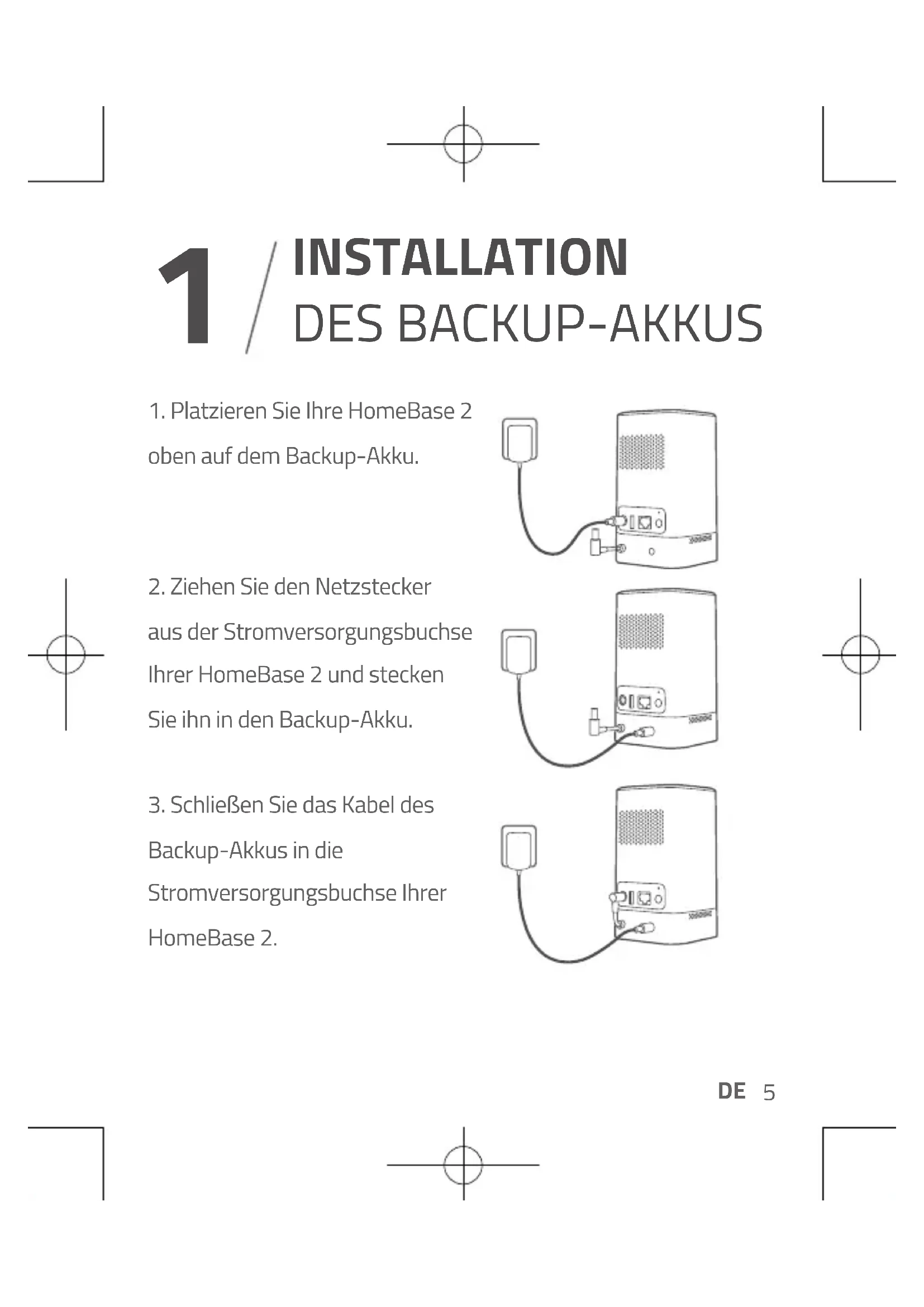 1 / INSTALLATION
DES BACKUP-AKKUS

1. Platzieren Sie Ihre HomeBase 2 oben auf dem Backup-Akku.

2. Ziehen Sie den Netzstecker aus der Stromversorgungsbuchse Ihrer HomeBase 2 und stecken Sie ihn in den Backup-Akku.

3. Schließen Sie das Kabel des Backup-Akkus in die Stromversorgungsbuchse Ihrer HomeBase 2.

DE 5