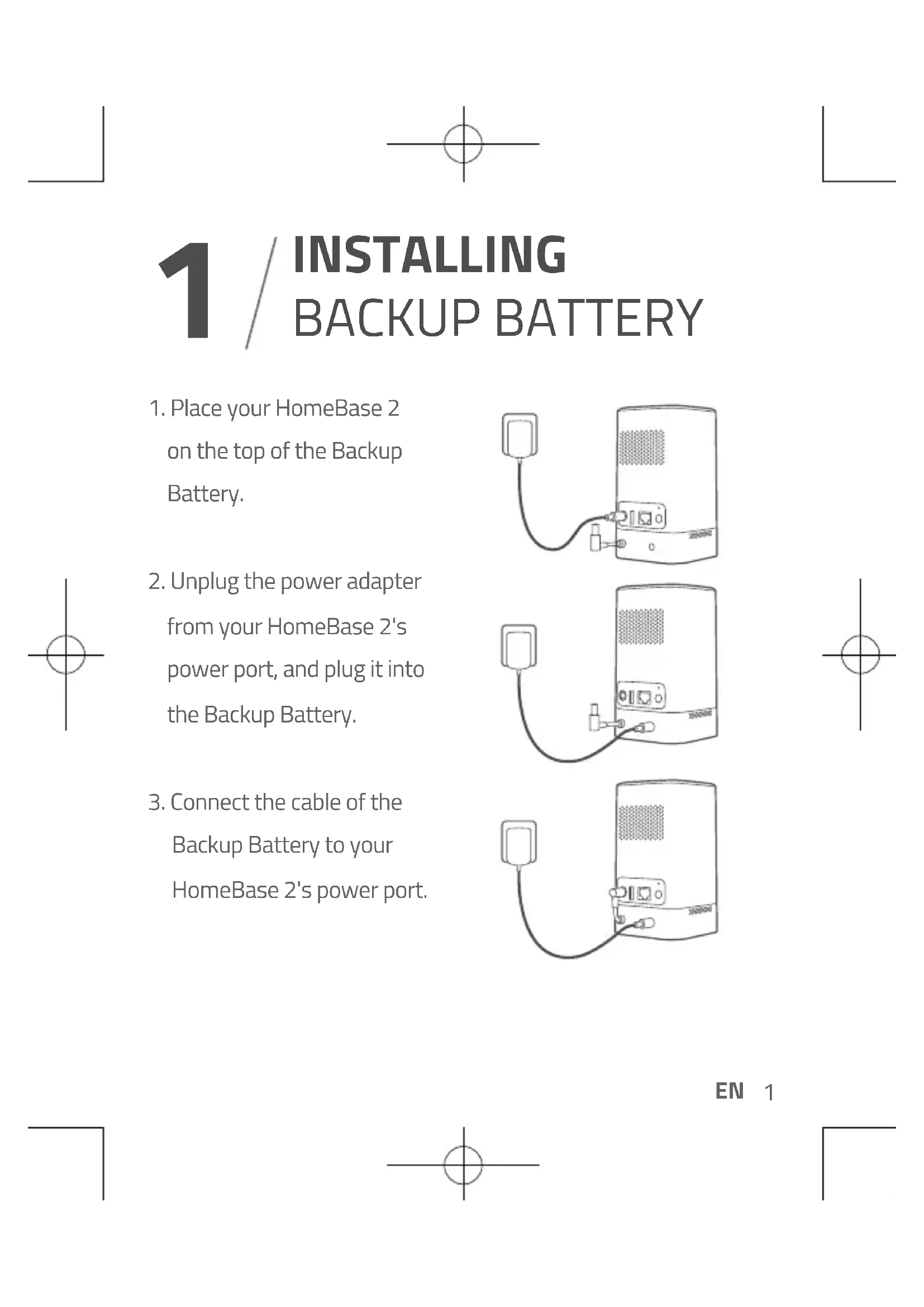 1 / INSTALLING
BACKUP BATTERY

1. Place your HomeBase 2 on the top of the Backup Battery.

2. Unplug the power adapter from your HomeBase 2's power port, and plug it into the Backup Battery.

3. Connect the cable of the Backup Battery to your HomeBase 2's power port.

EN 1