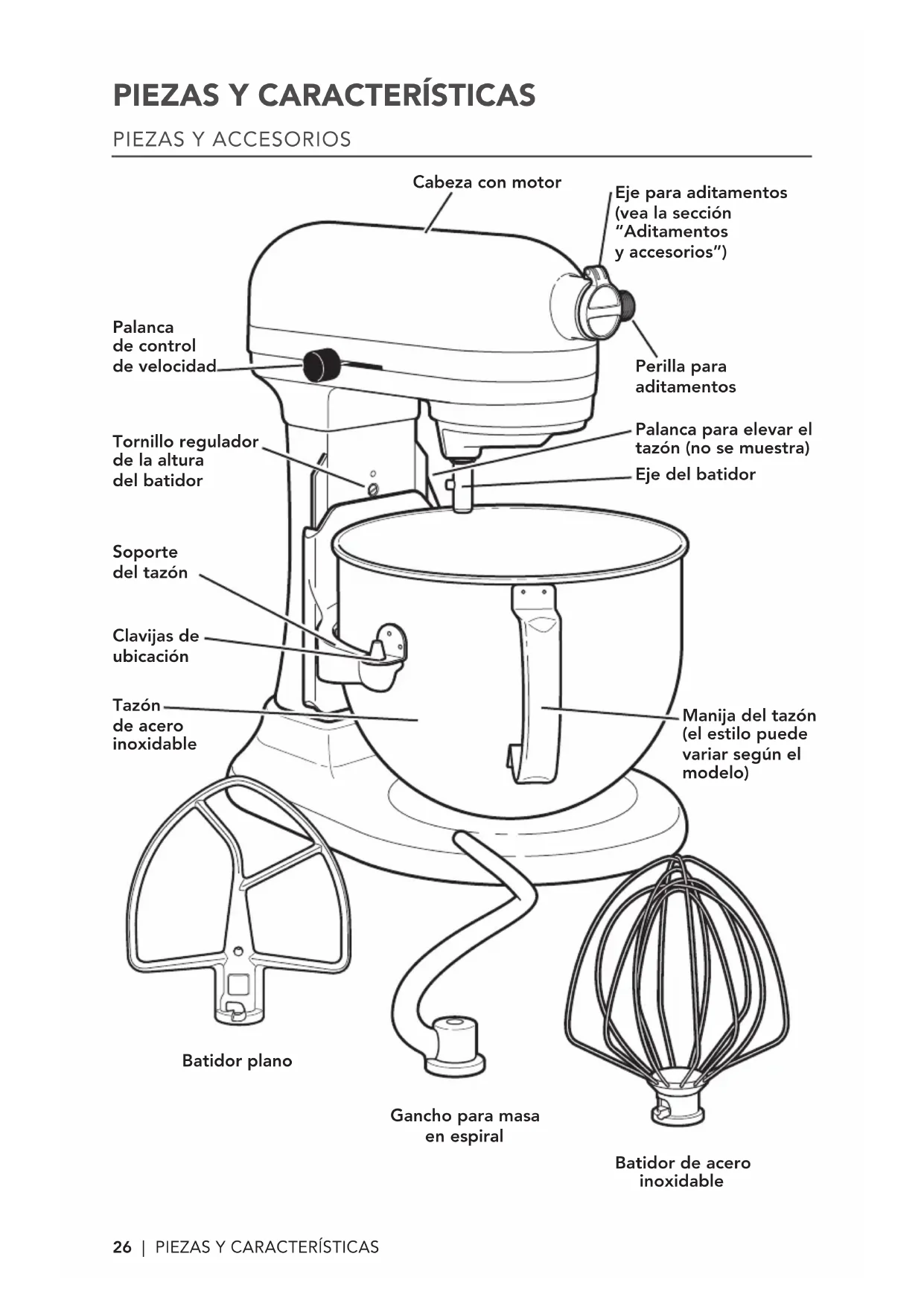 PIEZAS Y CARACTERÍSTICAS

PIEZAS Y ACCESORIOS

Cabeza con motor

Eje para aditamentos (vea la sección "Aditamentos y accesorios")

Palanca de control de velocidad

Perilla para aditamentos

Tornillo regulador de la altura del batidor

Palanca para elevar el tazón (no se muestra)

Eje del batidor

Soporte del tazón

Clavijas de ubicación

Tazón de acero inoxidable

Manija del tazón (el estilo puede variar según el modelo)

Batidor plano

Gancho para masa en espiral

Batidor de acero inoxidable

26 | PIEZAS Y CARACTERÍSTICAS