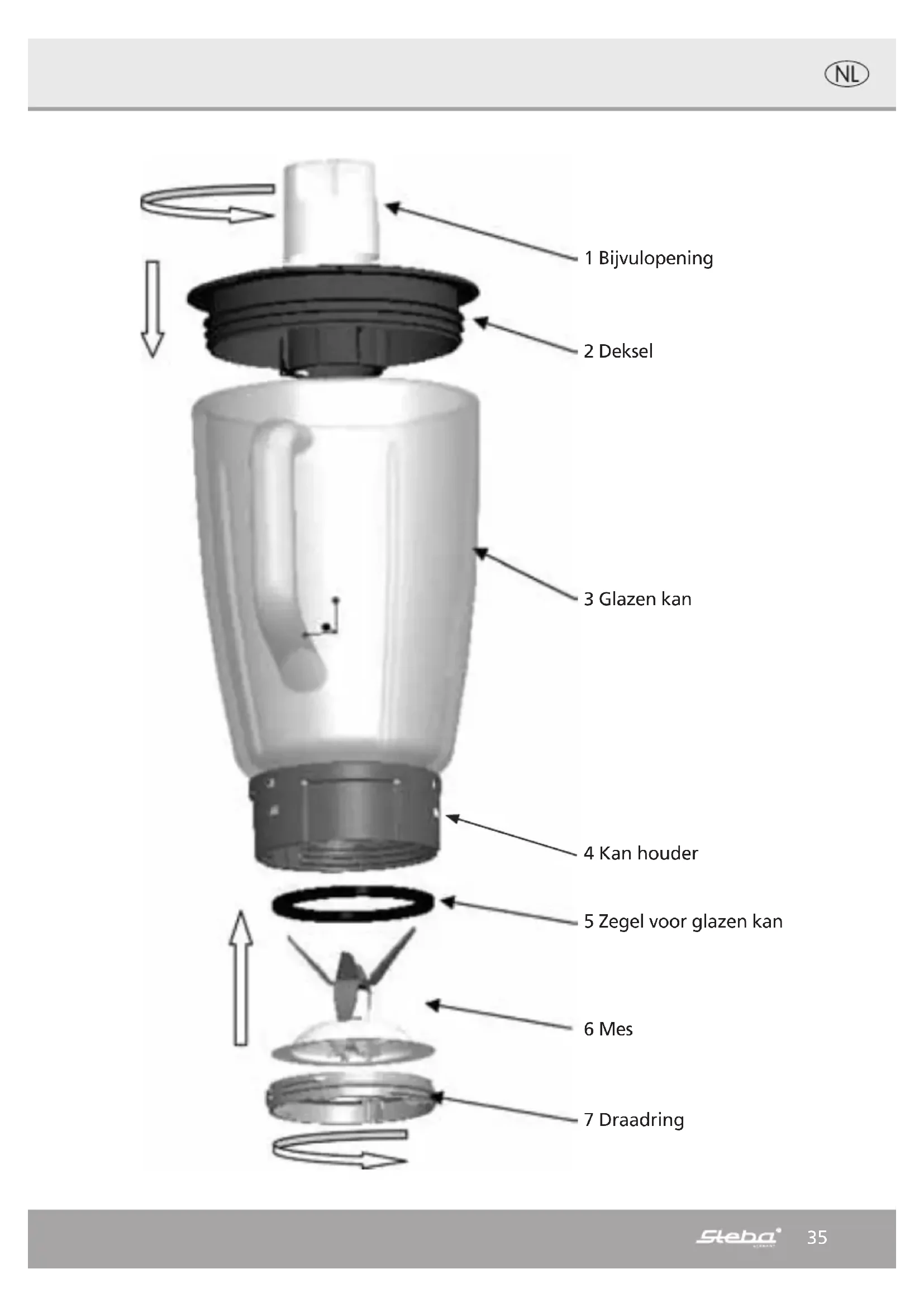 NL

1 Bijvulopening

2 Deksel

3 Glazen kan

4 Kan houder

5 Zegel voor glazen kan

6 Mes

7 Draadring

Steba 35