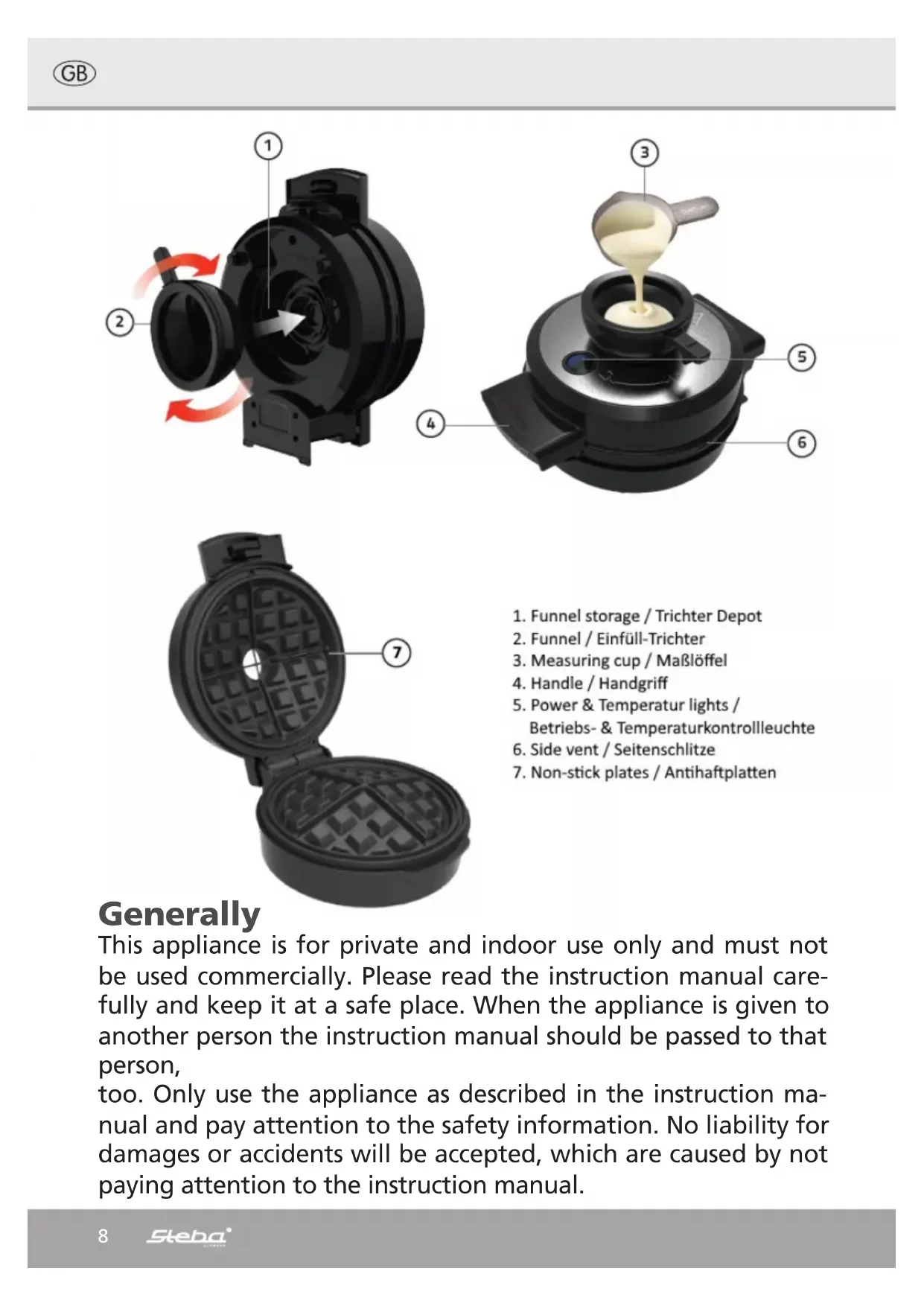 GB

1

3

2

5

4

6

7

1. Funnel storage / Trichter Depot
2. Funnel / Einfüll-Trichter
3. Measuring cup / Maßlöffel
4. Handle / Handgriff
5. Power & Temperatur lights / Betriebs- & Temperaturkontrollleuchte
6. Side vent / Seitenschlitze
7. Non-stick plates / Antihaftplatten

Generally
This appliance is for private and indoor use only and must not be used commercially. Please read the instruction manual carefully and keep it at a safe place. When the appliance is given to another person the instruction manual should be passed to that person,
too. Only use the appliance as described in the instruction manual and pay attention to the safety information. No liability for damages or accidents will be accepted, which are caused by not paying attention to the instruction manual.

8 Steba