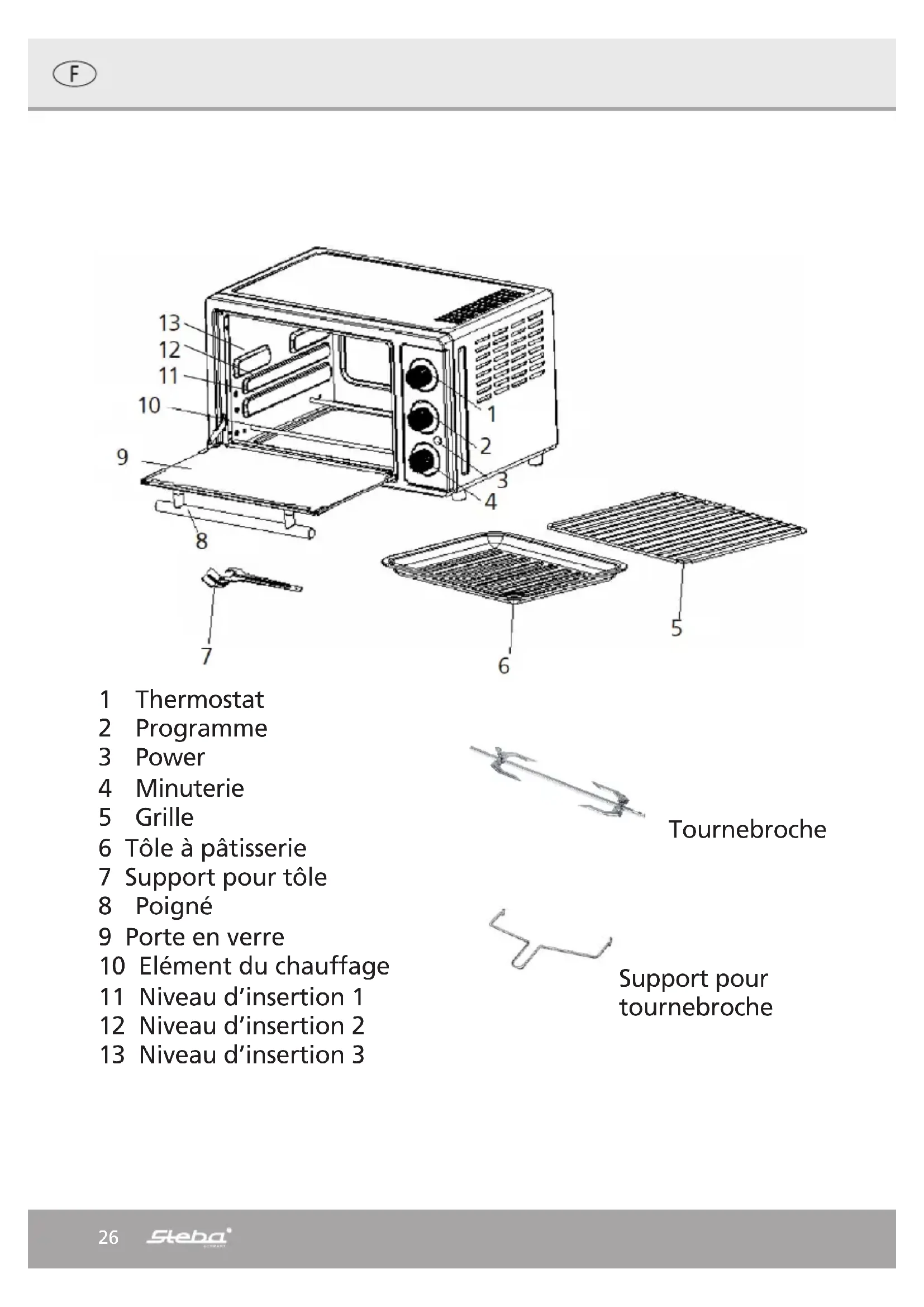 F

13
12
11
10
9
8
7
1
2
3
4
5
6

1 Thermostat
2 Programme
3 Power
4 Minuterie
5 Grille
6 Tôle à pâtisserie
7 Support pour tôle
8 Poigné
9 Porte en verre
10 Elément du chauffage
11 Niveau d’insertion 1
12 Niveau d’insertion 2
13 Niveau d’insertion 3

Tournebroche

Support pour tournebroche

26 Steba