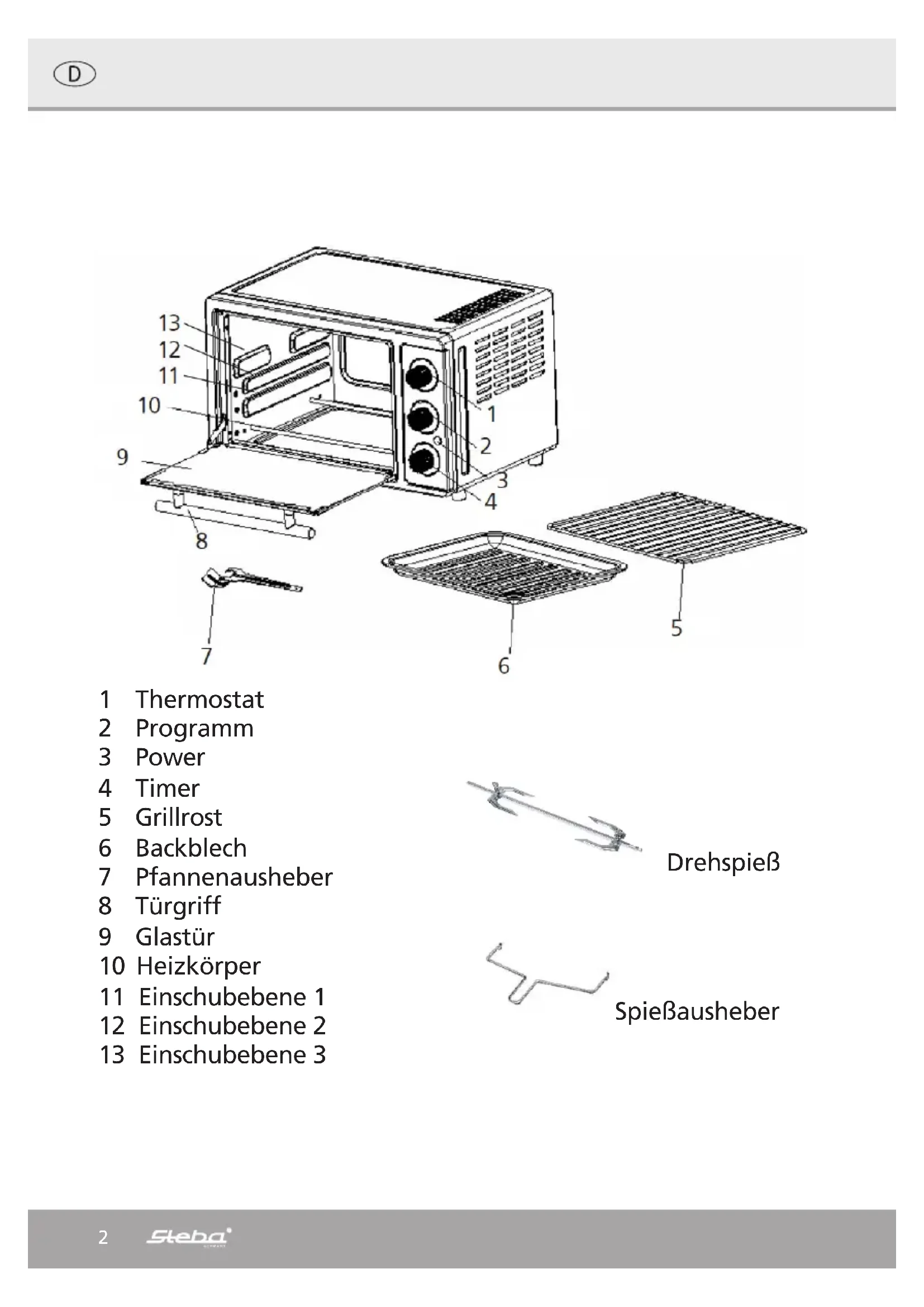 D

13
12
11
10
9
8
7
1
2
3
4
5
6

1 Thermostat
2 Programm
3 Power
4 Timer
5 Grillrost
6 Backblech
7 Pfannenausheber
8 Türgriff
9 Glastür
10 Heizkörper
11 Einschubebene 1
12 Einschubebene 2
13 Einschubebene 3

Drehspieß

Spießausheber

2 Steba