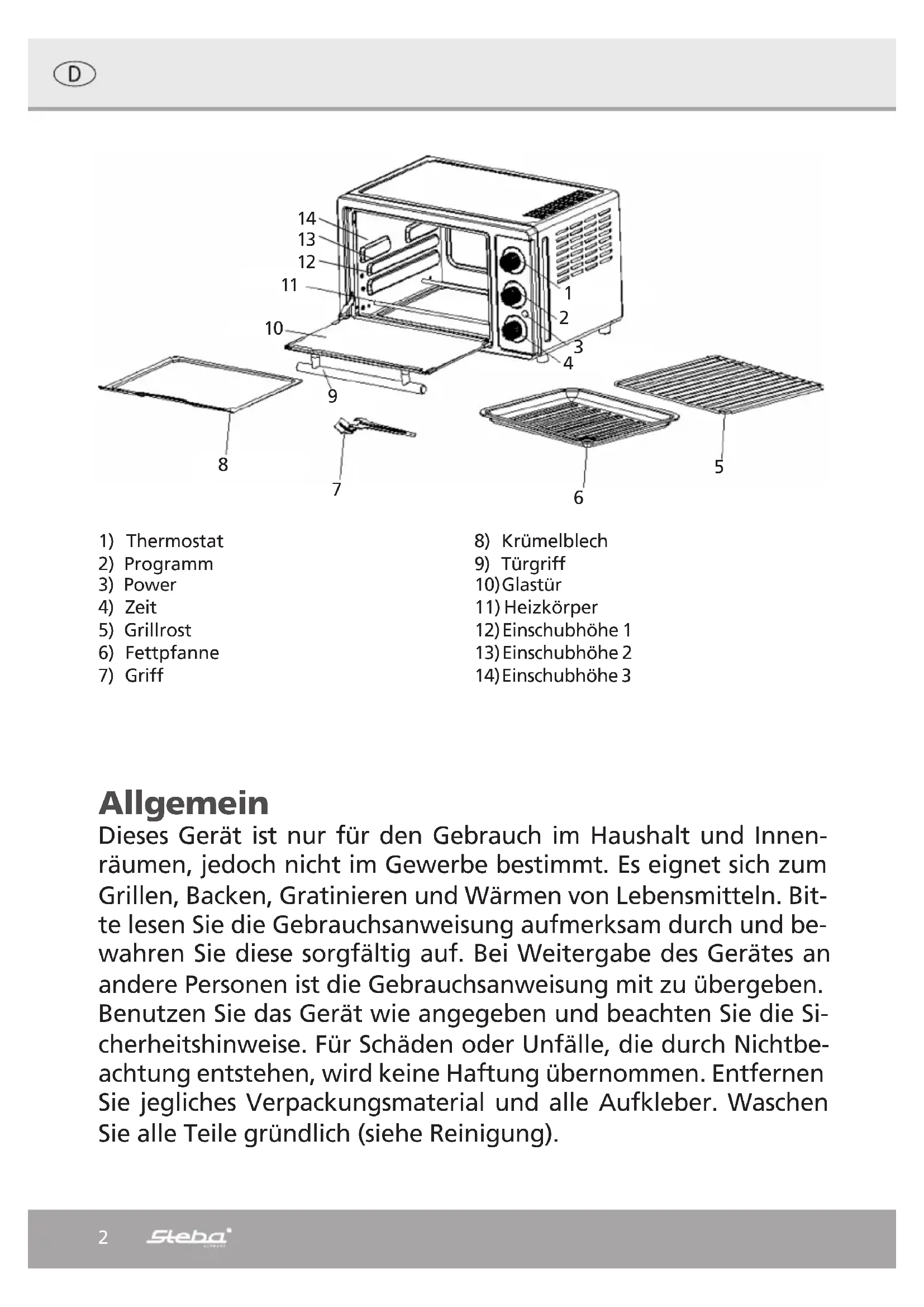 D

14
13
12
11
10
1
2
3
4
9
8
7
6
5

1) Thermostat
2) Programm
3) Power
4) Zeit
5) Grillrost
6) Fettpfanne
7) Griff

8) Krümelblech
9) Türgriff
10) Glastür
11) Heizkörper
12) Einschubhöhe 1
13) Einschubhöhe 2
14) Einschubhöhe 3

Allgemein
Dieses Gerät ist nur für den Gebrauch im Haushalt und Innenräumen, jedoch nicht im Gewerbe bestimmt. Es eignet sich zum Grillen, Backen, Gratinieren und Wärmen von Lebensmitteln. Bitte lesen Sie die Gebrauchsanweisung aufmerksam durch und bewahren Sie diese sorgfältig auf. Bei Weitergabe des Gerätes an andere Personen ist die Gebrauchsanweisung mit zu übergeben. Benutzen Sie das Gerät wie angegeben und beachten Sie die Sicherheitshinweise. Für Schäden oder Unfälle, die durch Nichtbeachtung entstehen, wird keine Haftung übernommen. Entfernen Sie jegliches Verpackungsmaterial und alle Aufkleber. Waschen Sie alle Teile gründlich (siehe Reinigung).

2 Steba