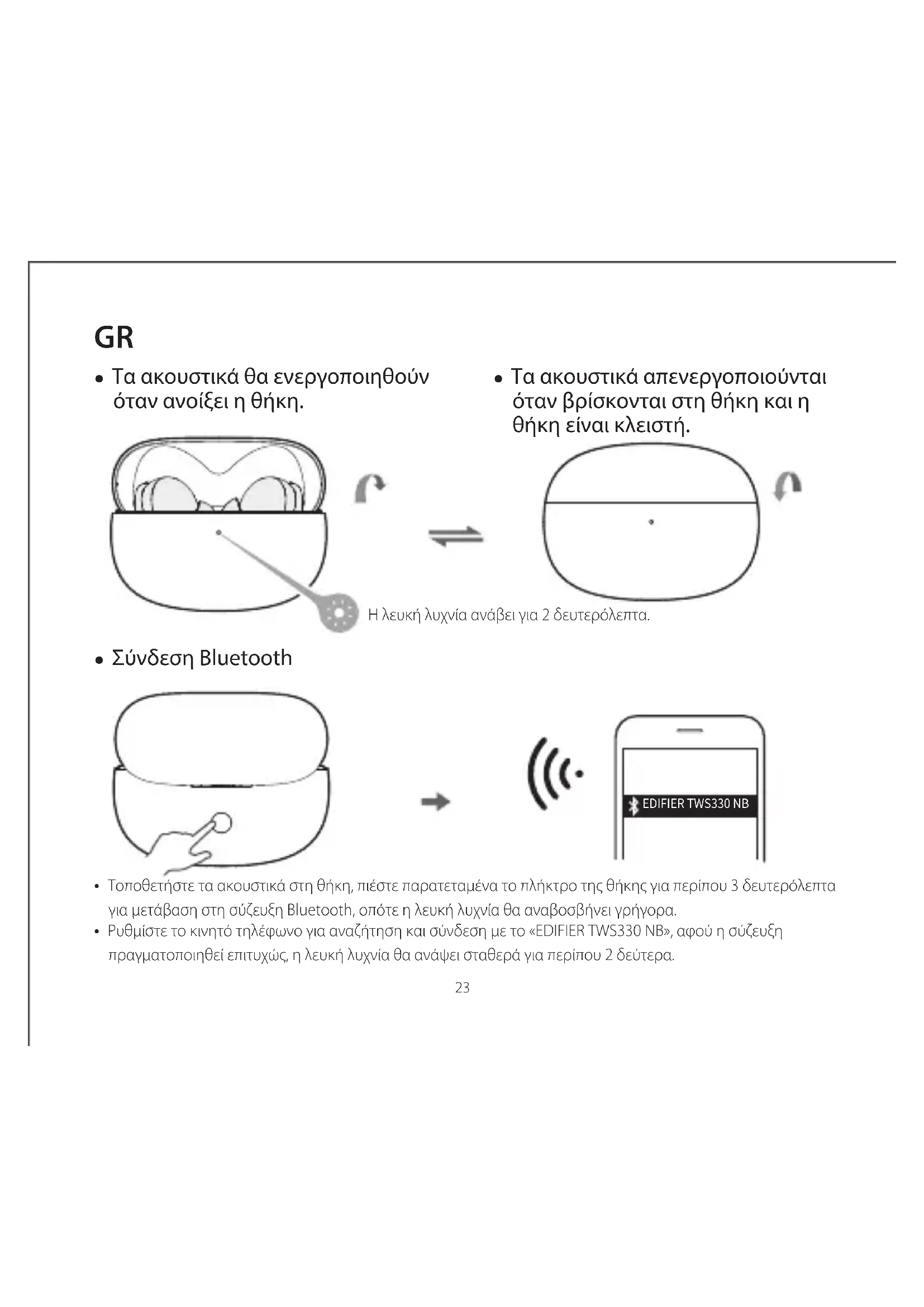 GR

• Τα ακουστικά θα ενεργοποιηθούν όταν ανοίξει η θήκη.

• Τα ακουστικά απενεργοποιούνται όταν βρίσκονται στη θήκη και η θήκη είναι κλειστή.

Η λευκή λυχνία ανάβει για 2 δευτερόλεπτα.

• Σύνδεση Bluetooth

EDIFIER TWS330 NB

• Τοποθετήστε τα ακουστικά στη θήκη, πιέστε παρατεταμένα το πλήκτρο της θήκης για περίπου 3 δευτερόλεπτα για μετάβαση στη σύζευξη Bluetooth, οπότε η λευκή λυχνία θα αναβοσβήνει γρήγορα.
• Ρυθμίστε το κινητό τηλέφωνο για αναζήτηση και σύνδεση με το «EDIFIER TWS330 NB», αφού η σύζευξη πραγματοποιηθεί επιτυχώς, η λευκή λυχνία θα ανάψει σταθερά για περίπου 2 δεύτερα.

23