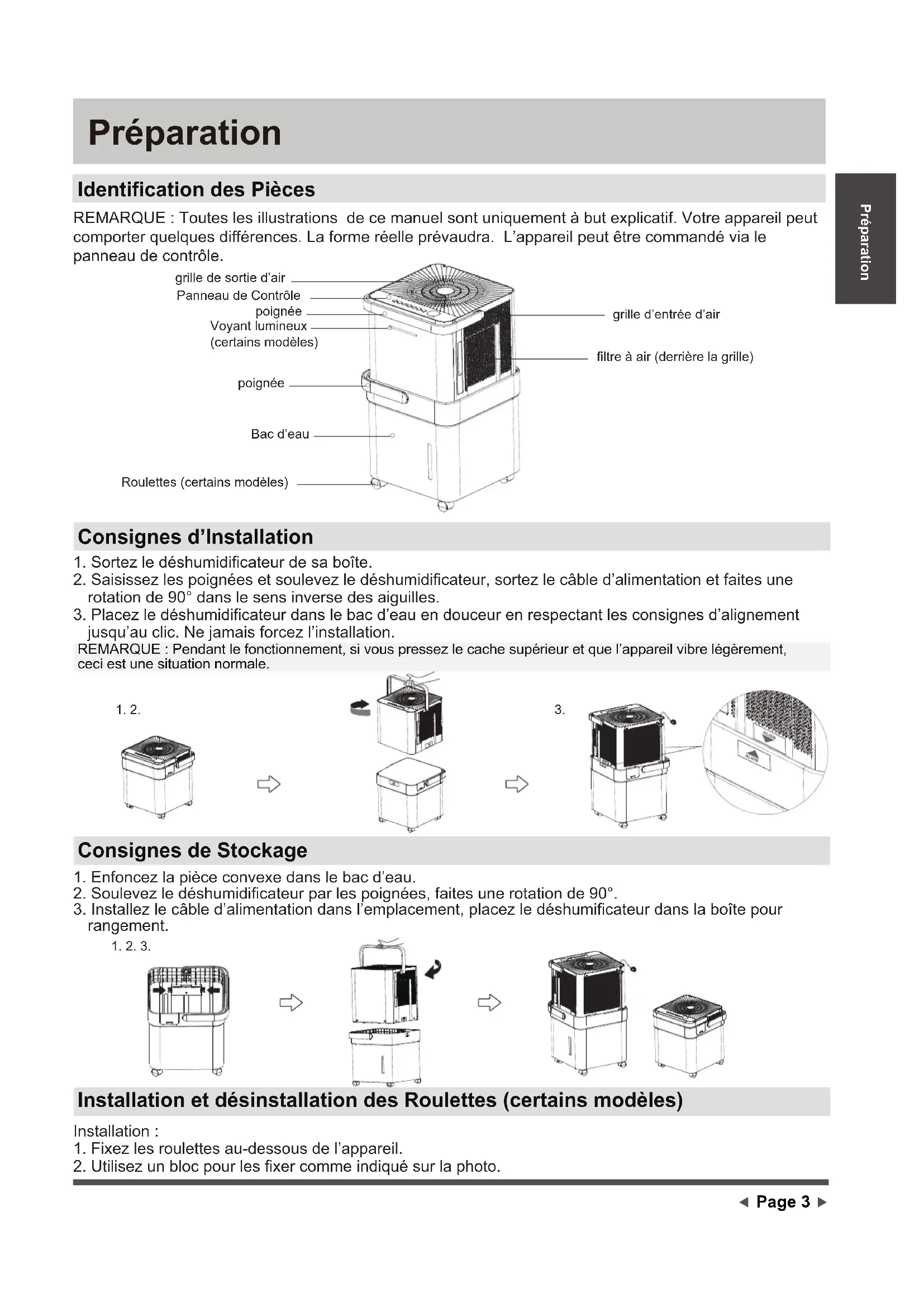 Préparation

Préparation

Identification des Pièces

REMARQUE : Toutes les illustrations de ce manuel sont uniquement à but explicatif. Votre appareil peut comporter quelques différences. La forme réelle prévaudra. L'appareil peut être commandé via le panneau de contrôle.

grille de sortie d'air
Panneau de Contrôle
poignée
Voyant lumineux (certains modèles)
poignée
Bac d'eau
Roulettes (certains modèles)
grille d'entrée d'air
filtre à air (derrière la grille)

Consignes d'Installation

1. Sortez le déshumidificateur de sa boîte.
2. Saisissez les poignées et soulevez le déshumidificateur, sortez le câble d'alimentation et faites une rotation de 90° dans le sens inverse des aiguilles.
3. Placez le déshumidificateur dans le bac d'eau en douceur en respectant les consignes d'alignement jusqu'au clic. Ne jamais forcez l'installation.
REMARQUE : Pendant le fonctionnement, si vous pressez le cache supérieur et que l'appareil vibre légèrement, ceci est une situation normale.

1. 2.

3.

Consignes de Stockage

1. Enfoncez la pièce convexe dans le bac d'eau.
2. Soulevez le déshumidificateur par les poignées, faites une rotation de 90°.
3. Installez le câble d'alimentation dans l'emplacement, placez le déshumificateur dans la boîte pour rangement.

1. 2. 3.

Installation et désinstallation des Roulettes (certains modèles)

Installation :
1. Fixez les roulettes au-dessous de l'appareil.
2. Utilisez un bloc pour les fixer comme indiqué sur la photo.

◄ Page 3 ►