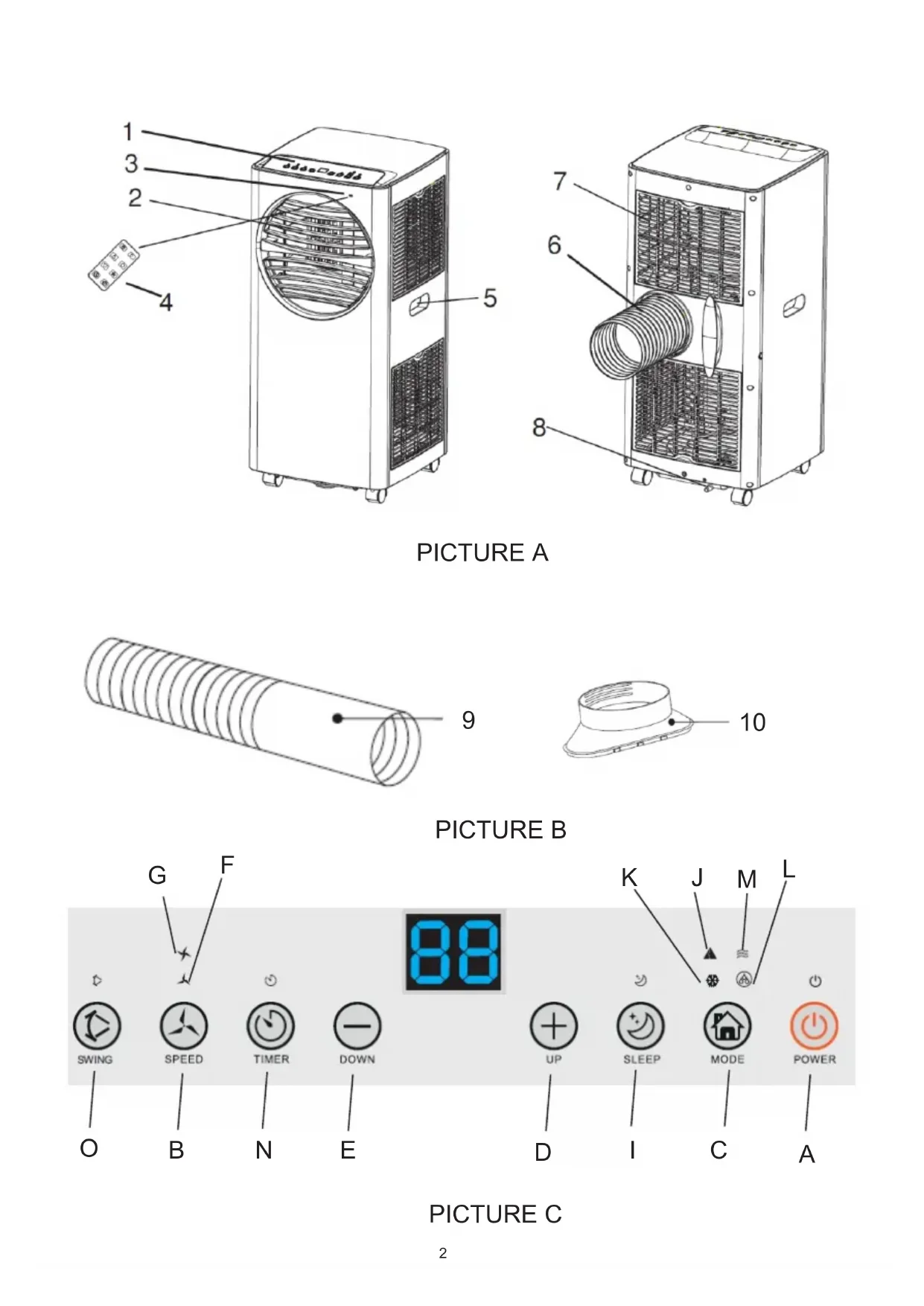 1
3
2
4
5
7
6
8

PICTURE A

9
10

PICTURE B

G F K J M L

88

SWING SPEED TIMER DOWN UP SLEEP MODE POWER

O B N E D I C A

PICTURE C

2