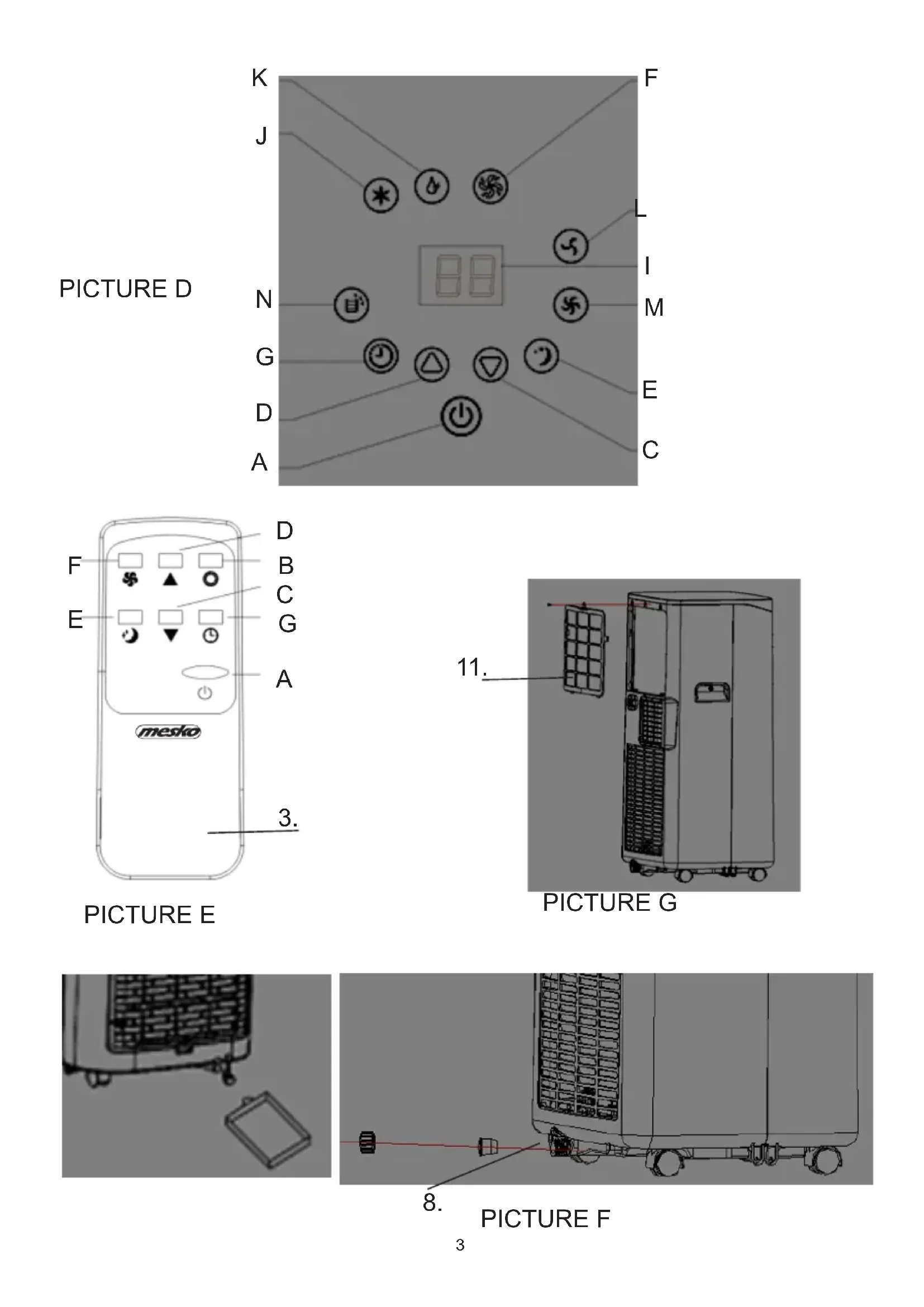 K
F
J
L
I
PICTURE D
N
M
G
E
D
C
A

D
F
B
C
E
G
A
mesko
3.
PICTURE E

11.
PICTURE G

8.
PICTURE F

3