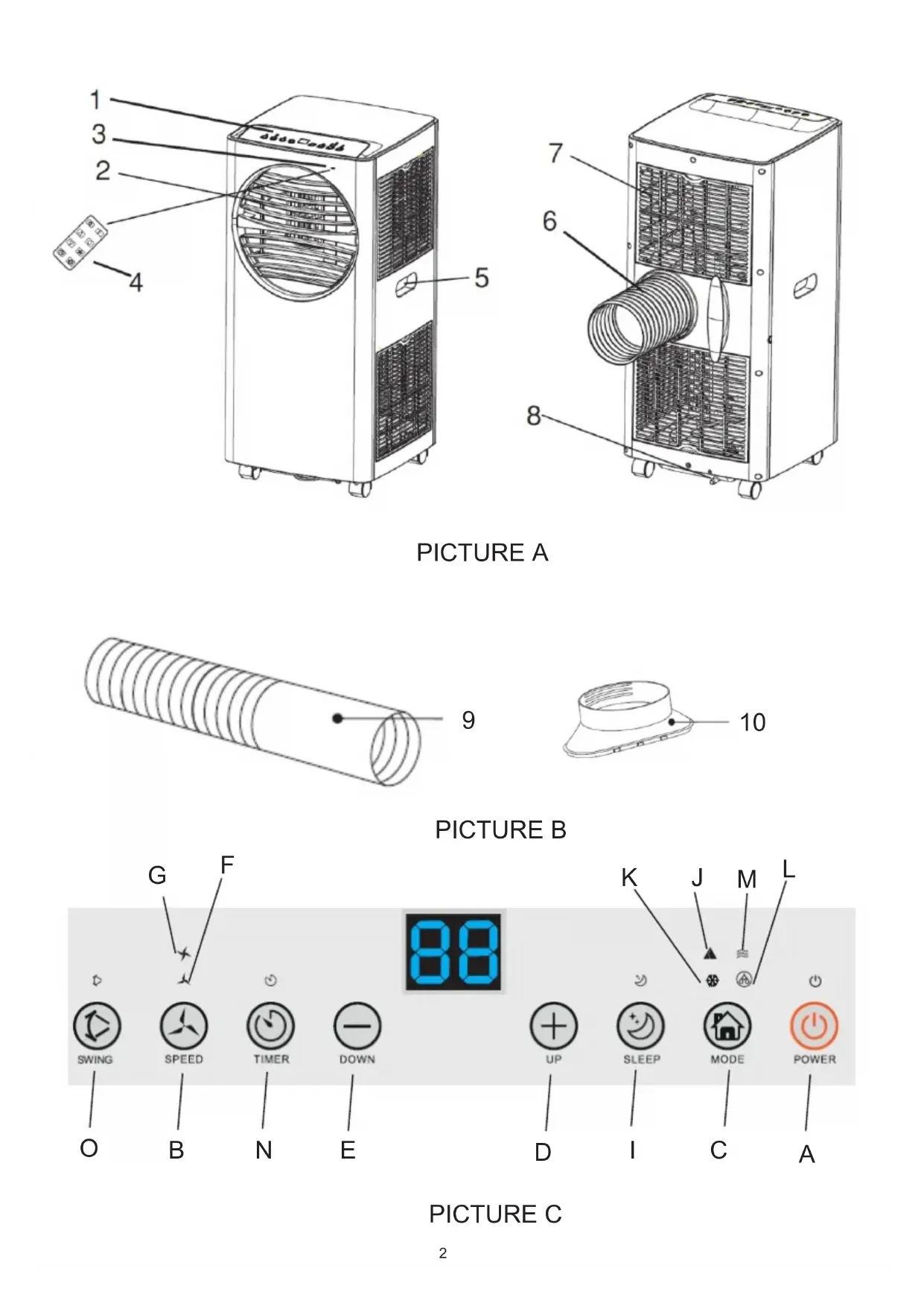 1
3
2
4
5
7
6
8

PICTURE A

9
10

PICTURE B

G F K J M L

88

SWING SPEED TIMER DOWN UP SLEEP MODE POWER

O B N E D I C A

PICTURE C

2