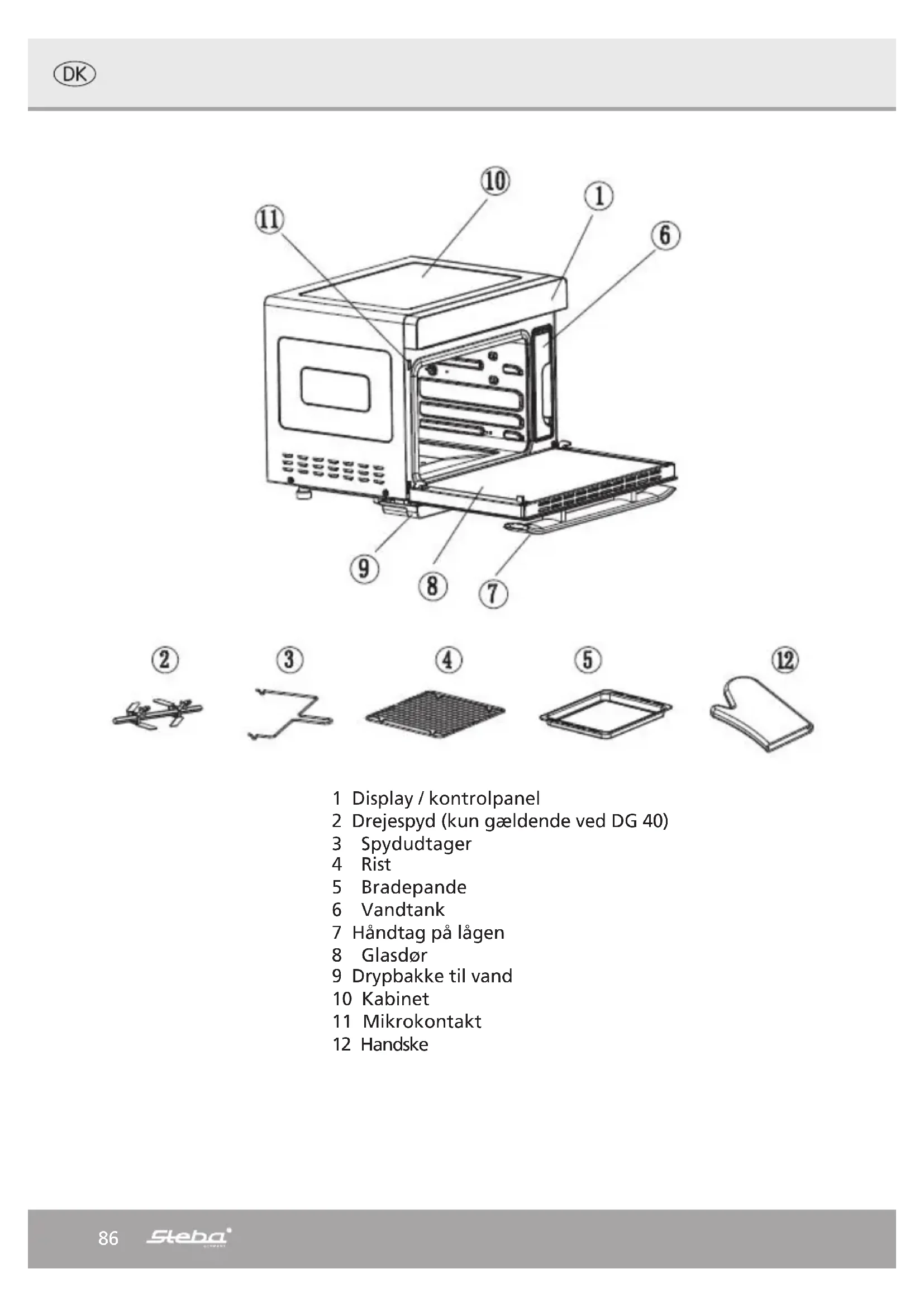 DK

10
1
11
6
9
8
7

2
3
4
5
12

1 Display / kontrolpanel
2 Drejespyd (kun gældende ved DG 40)
3 Spydudtager
4 Rist
5 Bradepande
6 Vandtank
7 Håndtag på lågen
8 Glasdør
9 Drypbakke til vand
10 Kabinet
11 Mikrokontakt
12 Handske

86 Steba