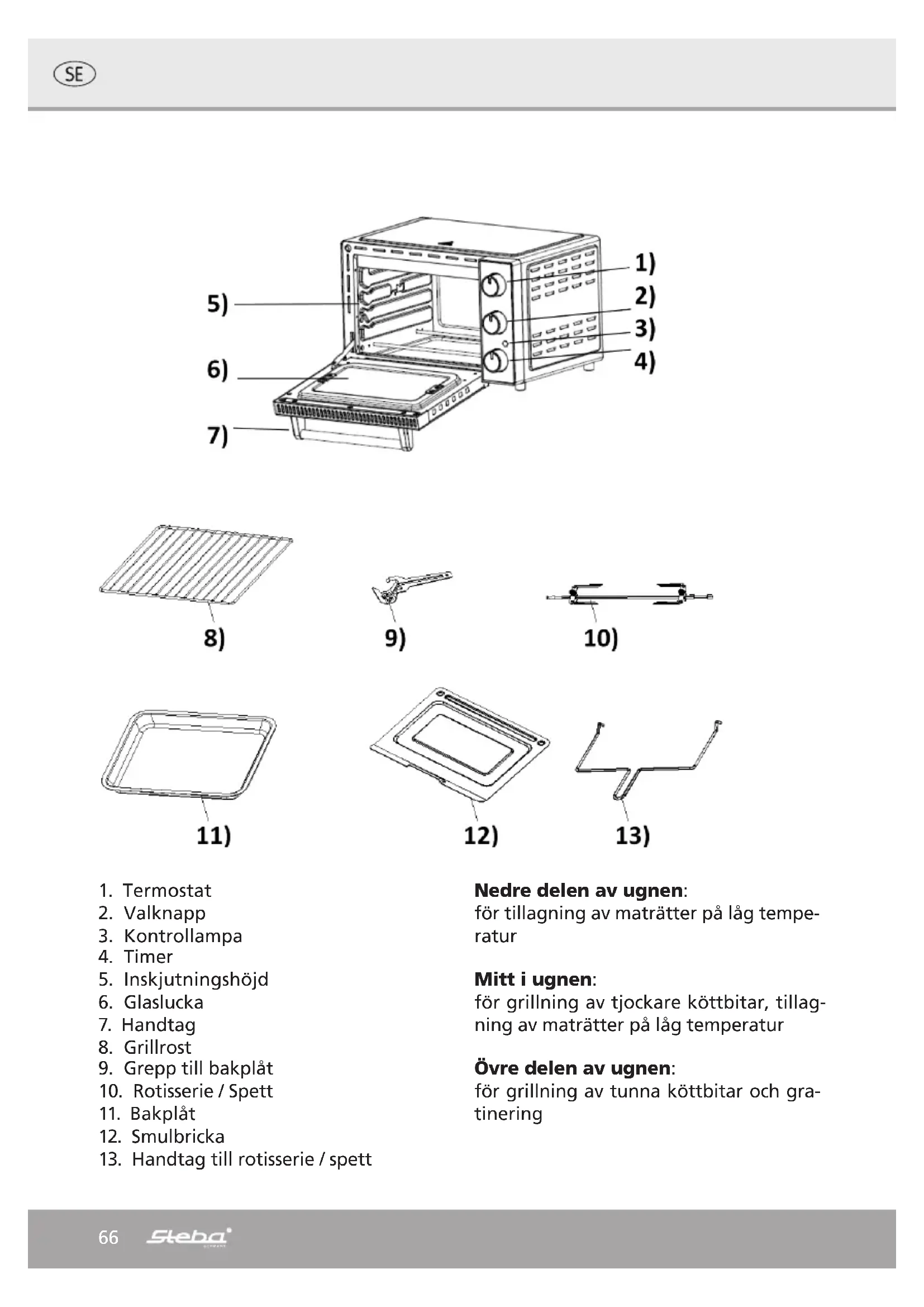 SE

5)
6)
7)
1)
2)
3)
4)

8)
9)
10)

11)
12)
13)

1. Termostat
2. Valknapp
3. Kontrollampa
4. Timer
5. Inskjutningshöjd
6. Glaslucka
7. Handtag
8. Grillrost
9. Grepp till bakplåt
10. Rotisserie / Spett
11. Bakplåt
12. Smulbricka
13. Handtag till rotisserie / spett

**Nedre delen av ugnen**:
för tillagning av maträtter på låg temperatur

**Mitt i ugnen**:
för grillning av tjockare köttbitar, tillagning av maträtter på låg temperatur

**Övre delen av ugnen**:
för grillning av tunna köttbitar och gratinering

66 Steba