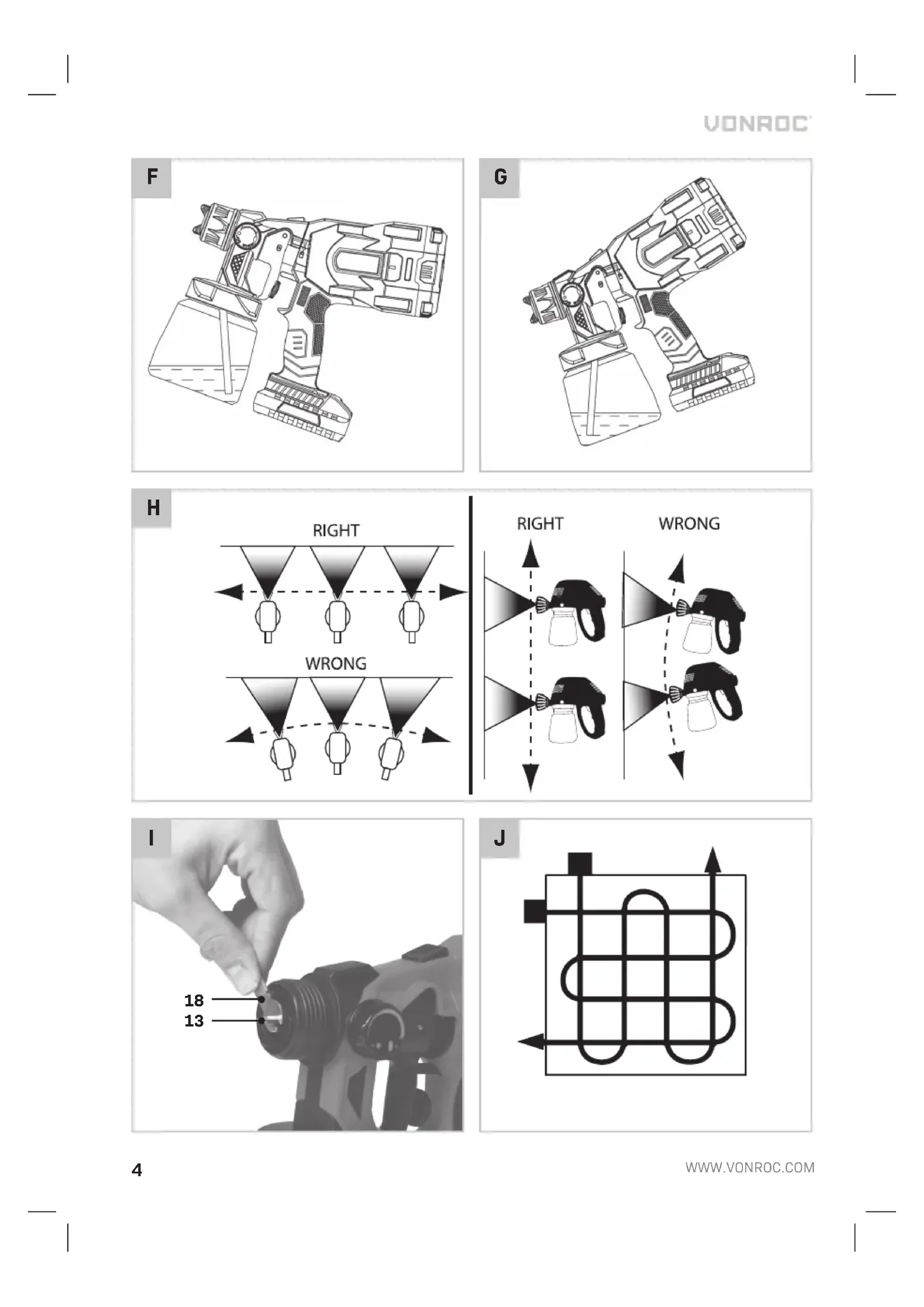 VONROC

F

G

H

RIGHT

WRONG

RIGHT

WRONG

I

18

13

J

4

WWW.VONROC.COM