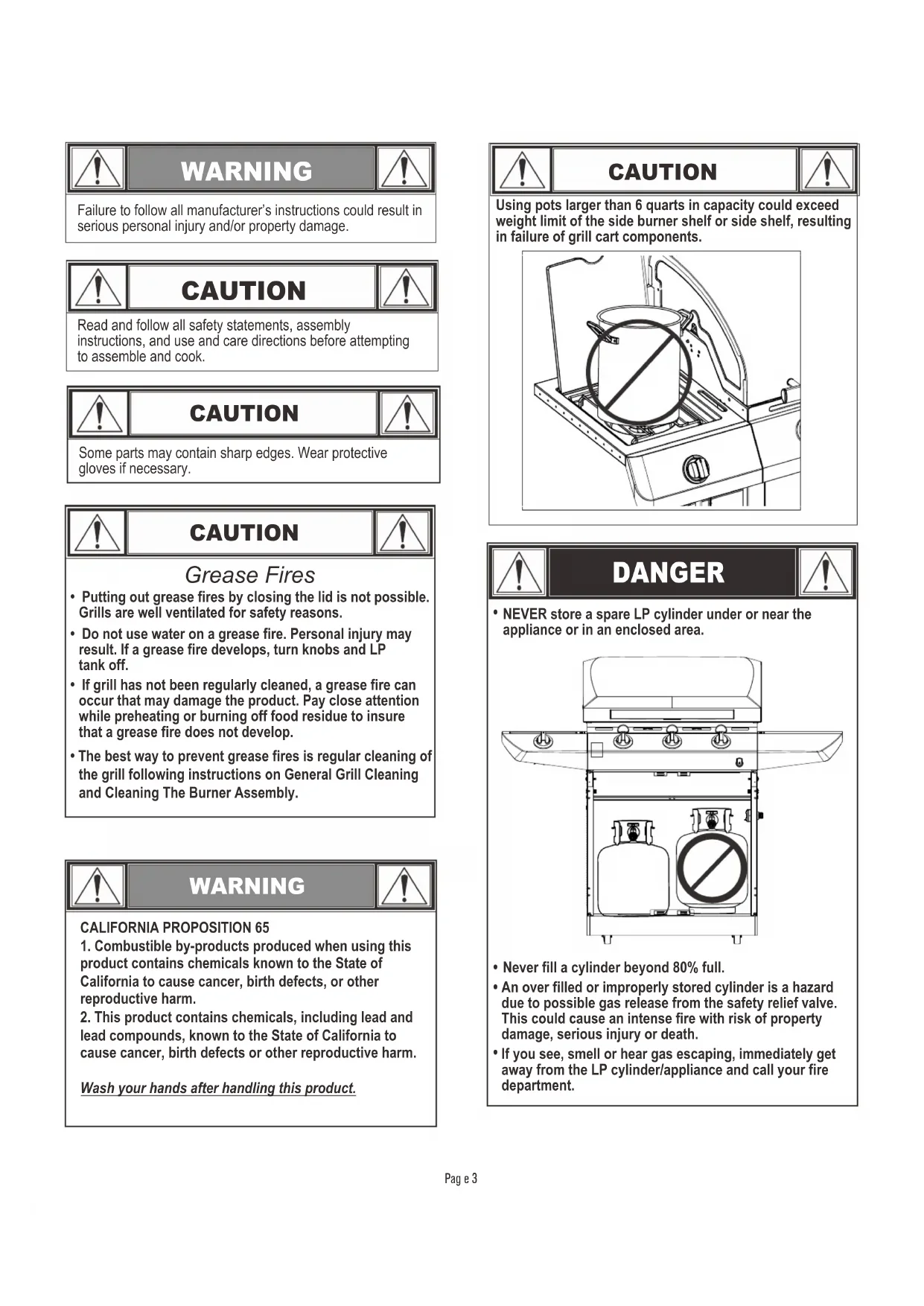 WARNING

Failure to follow all manufacturer's instructions could result in serious personal injury and/or property damage.

CAUTION

Read and follow all safety statements, assembly instructions, and use and care directions before attempting to assemble and cook.

CAUTION

Some parts may contain sharp edges. Wear protective gloves if necessary.

CAUTION

Grease Fires

• Putting out grease fires by closing the lid is not possible. Grills are well ventilated for safety reasons.

• Do not use water on a grease fire. Personal injury may result. If a grease fire develops, turn knobs and LP tank off.

• If grill has not been regularly cleaned, a grease fire can occur that may damage the product. Pay close attention while preheating or burning off food residue to insure that a grease fire does not develop.

• The best way to prevent grease fires is regular cleaning of the grill following instructions on General Grill Cleaning and Cleaning The Burner Assembly.

WARNING

CALIFORNIA PROPOSITION 65
1. Combustible by-products produced when using this product contains chemicals known to the State of California to cause cancer, birth defects, or other reproductive harm.
2. This product contains chemicals, including lead and lead compounds, known to the State of California to cause cancer, birth defects or other reproductive harm.

Wash your hands after handling this product.

CAUTION

Using pots larger than 6 quarts in capacity could exceed weight limit of the side burner shelf or side shelf, resulting in failure of grill cart components.

DANGER

• NEVER store a spare LP cylinder under or near the appliance or in an enclosed area.

• Never fill a cylinder beyond 80% full.

• An over filled or improperly stored cylinder is a hazard due to possible gas release from the safety relief valve. This could cause an intense fire with risk of property damage, serious injury or death.

• If you see, smell or hear gas escaping, immediately get away from the LP cylinder/appliance and call your fire department.

Pag e 3