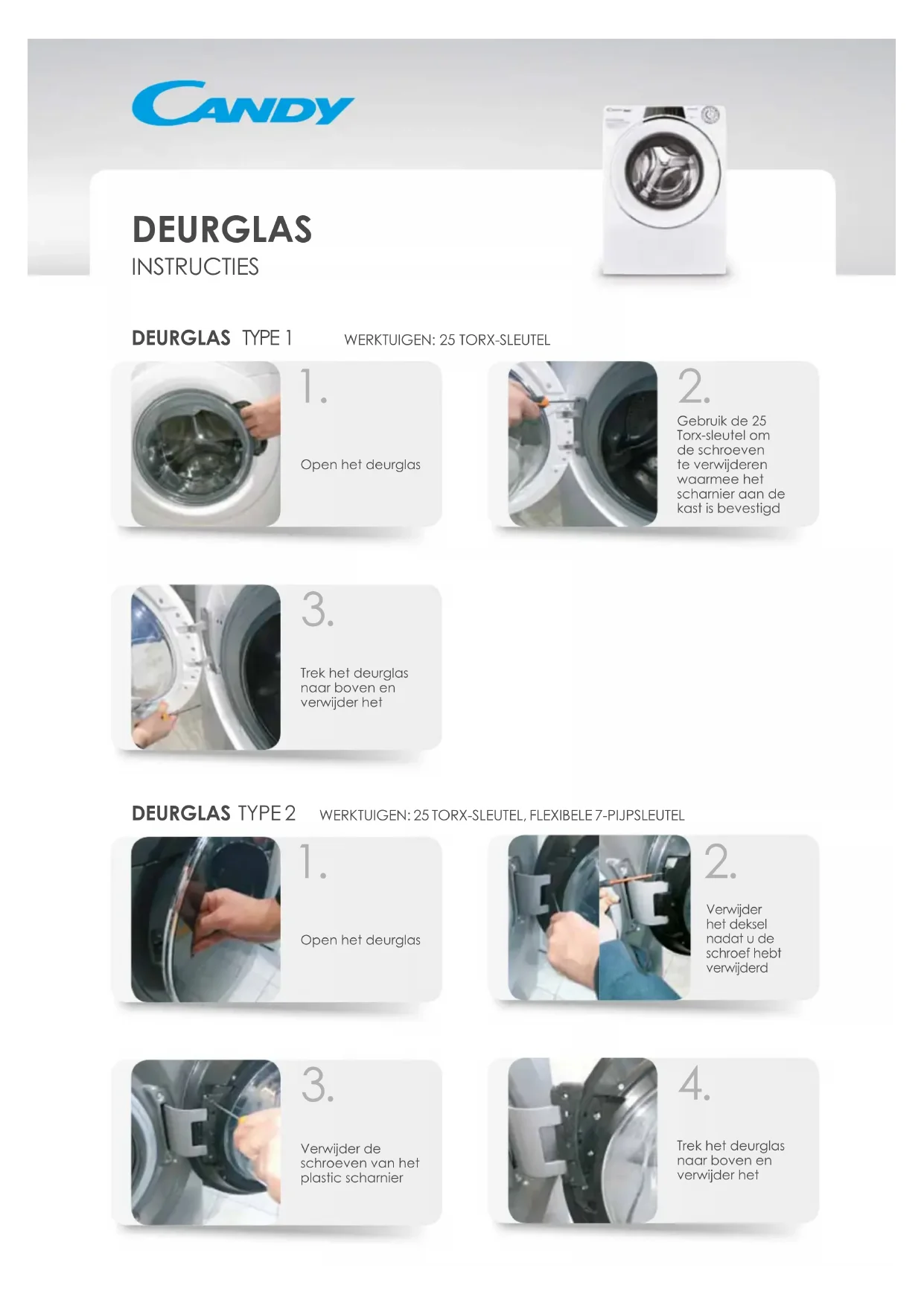 CANDY

DEURGLAS
INSTRUCTIES

DEURGLAS TYPE 1 WERKTUIGEN: 25 TORX-SLEUTEL

1.
Open het deurglas

2.
Gebruik de 25 Torx-sleutel om de schroeven te verwijderen waarmee het scharnier aan de kast is bevestigd

3.
Trek het deurglas naar boven en verwijder het

DEURGLAS TYPE 2 WERKTUIGEN: 25 TORX-SLEUTEL, FLEXIBELE 7-PIJPSLEUTEL

1.
Open het deurglas

2.
Verwijder het deksel nadat u de schroef hebt verwijderd

3.
Verwijder de schroeven van het plastic scharnier

4.
Trek het deurglas naar boven en verwijder het