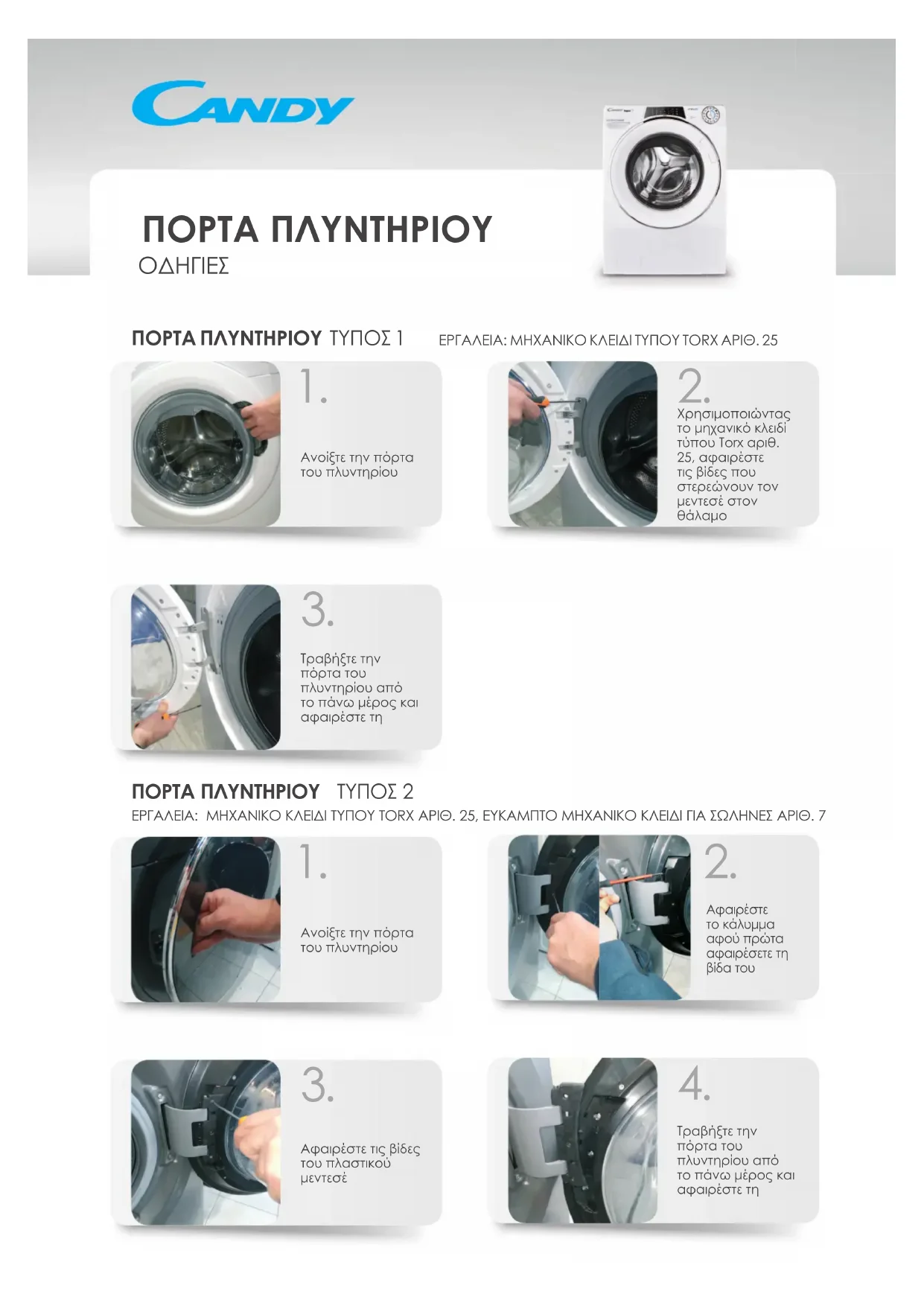 CANDY

ΠΟΡΤΑ ΠΛΥΝΤΗΡΙΟΥ
ΟΔΗΓΙΕΣ

ΠΟΡΤΑ ΠΛΥΝΤΗΡΙΟΥ ΤΥΠΟΣ 1 ΕΡΓΑΛΕΙΑ: ΜΗΧΑΝΙΚΟ ΚΛΕΙΔΙ ΤΥΠΟΥ TORX ΑΡΙΘ. 25

1.
Ανοίξτε την πόρτα του πλυντηρίου

2.
Χρησιμοποιώντας το μηχανικό κλειδί τύπου Torx αριθ. 25, αφαιρέστε τις βίδες που στερεώνουν τον μεντεσέ στον θάλαμο

3.
Τραβήξτε την πόρτα του πλυντηρίου από το πάνω μέρος και αφαιρέστε τη

ΠΟΡΤΑ ΠΛΥΝΤΗΡΙΟΥ ΤΥΠΟΣ 2
ΕΡΓΑΛΕΙΑ: ΜΗΧΑΝΙΚΟ ΚΛΕΙΔΙ ΤΥΠΟΥ TORX ΑΡΙΘ. 25, ΕΥΚΑΜΠΤΟ ΜΗΧΑΝΙΚΟ ΚΛΕΙΔΙ ΓΙΑ ΣΩΛΗΝΕΣ ΑΡΙΘ. 7

1.
Ανοίξτε την πόρτα του πλυντηρίου

2.
Αφαιρέστε το κάλυμμα αφού πρώτα αφαιρέσετε τη βίδα του

3.
Αφαιρέστε τις βίδες του πλαστικού μεντεσέ

4.
Τραβήξτε την πόρτα του πλυντηρίου από το πάνω μέρος και αφαιρέστε τη