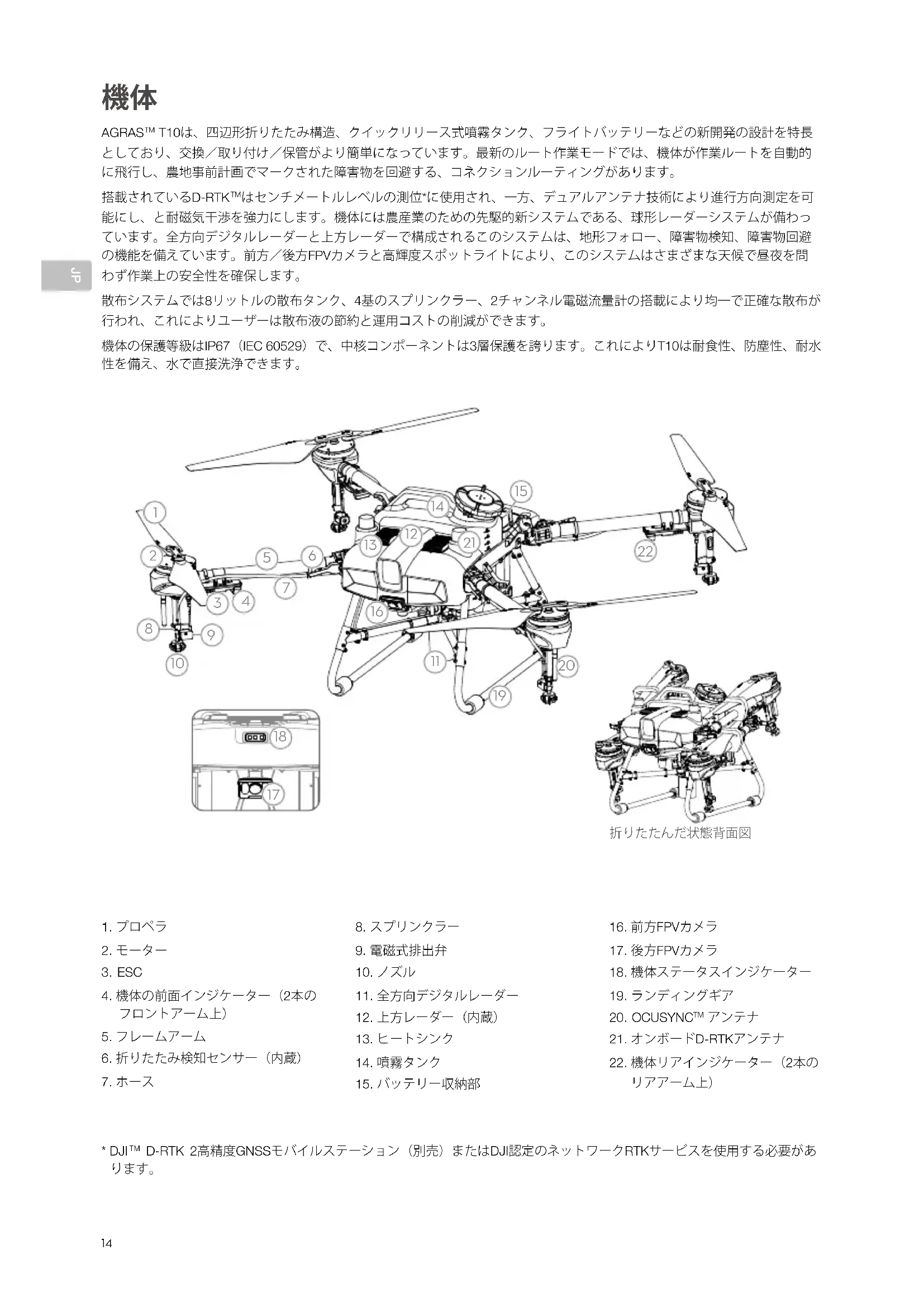 機体

AGRAS™ T10は、四辺形折りたたみ構造、クイックリリース式噴霧タンク、フライトバッテリーなどの新開発の設計を特長としており、交換／取り付け／保管がより簡単になっています。最新のルート作業モードでは、機体が作業ルートを自動的に飛行し、農地事前計画でマークされた障害物を回避する、コネクションルーティングがあります。

搭載されているD-RTK™はセンチメートルレベルの測位*に使用され、一方、デュアルアンテナ技術により進行方向測定を可能にし、と耐磁気干渉を強力にします。機体には農産業のための先駆的新システムである、球形レーダーシステムが備わっています。全方向デジタルレーダーと上方レーダーで構成されるこのシステムは、地形フォロー、障害物検知、障害物回避の機能を備えています。前方／後方FPVカメラと高輝度スポットライトにより、このシステムはさまざまな天候で昼夜を問わず作業上の安全性を確保します。

JP

散布システムでは8リットルの散布タンク、4基のスプリンクラー、2チャンネル電磁流量計の搭載により均一で正確な散布が行われ、これによりユーザーは散布液の節約と運用コストの削減ができます。

機体の保護等級はIP67（IEC 60529）で、中核コンポーネントは3層保護を誇ります。これによりT10は耐食性、防塵性、耐水性を備え、水で直接洗浄できます。

1 2 3 4 5 6 7 8 9 10 11 12 13 14 15 16 17 18 19 20 21 22

折りたたんだ状態背面図

1. プロペラ
2. モーター
3. ESC
4. 機体の前面インジケーター（2本のフロントアーム上）
5. フレームアーム
6. 折りたたみ検知センサー（内蔵）
7. ホース

8. スプリンクラー
9. 電磁式排出弁
10. ノズル
11. 全方向デジタルレーダー
12. 上方レーダー（内蔵）
13. ヒートシンク
14. 噴霧タンク
15. バッテリー収納部

16. 前方FPVカメラ
17. 後方FPVカメラ
18. 機体ステータスインジケーター
19. ランディングギア
20. OCUSYNC™ アンテナ
21. オンボードD-RTKアンテナ
22. 機体リアインジケーター（2本のリアアーム上）

* DJI™ D-RTK 2高精度GNSSモバイルステーション（別売）またはDJI認定のネットワークRTKサービスを使用する必要があります。

14