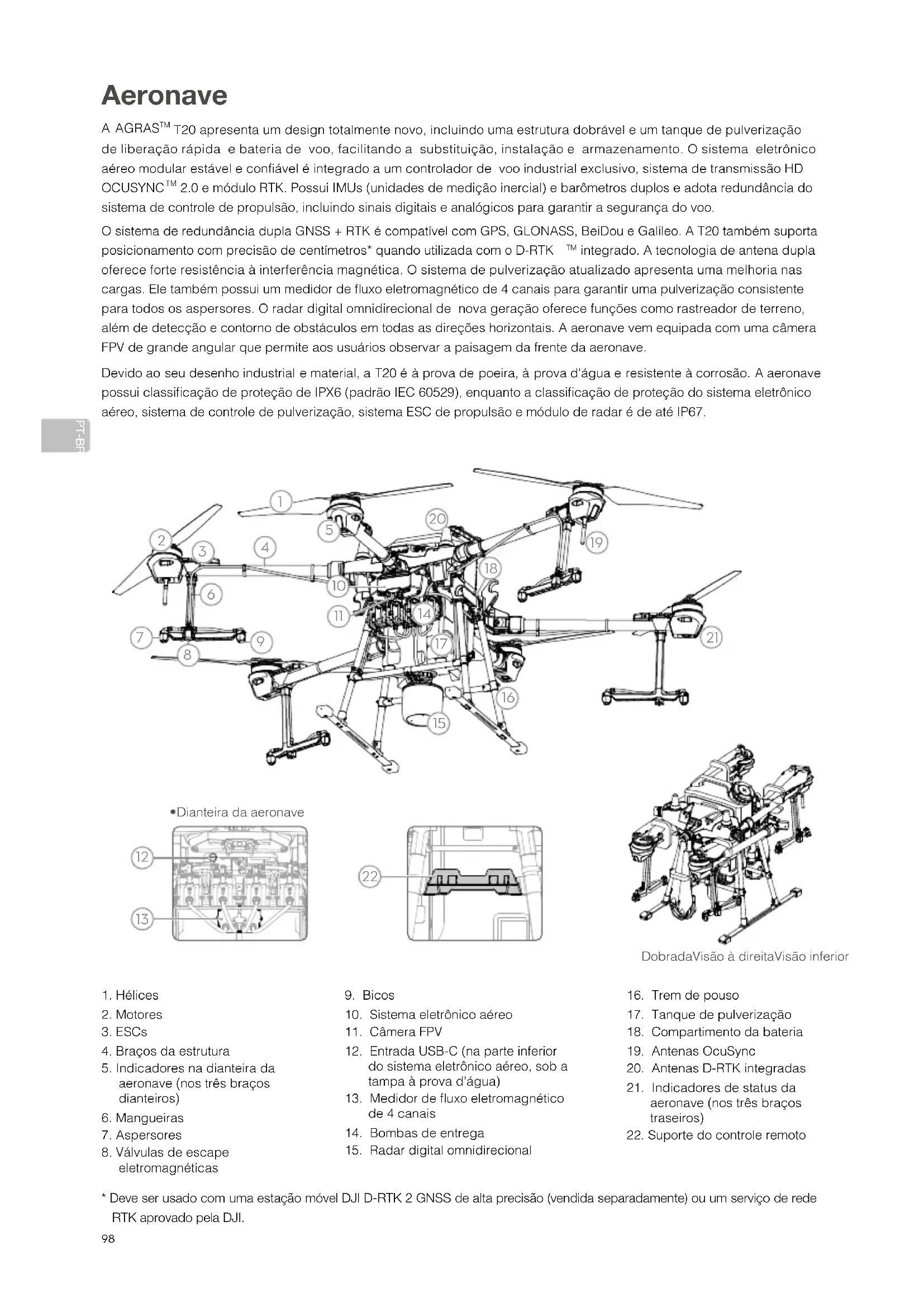 Aeronave

A AGRAS™ T20 apresenta um design totalmente novo, incluindo uma estrutura dobrável e um tanque de pulverização de liberação rápida e bateria de voo, facilitando a substituição, instalação e armazenamento. O sistema eletrônico aéreo modular estável e confiável é integrado a um controlador de voo industrial exclusivo, sistema de transmissão HD OCUSYNC™ 2.0 e módulo RTK. Possui IMUs (unidades de medição inercial) e barômetros duplos e adota redundância do sistema de controle de propulsão, incluindo sinais digitais e analógicos para garantir a segurança do voo.

O sistema de redundância dupla GNSS + RTK é compatível com GPS, GLONASS, BeiDou e Galileo. A T20 também suporta posicionamento com precisão de centímetros* quando utilizada com o D-RTK ™ integrado. A tecnologia de antena dupla oferece forte resistência à interferência magnética. O sistema de pulverização atualizado apresenta uma melhoria nas cargas. Ele também possui um medidor de fluxo eletromagnético de 4 canais para garantir uma pulverização consistente para todos os aspersores. O radar digital omnidirecional de nova geração oferece funções como rastreador de terreno, além de detecção e contorno de obstáculos em todas as direções horizontais. A aeronave vem equipada com uma câmera FPV de grande angular que permite aos usuários observar a paisagem da frente da aeronave.

Devido ao seu desenho industrial e material, a T20 é à prova de poeira, à prova d'água e resistente à corrosão. A aeronave possui classificação de proteção de IPX6 (padrão IEC 60529), enquanto a classificação de proteção do sistema eletrônico aéreo, sistema de controle de pulverização, sistema ESC de propulsão e módulo de radar é de até IP67.

PT-BR

1 2 3 4 5 6 7 8 9 10 11 14 15 16 17 18 19 20 21

•Dianteira da aeronave

12 13 22

DobradaVisão à direitaVisão inferior

1. Hélices
2. Motores
3. ESCs
4. Braços da estrutura
5. Indicadores na dianteira da aeronave (nos três braços dianteiros)
6. Mangueiras
7. Aspersores
8. Válvulas de escape eletromagnéticas

9. Bicos
10. Sistema eletrônico aéreo
11. Câmera FPV
12. Entrada USB-C (na parte inferior do sistema eletrônico aéreo, sob a tampa à prova d'água)
13. Medidor de fluxo eletromagnético de 4 canais
14. Bombas de entrega
15. Radar digital omnidirecional

16. Trem de pouso
17. Tanque de pulverização
18. Compartimento da bateria
19. Antenas OcuSync
20. Antenas D-RTK integradas
21. Indicadores de status da aeronave (nos três braços traseiros)
22. Suporte do controle remoto

* Deve ser usado com uma estação móvel DJI D-RTK 2 GNSS de alta precisão (vendida separadamente) ou um serviço de rede RTK aprovado pela DJI.

98