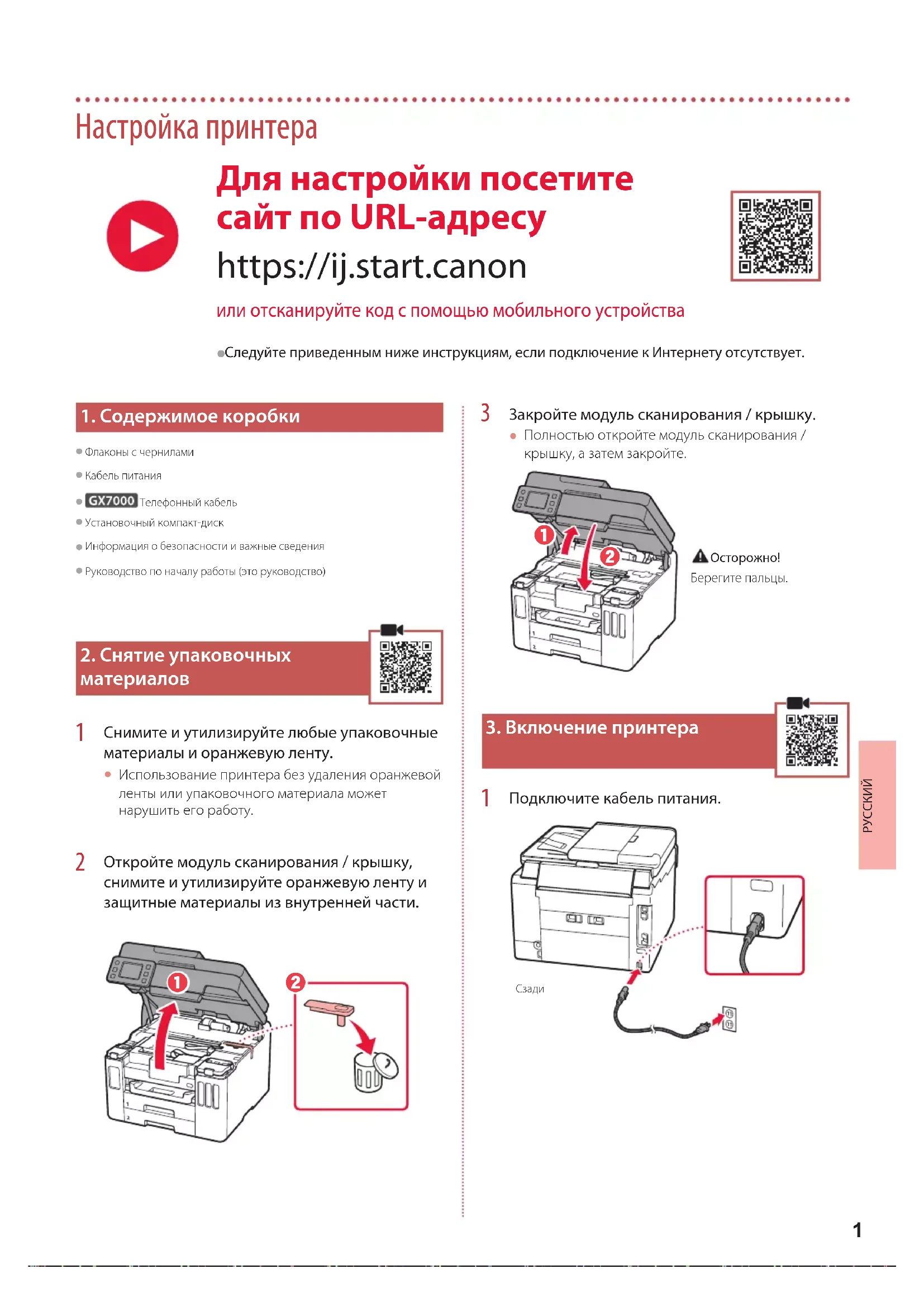 Настройка принтера

Для настройки посетите сайт по URL-адресу

https://ij.start.canon

или отсканируйте код с помощью мобильного устройства

●Следуйте приведенным ниже инструкциям, если подключение к Интернету отсутствует.

1. Содержимое коробки

● Флаконы с чернилами
● Кабель питания
● GX7000 Телефонный кабель
● Установочный компакт-диск
● Информация о безопасности и важные сведения
● Руководство по началу работы (это руководство)

2. Снятие упаковочных материалов

1 Снимите и утилизируйте любые упаковочные материалы и оранжевую ленту.
● Использование принтера без удаления оранжевой ленты или упаковочного материала может нарушить его работу.

2 Откройте модуль сканирования / крышку, снимите и утилизируйте оранжевую ленту и защитные материалы из внутренней части.

1
2

3 Закройте модуль сканирования / крышку.
● Полностью откройте модуль сканирования / крышку, а затем закройте.

1
2

Осторожно!
Берегите пальцы.

3. Включение принтера

1 Подключите кабель питания.

Сзади

РУССКИЙ

1