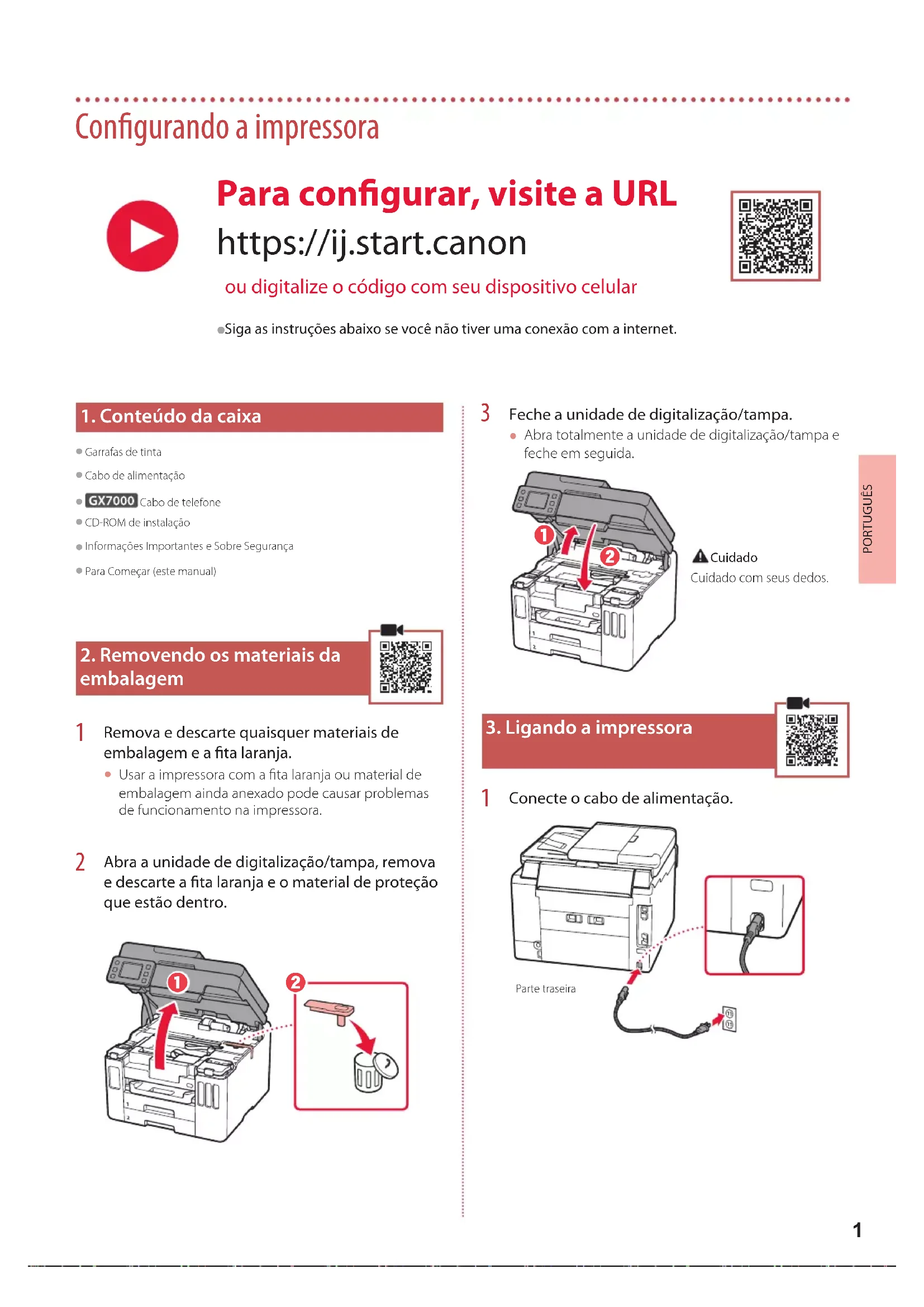 Configurando a impressora

Para configurar, visite a URL
https://ij.start.canon
ou digitalize o código com seu dispositivo celular

●Siga as instruções abaixo se você não tiver uma conexão com a internet.

1. Conteúdo da caixa

● Garrafas de tinta
● Cabo de alimentação
● GX7000 Cabo de telefone
● CD-ROM de instalação
● Informações Importantes e Sobre Segurança
● Para Começar (este manual)

2. Removendo os materiais da embalagem

1 Remova e descarte quaisquer materiais de embalagem e a fita laranja.
● Usar a impressora com a fita laranja ou material de embalagem ainda anexado pode causar problemas de funcionamento na impressora.

2 Abra a unidade de digitalização/tampa, remova e descarte a fita laranja e o material de proteção que estão dentro.

1
2

3 Feche a unidade de digitalização/tampa.
● Abra totalmente a unidade de digitalização/tampa e feche em seguida.

1
2

Cuidado
Cuidado com seus dedos.

PORTUGUÊS

3. Ligando a impressora

1 Conecte o cabo de alimentação.

Parte traseira

1