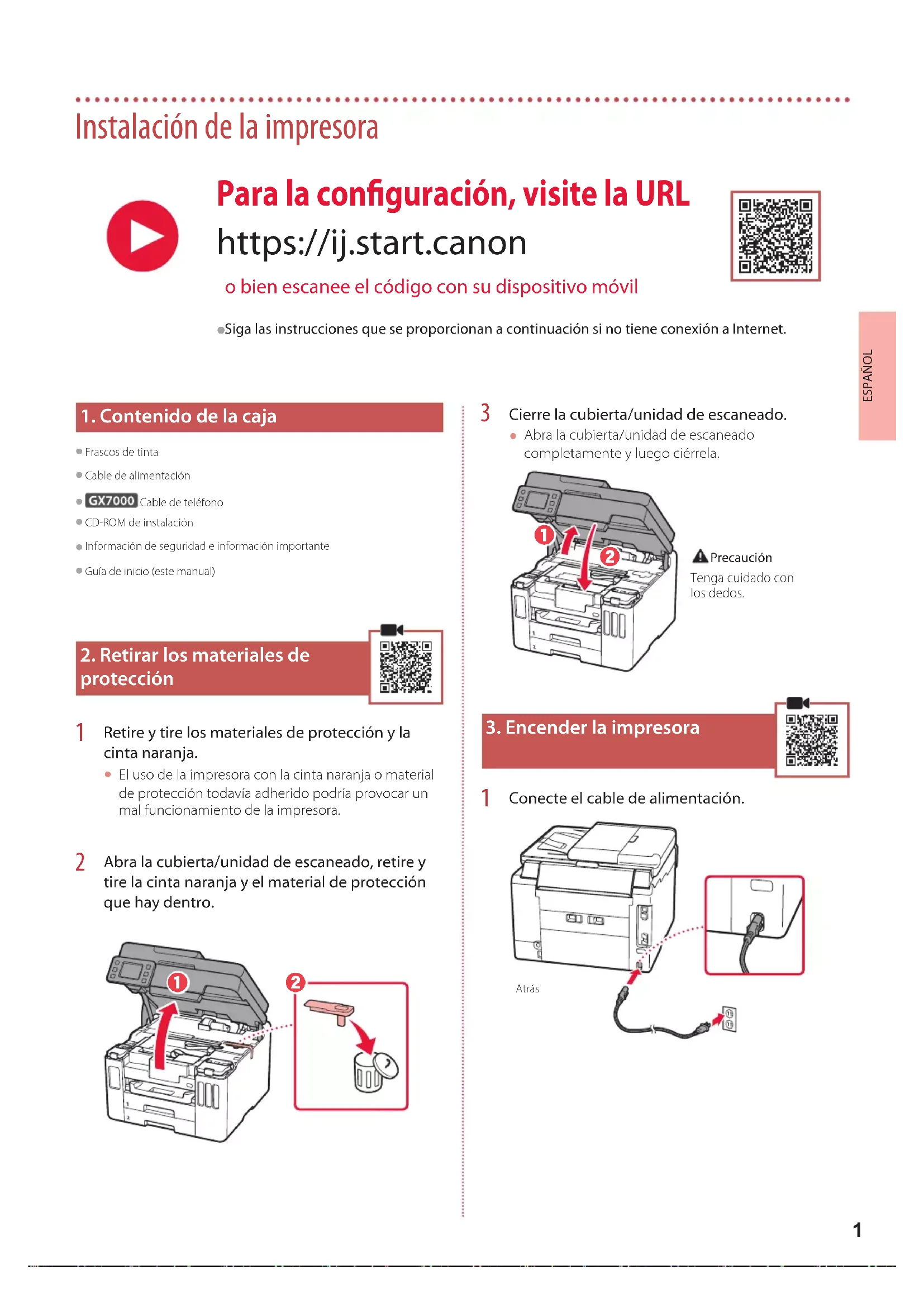 Instalación de la impresora

Para la configuración, visite la URL
https://ij.start.canon
o bien escanee el código con su dispositivo móvil

●Siga las instrucciones que se proporcionan a continuación si no tiene conexión a Internet.

ESPAÑOL

1. Contenido de la caja

● Frascos de tinta
● Cable de alimentación
● GX7000 Cable de teléfono
● CD-ROM de instalación
● Información de seguridad e información importante
● Guía de inicio (este manual)

2. Retirar los materiales de protección

1 Retire y tire los materiales de protección y la cinta naranja.
● El uso de la impresora con la cinta naranja o material de protección todavía adherido podría provocar un mal funcionamiento de la impresora.

2 Abra la cubierta/unidad de escaneado, retire y tire la cinta naranja y el material de protección que hay dentro.

1
2

3 Cierre la cubierta/unidad de escaneado.
● Abra la cubierta/unidad de escaneado completamente y luego ciérrela.

1
2

Precaución
Tenga cuidado con los dedos.

3. Encender la impresora

1 Conecte el cable de alimentación.

Atrás

1