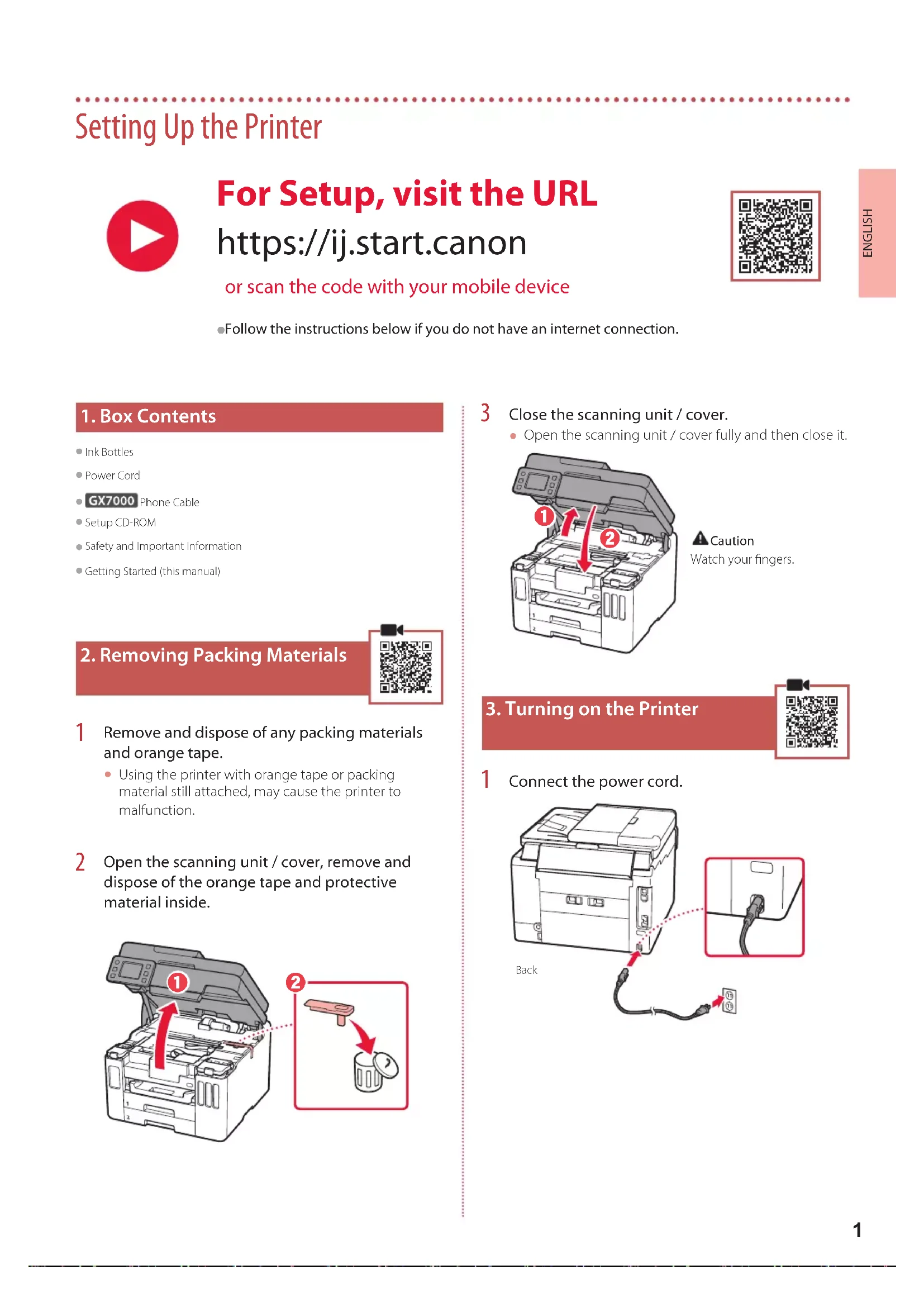 Setting Up the Printer

For Setup, visit the URL
https://ij.start.canon
or scan the code with your mobile device

ENGLISH

●Follow the instructions below if you do not have an internet connection.

1. Box Contents

● Ink Bottles
● Power Cord
● GX7000 Phone Cable
● Setup CD-ROM
● Safety and Important Information
● Getting Started (this manual)

2. Removing Packing Materials

1 Remove and dispose of any packing materials and orange tape.
● Using the printer with orange tape or packing material still attached, may cause the printer to malfunction.

2 Open the scanning unit / cover, remove and dispose of the orange tape and protective material inside.

1
2

3 Close the scanning unit / cover.
● Open the scanning unit / cover fully and then close it.

1
2

Caution
Watch your fingers.

3. Turning on the Printer

1 Connect the power cord.

Back

1