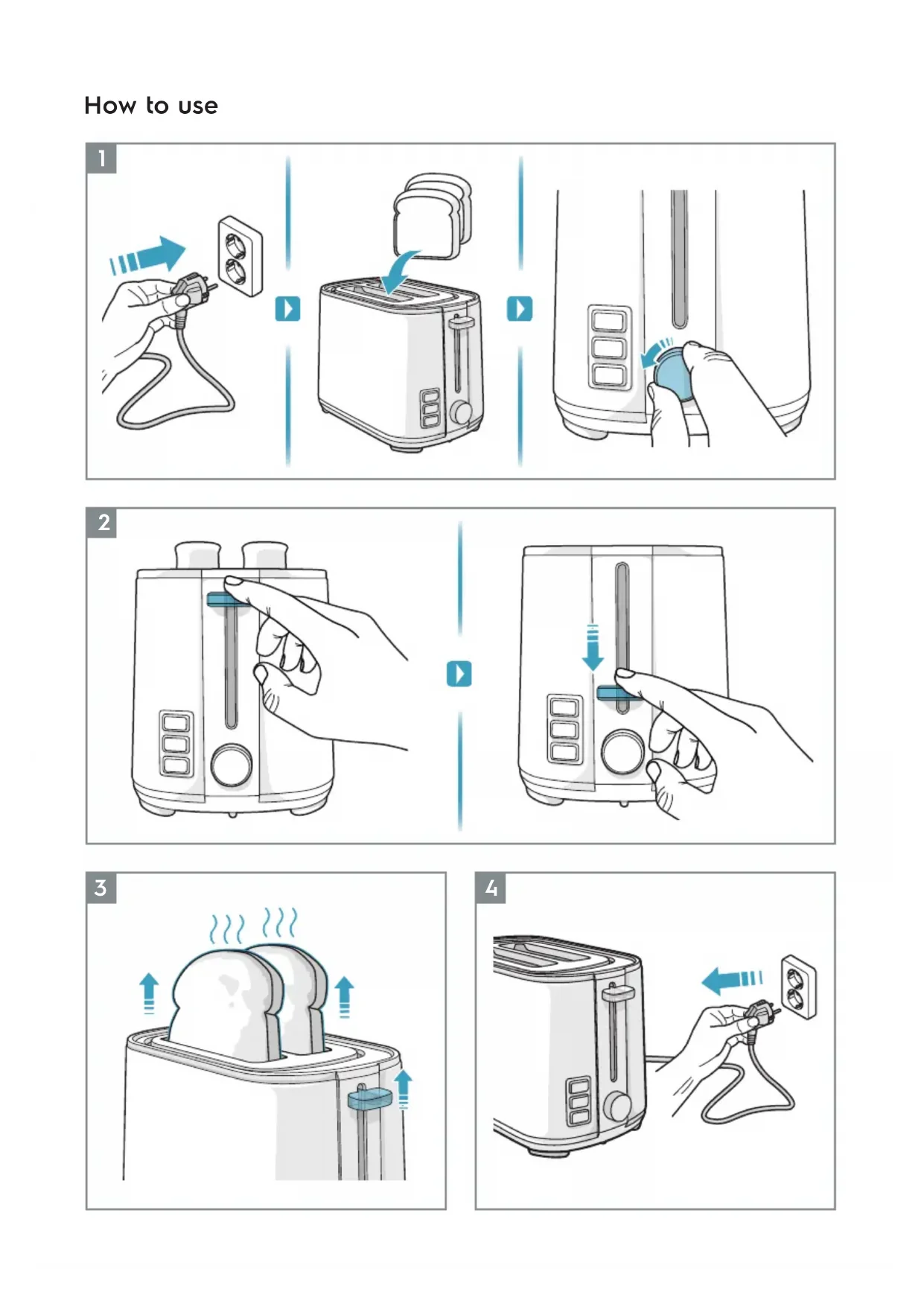 How to use

1

2

3

4