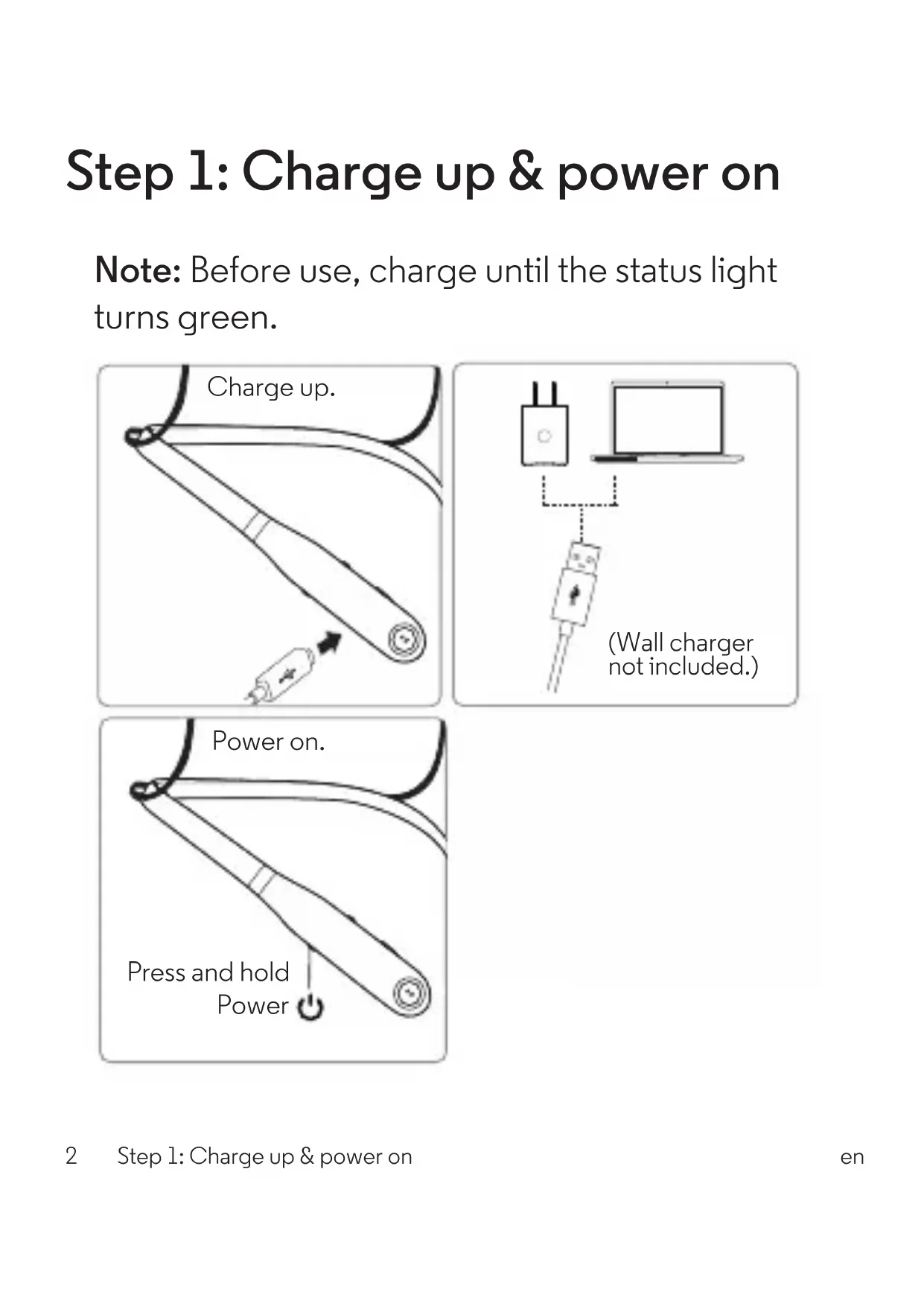 Step 1: Charge up & power on

Note: Before use, charge until the status light turns green.

Charge up.

(Wall charger not included.)

Power on.

Press and hold Power

2 Step 1: Charge up & power on en