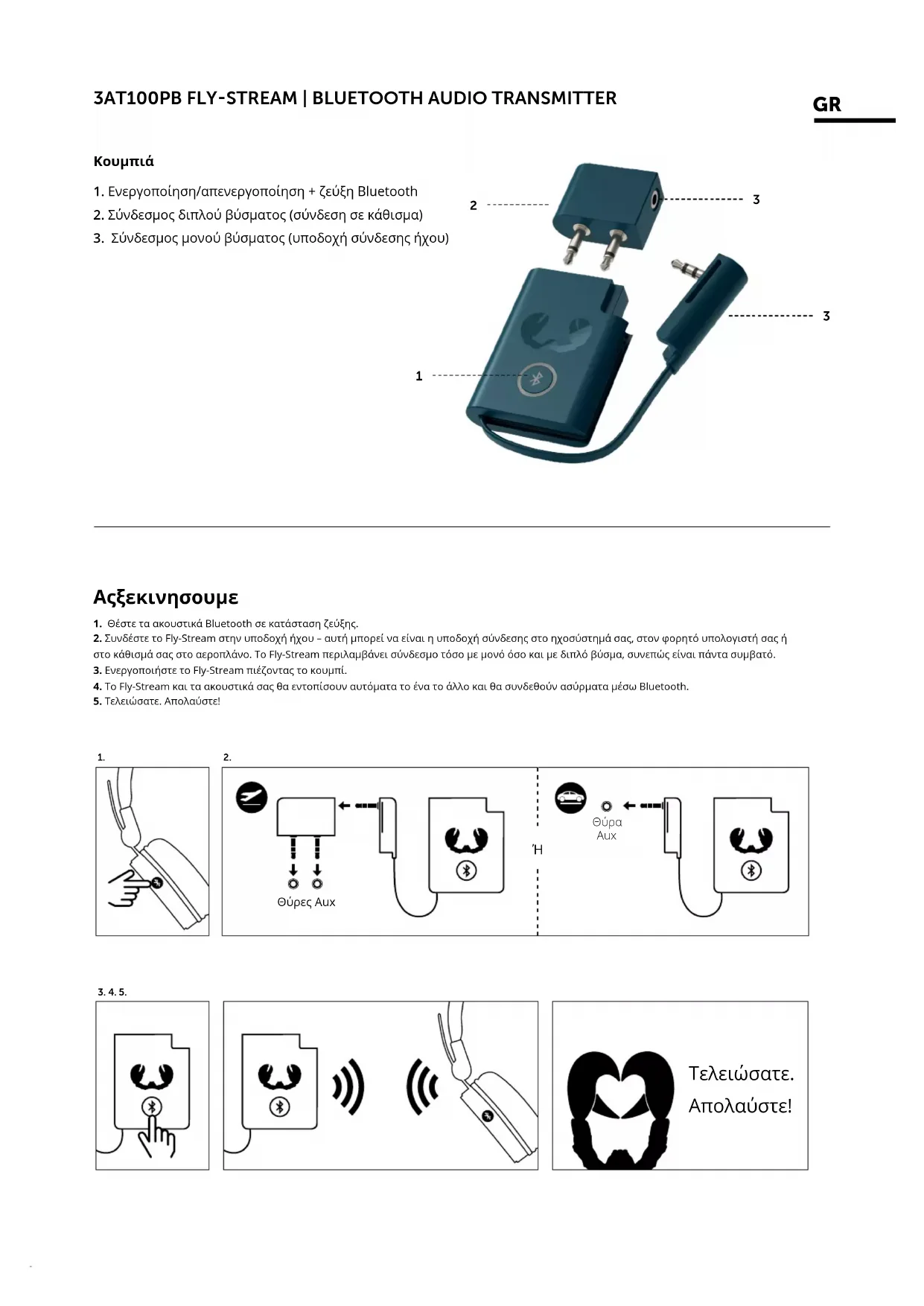 3AT100PB FLY-STREAM | BLUETOOTH AUDIO TRANSMITTER

GR

Κουμπιά

1. Ενεργοποίηση/απενεργοποίηση + ζεύξη Bluetooth
2. Σύνδεσμος διπλού βύσματος (σύνδεση σε κάθισμα)
3. Σύνδεσμος μονού βύσματος (υποδοχή σύνδεσης ήχου)

2

3

3

1

Αςξεκινησουμε

1. Θέστε τα ακουστικά Bluetooth σε κατάσταση ζεύξης.
2. Συνδέστε το Fly-Stream στην υποδοχή ήχου – αυτή μπορεί να είναι η υποδοχή σύνδεσης στο ηχοσύστημά σας, στον φορητό υπολογιστή σας ή στο κάθισμά σας στο αεροπλάνο. Το Fly-Stream περιλαμβάνει σύνδεσμο τόσο με μονό όσο και με διπλό βύσμα, συνεπώς είναι πάντα συμβατό.
3. Ενεργοποιήστε το Fly-Stream πιέζοντας το κουμπί.
4. Το Fly-Stream και τα ακουστικά σας θα εντοπίσουν αυτόματα το ένα το άλλο και θα συνδεθούν ασύρματα μέσω Bluetooth.
5. Τελειώσατε. Απολαύστε!

1.

2.

Θύρες Aux

Ή

Θύρα Aux

3. 4. 5.

Τελειώσατε. Απολαύστε!