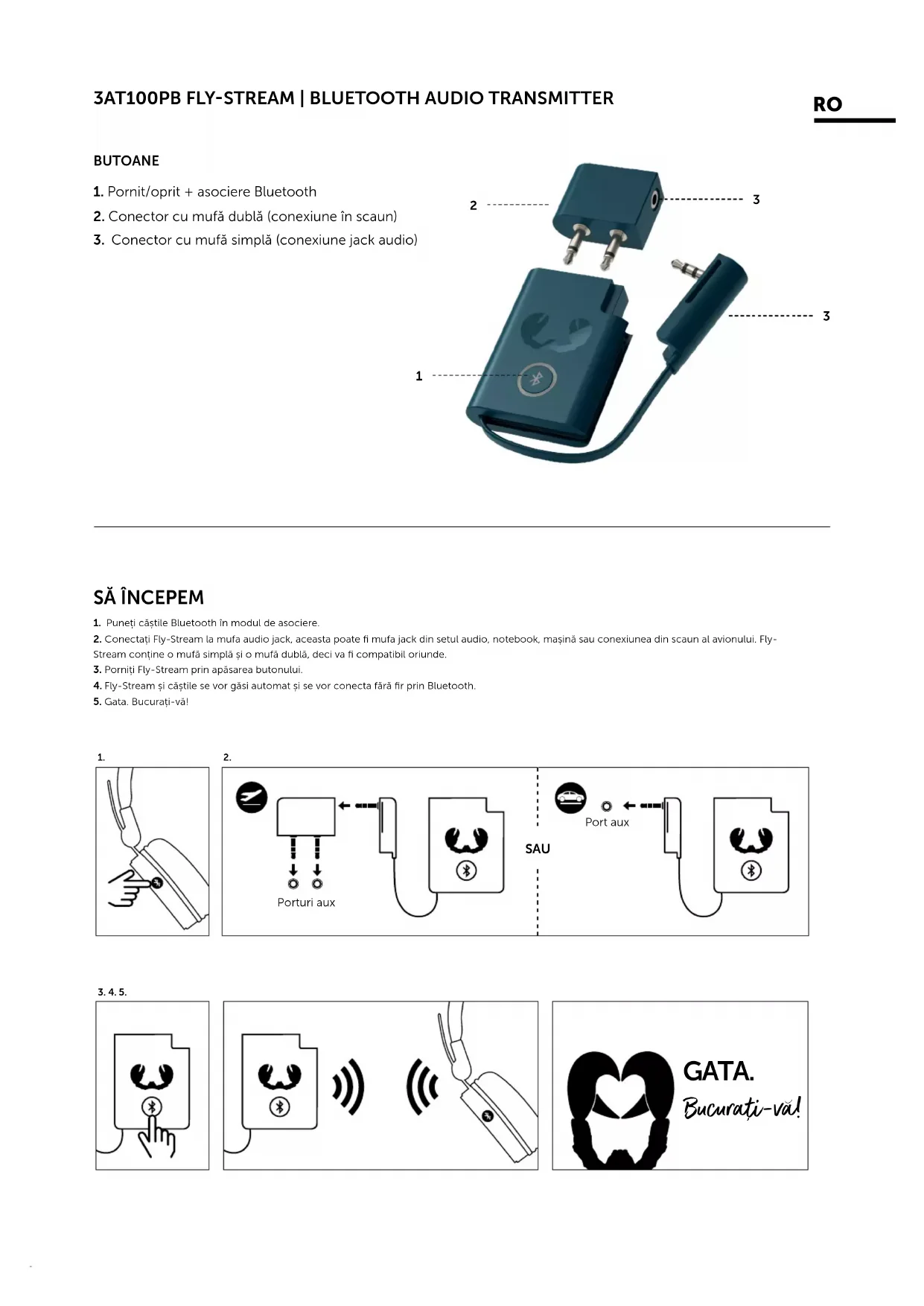 3AT100PB FLY-STREAM | BLUETOOTH AUDIO TRANSMITTER

RO

BUTOANE

1. Pornit/oprit + asociere Bluetooth
2. Conector cu mufă dublă (conexiune în scaun)
3. Conector cu mufă simplă (conexiune jack audio)

2

3

3

1

SĂ ÎNCEPEM

1. Puneți căștile Bluetooth în modul de asociere.
2. Conectați Fly-Stream la mufa audio jack, aceasta poate fi mufa jack din setul audio, notebook, mașină sau conexiunea din scaun al avionului. Fly-Stream conține o mufă simplă și o mufă dublă, deci va fi compatibil oriunde.
3. Porniți Fly-Stream prin apăsarea butonului.
4. Fly-Stream și căștile se vor găsi automat și se vor conecta fără fir prin Bluetooth.
5. Gata. Bucurați-vă!

1.

2.

Porturi aux

SAU

Port aux

3. 4. 5.

GATA.
Bucurați-vă!