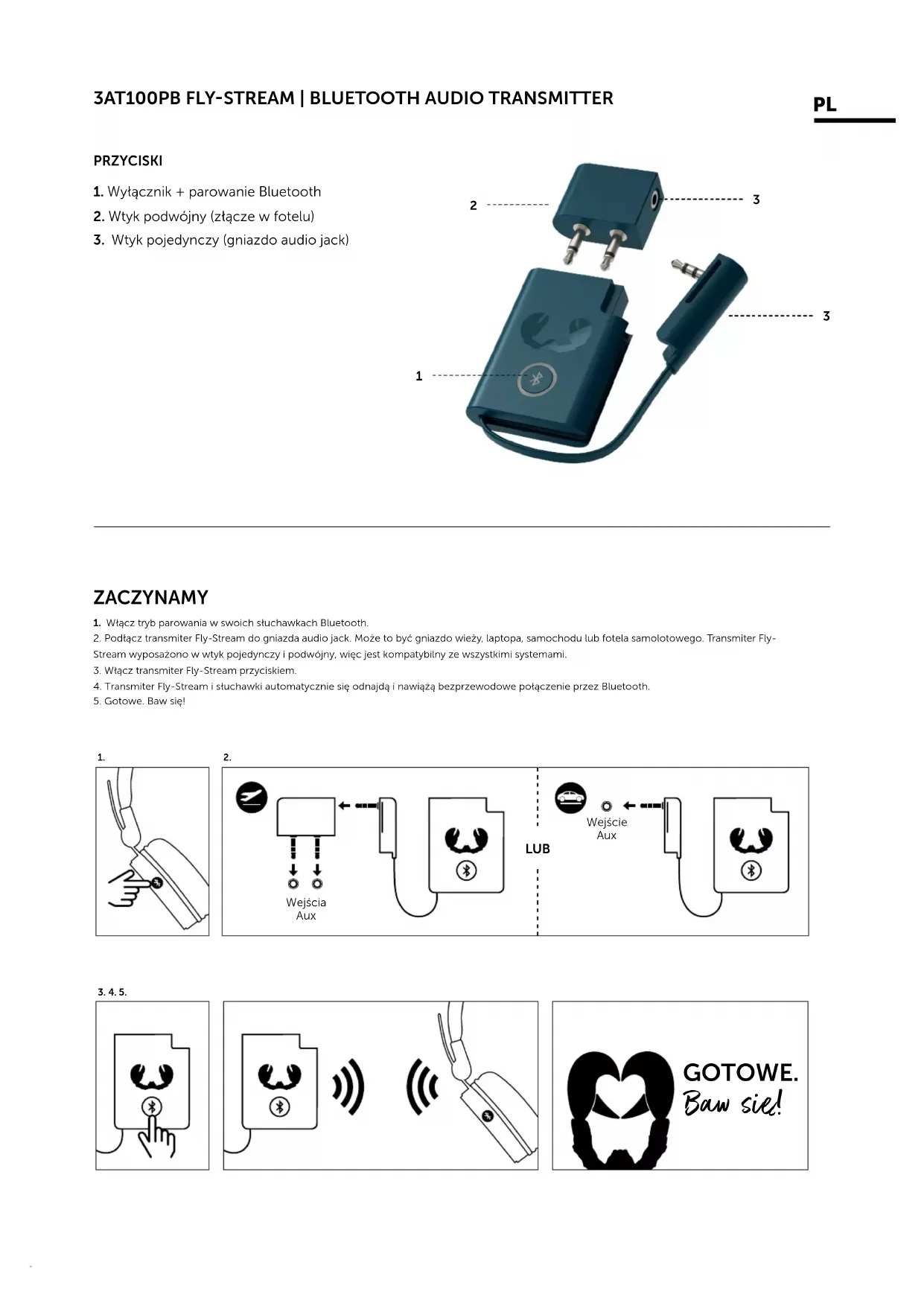 3AT100PB FLY-STREAM | BLUETOOTH AUDIO TRANSMITTER

PL

PRZYCISKI

1. Wyłącznik + parowanie Bluetooth
2. Wtyk podwójny (złącze w fotelu)
3. Wtyk pojedynczy (gniazdo audio jack)

2

3

3

1

ZACZYNAMY

1. Włącz tryb parowania w swoich słuchawkach Bluetooth.
2. Podłącz transmiter Fly-Stream do gniazda audio jack. Może to być gniazdo wieży, laptopa, samochodu lub fotela samolotowego. Transmiter Fly-Stream wyposażono w wtyk pojedynczy i podwójny, więc jest kompatybilny ze wszystkimi systemami.
3. Włącz transmiter Fly-Stream przyciskiem.
4. Transmiter Fly-Stream i słuchawki automatycznie się odnajdą i nawiążą bezprzewodowe połączenie przez Bluetooth.
5. Gotowe. Baw się!

1.

2.

Wejścia Aux

LUB

Wejście Aux

3. 4. 5.

GOTOWE.
Baw się!