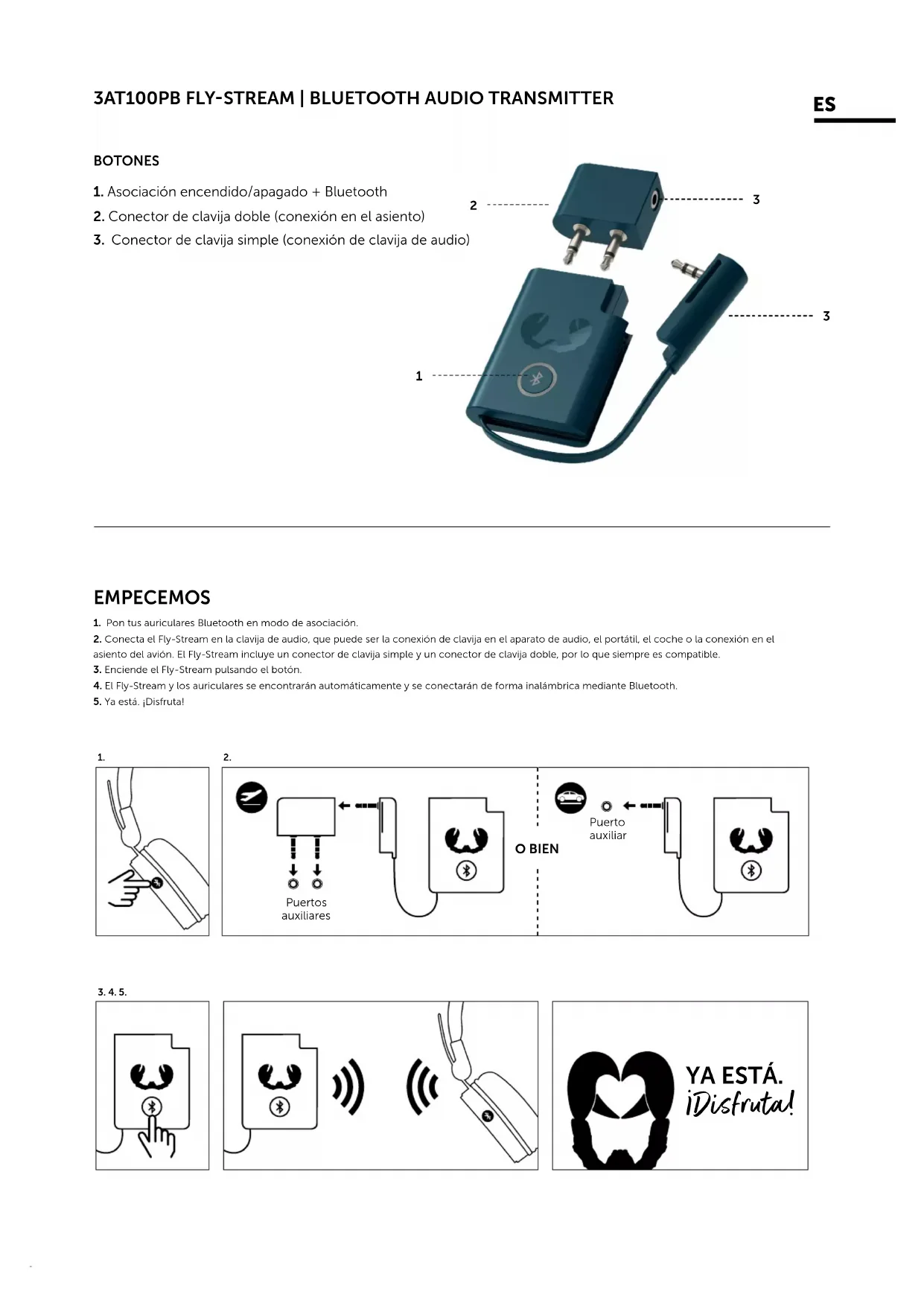 3AT100PB FLY-STREAM | BLUETOOTH AUDIO TRANSMITTER

ES

BOTONES

1. Asociación encendido/apagado + Bluetooth
2. Conector de clavija doble (conexión en el asiento)
3. Conector de clavija simple (conexión de clavija de audio)

2

3

3

1

EMPECEMOS

1. Pon tus auriculares Bluetooth en modo de asociación.
2. Conecta el Fly-Stream en la clavija de audio, que puede ser la conexión de clavija en el aparato de audio, el portátil, el coche o la conexión en el asiento del avión. El Fly-Stream incluye un conector de clavija simple y un conector de clavija doble, por lo que siempre es compatible.
3. Enciende el Fly-Stream pulsando el botón.
4. El Fly-Stream y los auriculares se encontrarán automáticamente y se conectarán de forma inalámbrica mediante Bluetooth.
5. Ya está. ¡Disfruta!

1.

2.

Puertos auxiliares

O BIEN

Puerto auxiliar

3. 4. 5.

YA ESTÁ.
¡Disfruta!