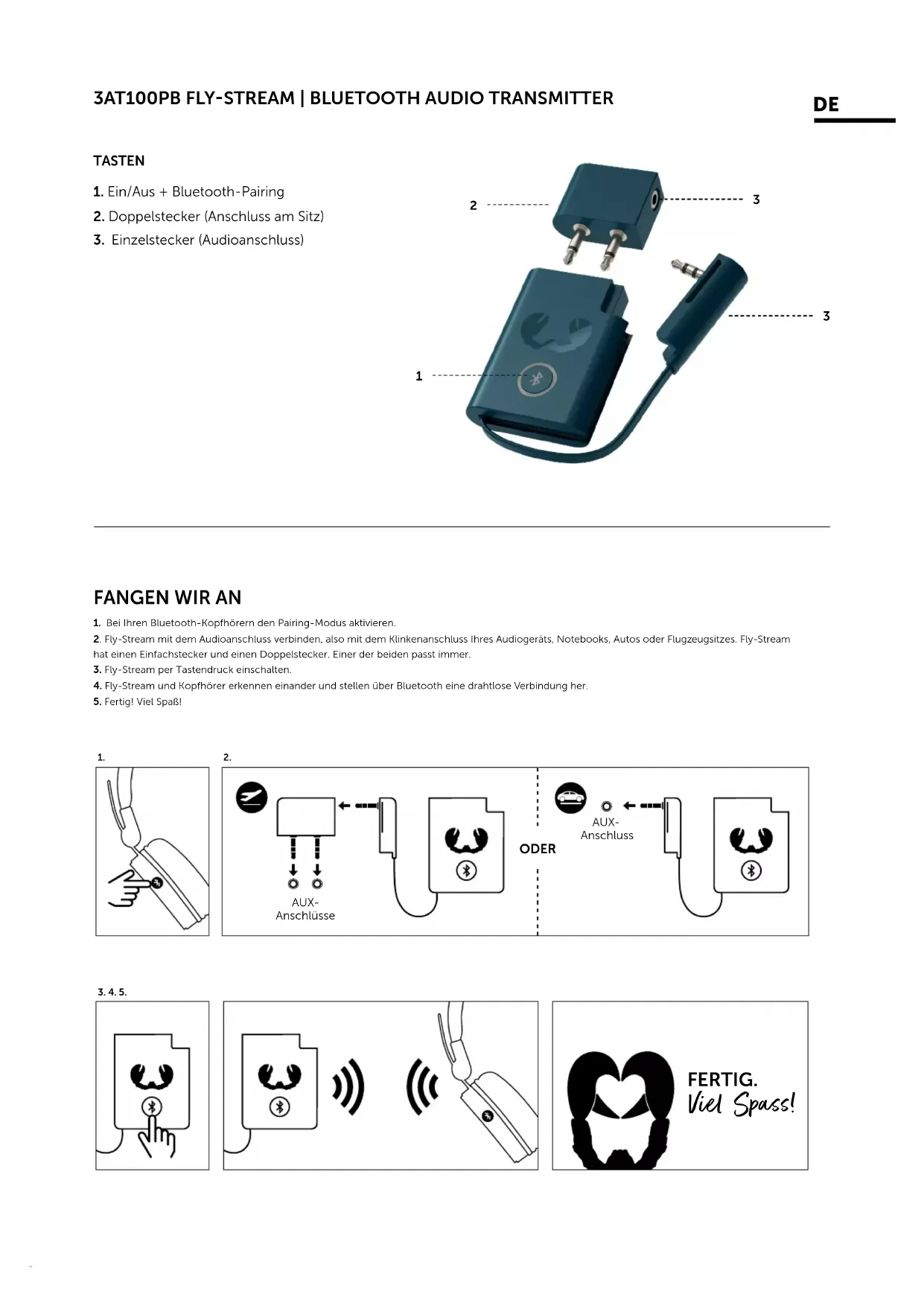 3AT100PB FLY-STREAM | BLUETOOTH AUDIO TRANSMITTER

DE

TASTEN

1. Ein/Aus + Bluetooth-Pairing
2. Doppelstecker (Anschluss am Sitz)
3. Einzelstecker (Audioanschluss)

2

3

3

1

FANGEN WIR AN

1. Bei Ihren Bluetooth-Kopfhörern den Pairing-Modus aktivieren.
2. Fly-Stream mit dem Audioanschluss verbinden, also mit dem Klinkenanschluss Ihres Audiogeräts, Notebooks, Autos oder Flugzeugsitzes. Fly-Stream hat einen Einfachstecker und einen Doppelstecker. Einer der beiden passt immer.
3. Fly-Stream per Tastendruck einschalten.
4. Fly-Stream und Kopfhörer erkennen einander und stellen über Bluetooth eine drahtlose Verbindung her.
5. Fertig! Viel Spaß!

1.

2.

AUX-Anschlüsse

ODER

AUX-Anschluss

3. 4. 5.

FERTIG.
Viel Spass!