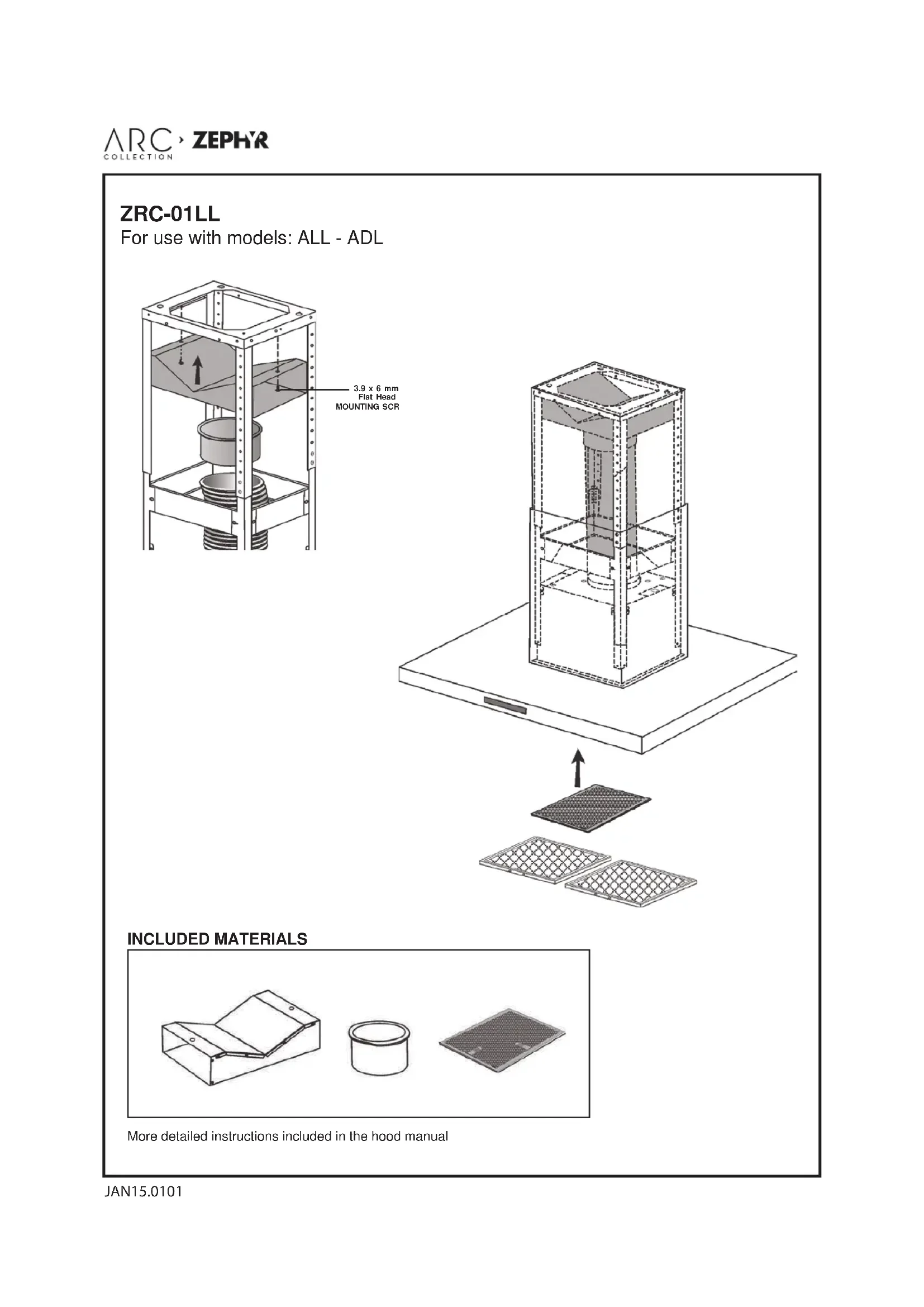 ARC COLLECTION › ZEPHYR

ZRC-01LL
For use with models: ALL - ADL

3.9 x 6 mm Flat Head MOUNTING SCR

INCLUDED MATERIALS

More detailed instructions included in the hood manual

JAN15.0101