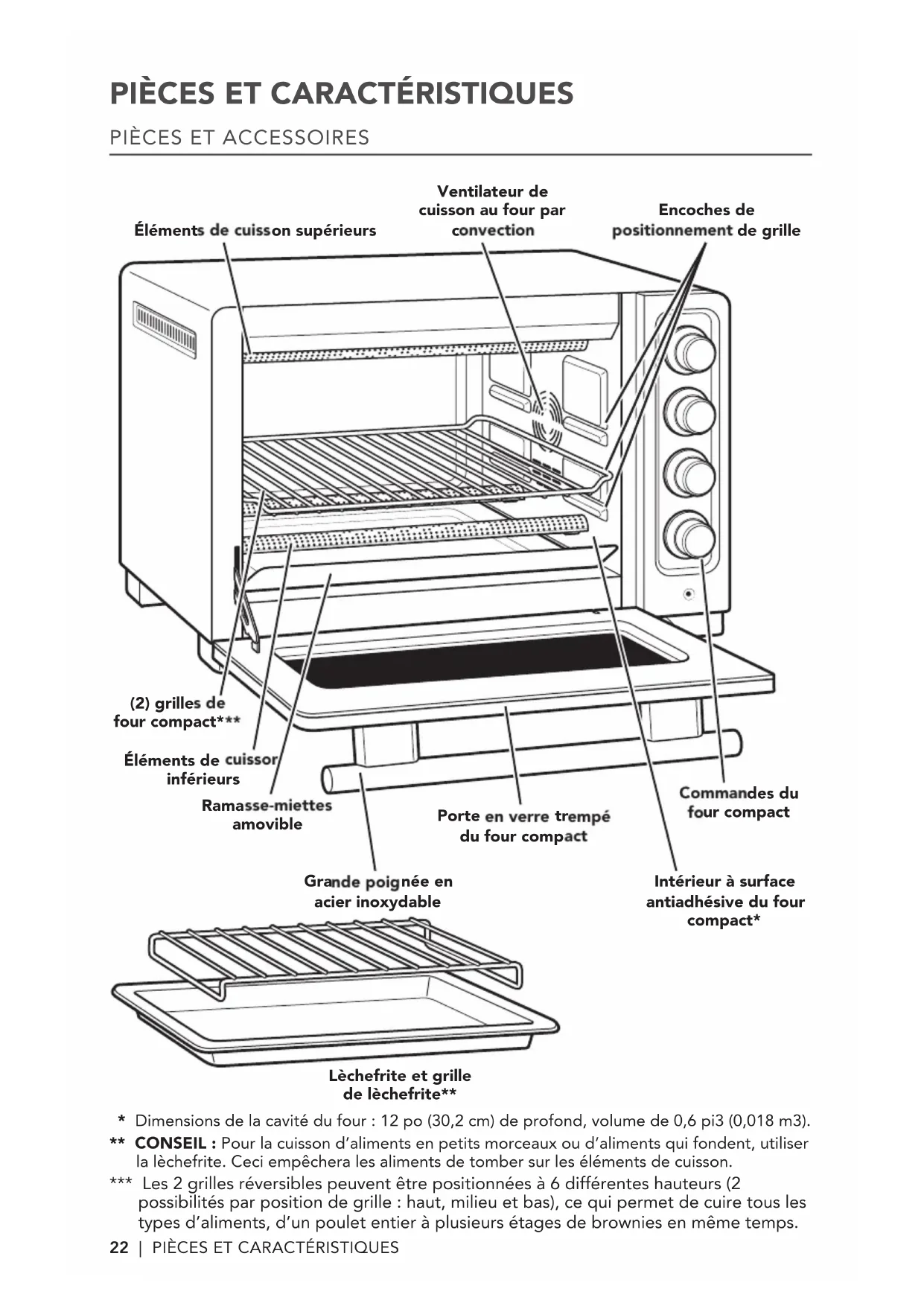 PIÈCES ET CARACTÉRISTIQUES

PIÈCES ET ACCESSOIRES

Éléments de cuisson supérieurs

Ventilateur de cuisson au four par convection

Encoches de positionnement de grille

(2) grilles de four compact***

Éléments de cuisson inférieurs

Ramasse-miettes amovible

Porte en verre trempé du four compact

Commandes du four compact

Grande poignée en acier inoxydable

Intérieur à surface antiadhésive du four compact*

Lèchefrite et grille de lèchefrite**

* Dimensions de la cavité du four : 12 po (30,2 cm) de profond, volume de 0,6 pi3 (0,018 m3).

** CONSEIL : Pour la cuisson d'aliments en petits morceaux ou d'aliments qui fondent, utiliser la lèchefrite. Ceci empêchera les aliments de tomber sur les éléments de cuisson.

*** Les 2 grilles réversibles peuvent être positionnées à 6 différentes hauteurs (2 possibilités par position de grille : haut, milieu et bas), ce qui permet de cuire tous les types d'aliments, d'un poulet entier à plusieurs étages de brownies en même temps.

22 | PIÈCES ET CARACTÉRISTIQUES