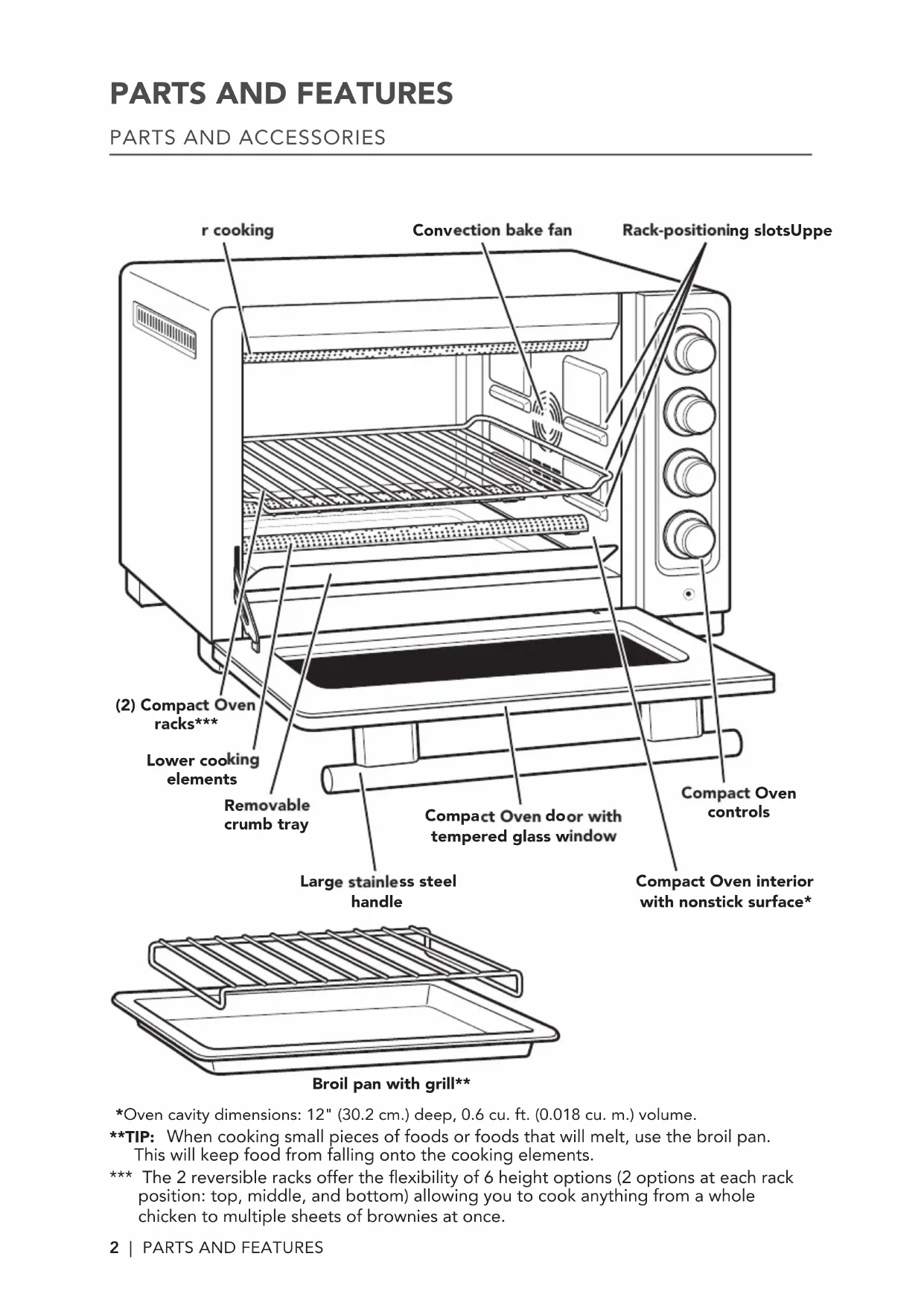 PARTS AND FEATURES

PARTS AND ACCESSORIES

r cooking

Convection bake fan

Rack-positioning slotsUppe

(2) Compact Oven racks***

Lower cooking elements

Removable crumb tray

Compact Oven door with tempered glass window

Compact Oven controls

Large stainless steel handle

Compact Oven interior with nonstick surface*

Broil pan with grill**

*Oven cavity dimensions: 12" (30.2 cm.) deep, 0.6 cu. ft. (0.018 cu. m.) volume.

**TIP: When cooking small pieces of foods or foods that will melt, use the broil pan. This will keep food from falling onto the cooking elements.

*** The 2 reversible racks offer the flexibility of 6 height options (2 options at each rack position: top, middle, and bottom) allowing you to cook anything from a whole chicken to multiple sheets of brownies at once.

2 | PARTS AND FEATURES