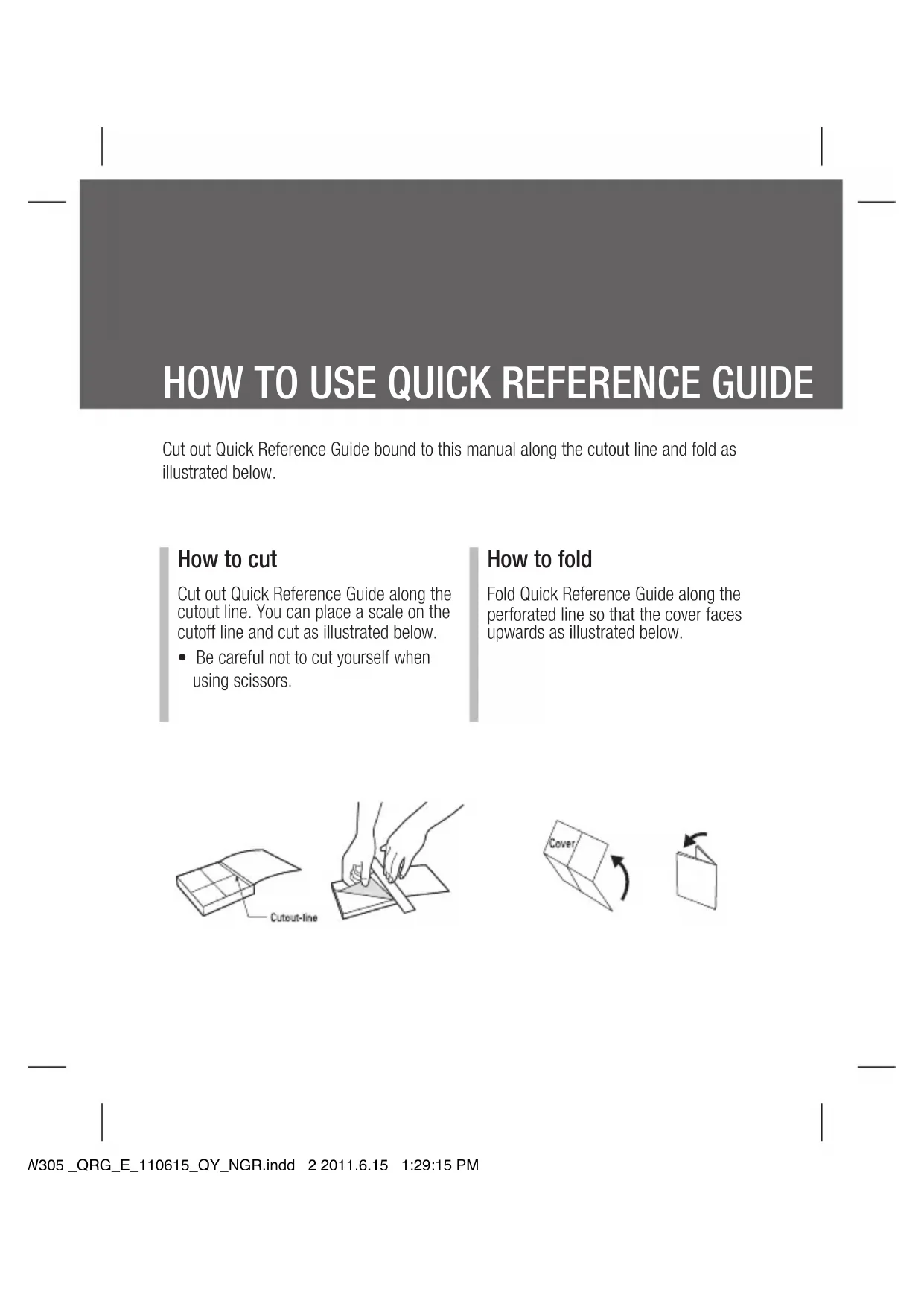 HOW TO USE QUICK REFERENCE GUIDE

Cut out Quick Reference Guide bound to this manual along the cutout line and fold as illustrated below.

How to cut

Cut out Quick Reference Guide along the cutout line. You can place a scale on the cutoff line and cut as illustrated below.

• Be careful not to cut yourself when using scissors.

How to fold

Fold Quick Reference Guide along the perforated line so that the cover faces upwards as illustrated below.

Cutout-line

Cover

W305 _QRG_E_110615_QY_NGR.indd 2 2011.6.15 1:29:15 PM