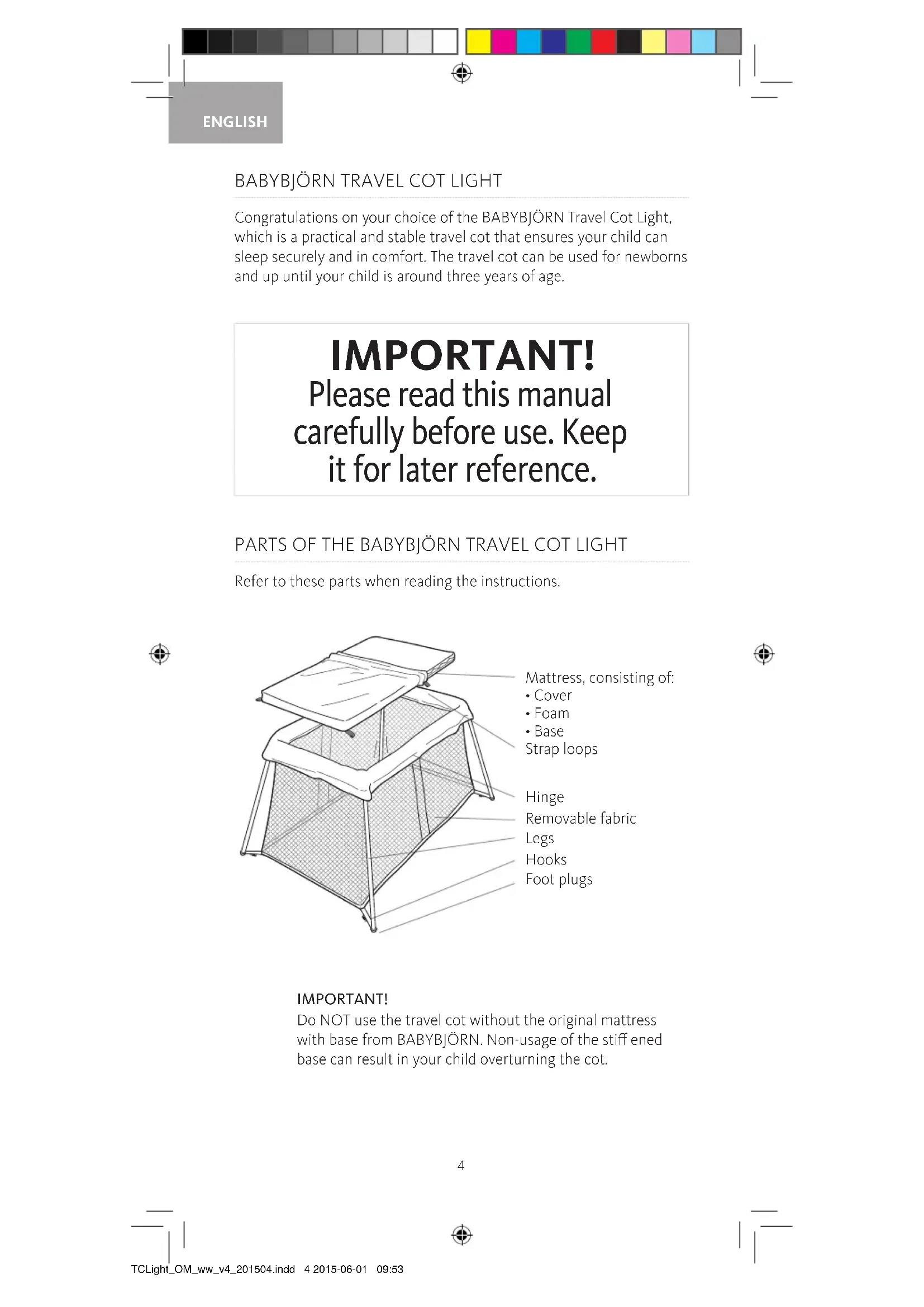 ENGLISH

BABYBJÖRN TRAVEL COT LIGHT

Congratulations on your choice of the BABYBJÖRN Travel Cot Light, which is a practical and stable travel cot that ensures your child can sleep securely and in comfort. The travel cot can be used for newborns and up until your child is around three years of age.

IMPORTANT!
Please read this manual carefully before use. Keep it for later reference.

PARTS OF THE BABYBJÖRN TRAVEL COT LIGHT

Refer to these parts when reading the instructions.

Mattress, consisting of:
• Cover
• Foam
• Base
Strap loops

Hinge
Removable fabric
Legs
Hooks
Foot plugs

IMPORTANT!
Do NOT use the travel cot without the original mattress with base from BABYBJÖRN. Non-usage of the stiff ened base can result in your child overturning the cot.

4

TCLight_OM_ww_v4_201504.indd 4 2015-06-01 09:53