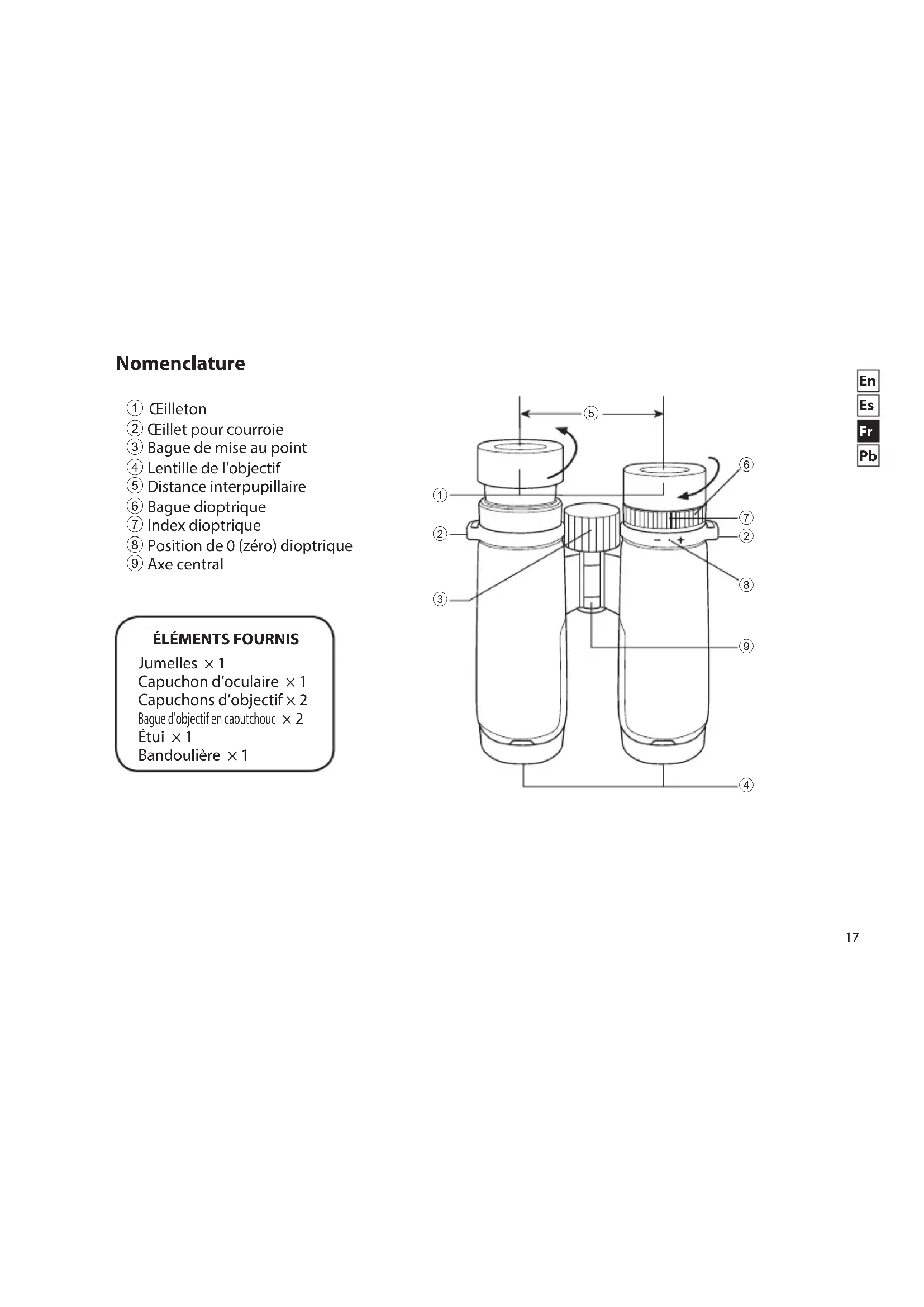 Nomenclature

① Œilleton
② Œillet pour courroie
③ Bague de mise au point
④ Lentille de l'objectif
⑤ Distance interpupillaire
⑥ Bague dioptrique
⑦ Index dioptrique
⑧ Position de 0 (zéro) dioptrique
⑨ Axe central

ÉLÉMENTS FOURNIS
Jumelles × 1
Capuchon d'oculaire × 1
Capuchons d'objectif × 2
Bague d'objectif en caoutchouc × 2
Étui × 1
Bandoulière × 1

⑤
①
②
③
⑥
⑦
②
− +
⑧
⑨
④

En
Es
Fr
Pb

17