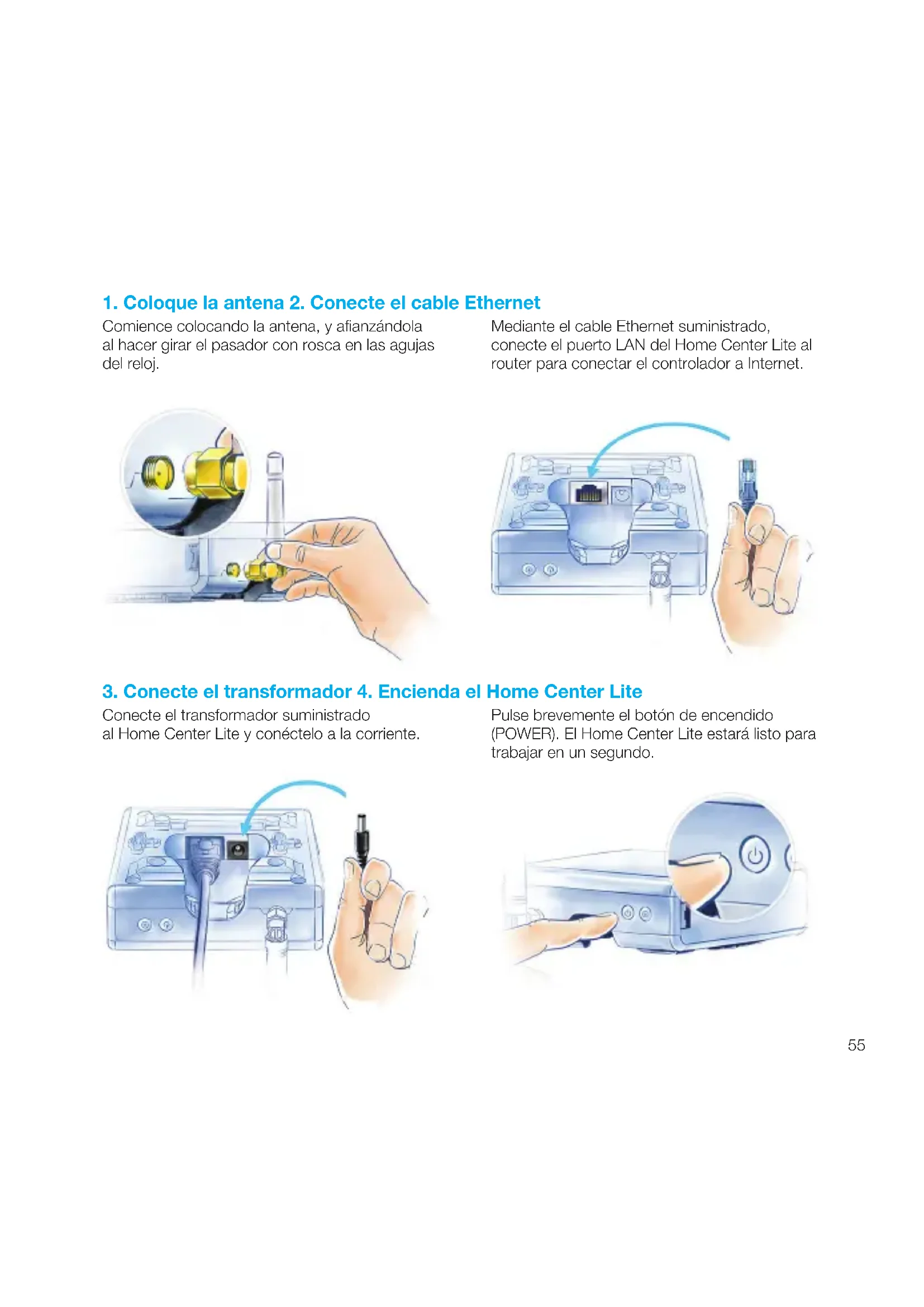 1. Coloque la antena

Comience colocando la antena, y afianzándola al hacer girar el pasador con rosca en las agujas del reloj.

2. Conecte el cable Ethernet

Mediante el cable Ethernet suministrado, conecte el puerto LAN del Home Center Lite al router para conectar el controlador a Internet.

3. Conecte el transformador

Conecte el transformador suministrado al Home Center Lite y conéctelo a la corriente.

4. Encienda el Home Center Lite

Pulse brevemente el botón de encendido (POWER). El Home Center Lite estará listo para trabajar en un segundo.

55