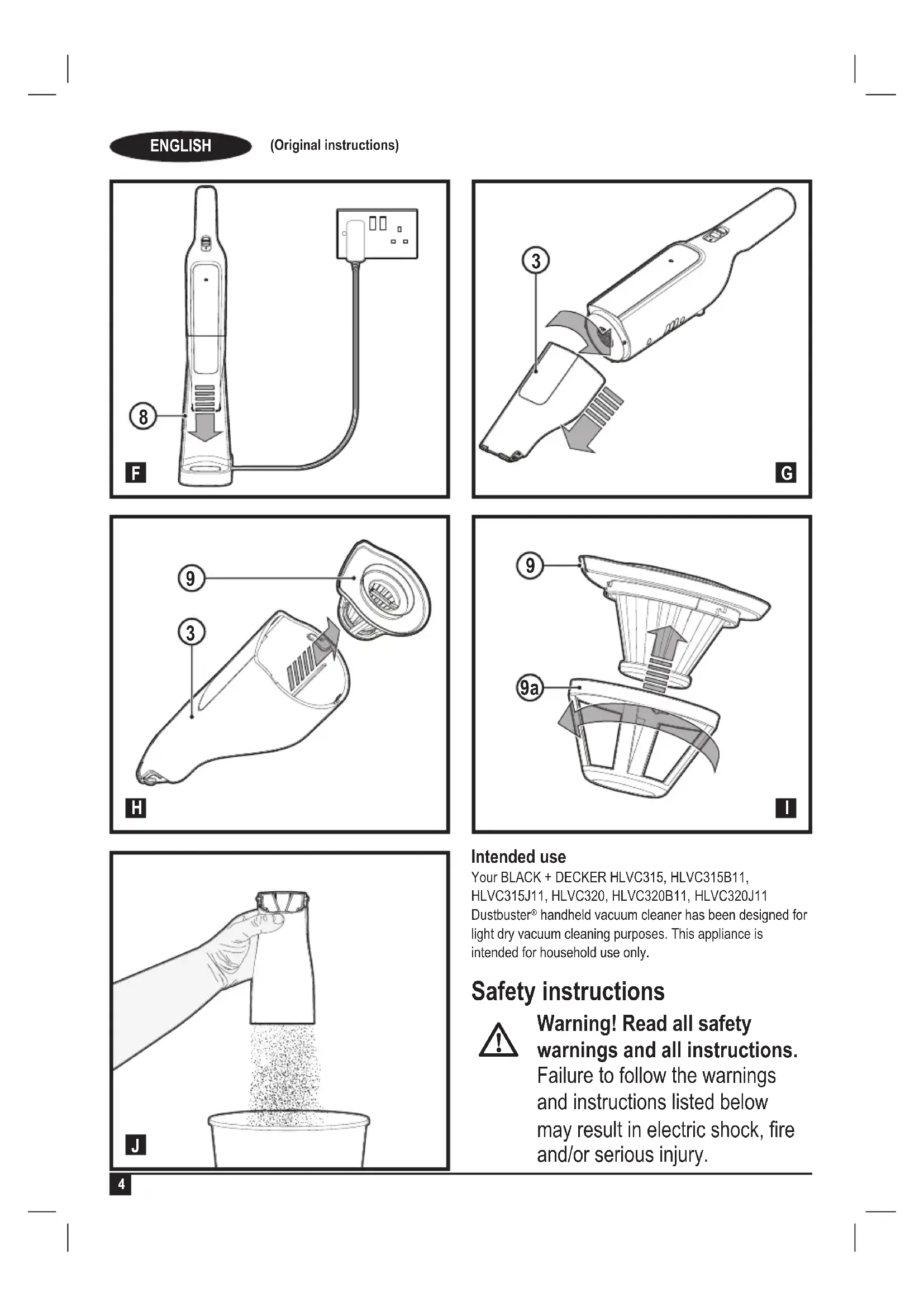 ENGLISH (Original instructions)

8

F

3

G

9

3

H

9

9a

I

J

Intended use
Your BLACK + DECKER HLVC315, HLVC315B11, HLVC315J11, HLVC320, HLVC320B11, HLVC320J11 Dustbuster® handheld vacuum cleaner has been designed for light dry vacuum cleaning purposes. This appliance is intended for household use only.

Safety instructions

Warning! Read all safety warnings and all instructions. Failure to follow the warnings and instructions listed below may result in electric shock, fire and/or serious injury.

4