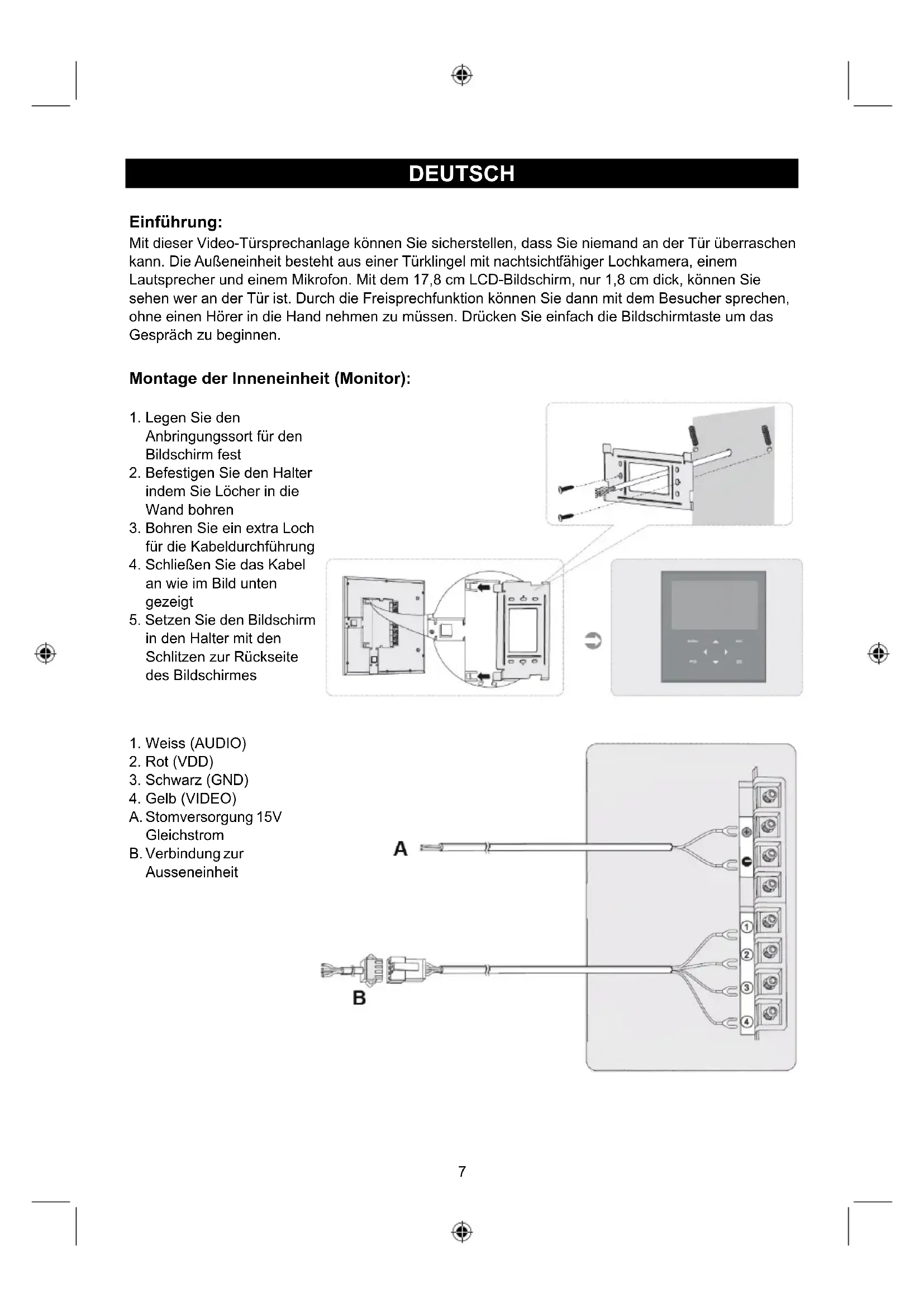 DEUTSCH

Einführung:
Mit dieser Video-Türsprechanlage können Sie sicherstellen, dass Sie niemand an der Tür überraschen kann. Die Außeneinheit besteht aus einer Türklingel mit nachtsichtfähiger Lochkamera, einem Lautsprecher und einem Mikrofon. Mit dem 17,8 cm LCD-Bildschirm, nur 1,8 cm dick, können Sie sehen wer an der Tür ist. Durch die Freisprechfunktion können Sie dann mit dem Besucher sprechen, ohne einen Hörer in die Hand nehmen zu müssen. Drücken Sie einfach die Bildschirmtaste um das Gespräch zu beginnen.

Montage der Inneneinheit (Monitor):

1. Legen Sie den Anbringungssort für den Bildschirm fest
2. Befestigen Sie den Halter indem Sie Löcher in die Wand bohren
3. Bohren Sie ein extra Loch für die Kabeldurchführung
4. Schließen Sie das Kabel an wie im Bild unten gezeigt
5. Setzen Sie den Bildschirm in den Halter mit den Schlitzen zur Rückseite des Bildschirmes

1. Weiss (AUDIO)
2. Rot (VDD)
3. Schwarz (GND)
4. Gelb (VIDEO)
A. Stomversorgung 15V Gleichstrom
B. Verbindung zur Ausseneinheit

A

B

1
2
3
4

7