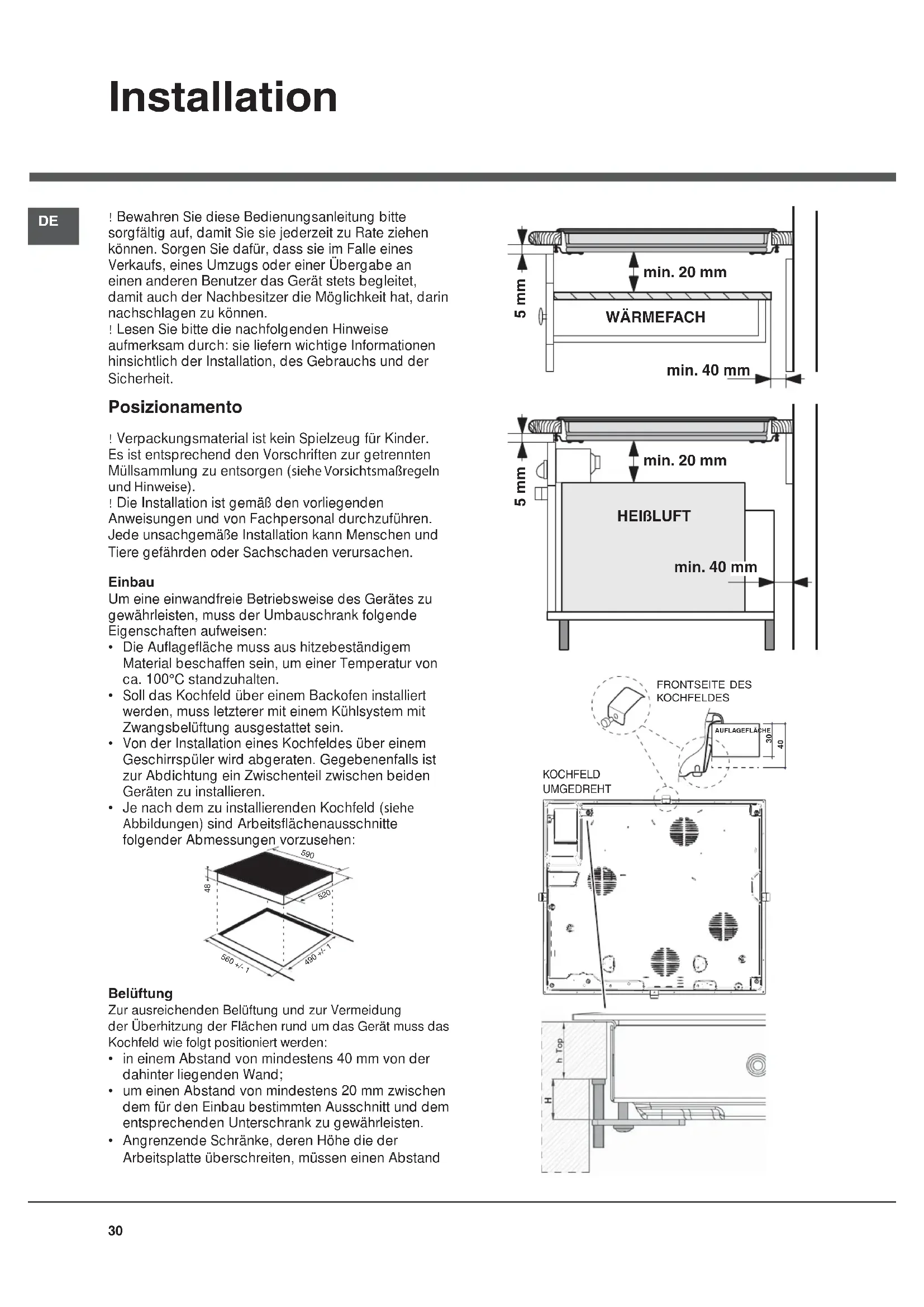 Installation

DE

! Bewahren Sie diese Bedienungsanleitung bitte sorgfältig auf, damit Sie sie jederzeit zu Rate ziehen können. Sorgen Sie dafür, dass sie im Falle eines Verkaufs, eines Umzugs oder einer Übergabe an einen anderen Benutzer das Gerät stets begleitet, damit auch der Nachbesitzer die Möglichkeit hat, darin nachschlagen zu können.
! Lesen Sie bitte die nachfolgenden Hinweise aufmerksam durch: sie liefern wichtige Informationen hinsichtlich der Installation, des Gebrauchs und der Sicherheit.

Posizionamento

! Verpackungsmaterial ist kein Spielzeug für Kinder. Es ist entsprechend den Vorschriften zur getrennten Müllsammlung zu entsorgen (siehe Vorsichtsmaßregeln und Hinweise).
! Die Installation ist gemäß den vorliegenden Anweisungen und von Fachpersonal durchzuführen. Jede unsachgemäße Installation kann Menschen und Tiere gefährden oder Sachschaden verursachen.

Einbau
Um eine einwandfreie Betriebsweise des Gerätes zu gewährleisten, muss der Umbauschrank folgende Eigenschaften aufweisen:
• Die Auflagefläche muss aus hitzebeständigem Material beschaffen sein, um einer Temperatur von ca. 100°C standzuhalten.
• Soll das Kochfeld über einem Backofen installiert werden, muss letzterer mit einem Kühlsystem mit Zwangsbelüftung ausgestattet sein.
• Von der Installation eines Kochfeldes über einem Geschirrspüler wird abgeraten. Gegebenenfalls ist zur Abdichtung ein Zwischenteil zwischen beiden Geräten zu installieren.
• Je nach dem zu installierenden Kochfeld (siehe Abbildungen) sind Arbeitsflächenausschnitte folgender Abmessungen vorzusehen:

590
48
520
560 +/- 1
490 +/- 1

Belüftung
Zur ausreichenden Belüftung und zur Vermeidung der Überhitzung der Flächen rund um das Gerät muss das Kochfeld wie folgt positioniert werden:
• in einem Abstand von mindestens 40 mm von der dahinter liegenden Wand;
• um einen Abstand von mindestens 20 mm zwischen dem für den Einbau bestimmten Ausschnitt und dem entsprechenden Unterschrank zu gewährleisten.
• Angrenzende Schränke, deren Höhe die der Arbeitsplatte überschreiten, müssen einen Abstand

5 mm
min. 20 mm
WÄRMEFACH
min. 40 mm

5 mm
min. 20 mm
HEIßLUFT
min. 40 mm

FRONTSEITE DES KOCHFELDES
AUFLAGEFLÄCHE
30
40
KOCHFELD UMGEDREHT
h Top
H

30