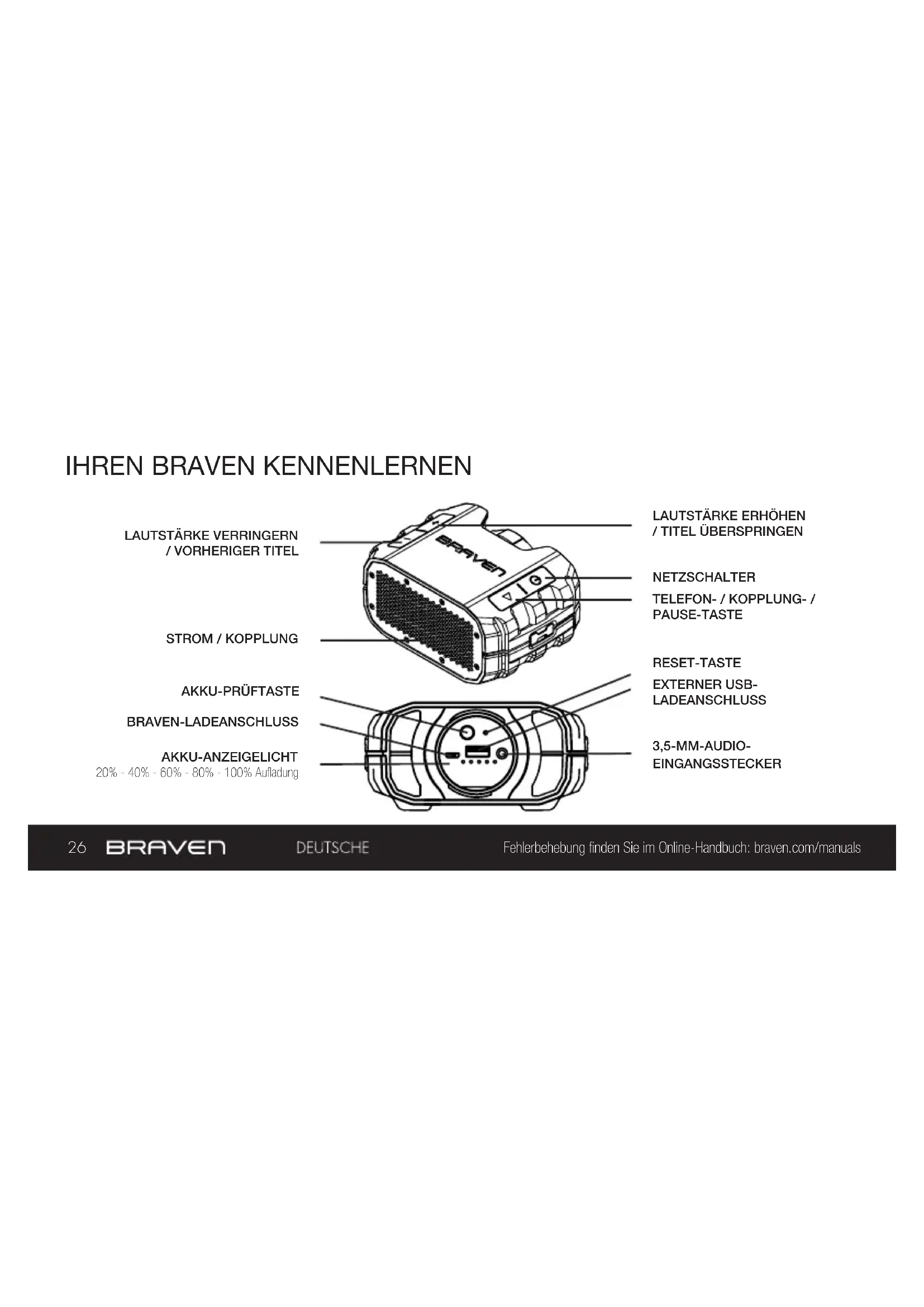 IHREN BRAVEN KENNENLERNEN

LAUTSTÄRKE VERRINGERN / VORHERIGER TITEL

STROM / KOPPLUNG

AKKU-PRÜFTASTE

BRAVEN-LADEANSCHLUSS

AKKU-ANZEIGELICHT
20% - 40% - 60% - 80% - 100% Aufladung

BRAVEN

LAUTSTÄRKE ERHÖHEN / TITEL ÜBERSPRINGEN

NETZSCHALTER

TELEFON- / KOPPLUNG- / PAUSE-TASTE

RESET-TASTE

EXTERNER USB-LADEANSCHLUSS

3,5-MM-AUDIO-EINGANGSSTECKER

26 BRAVEN DEUTSCHE Fehlerbehebung finden Sie im Online-Handbuch: braven.com/manuals