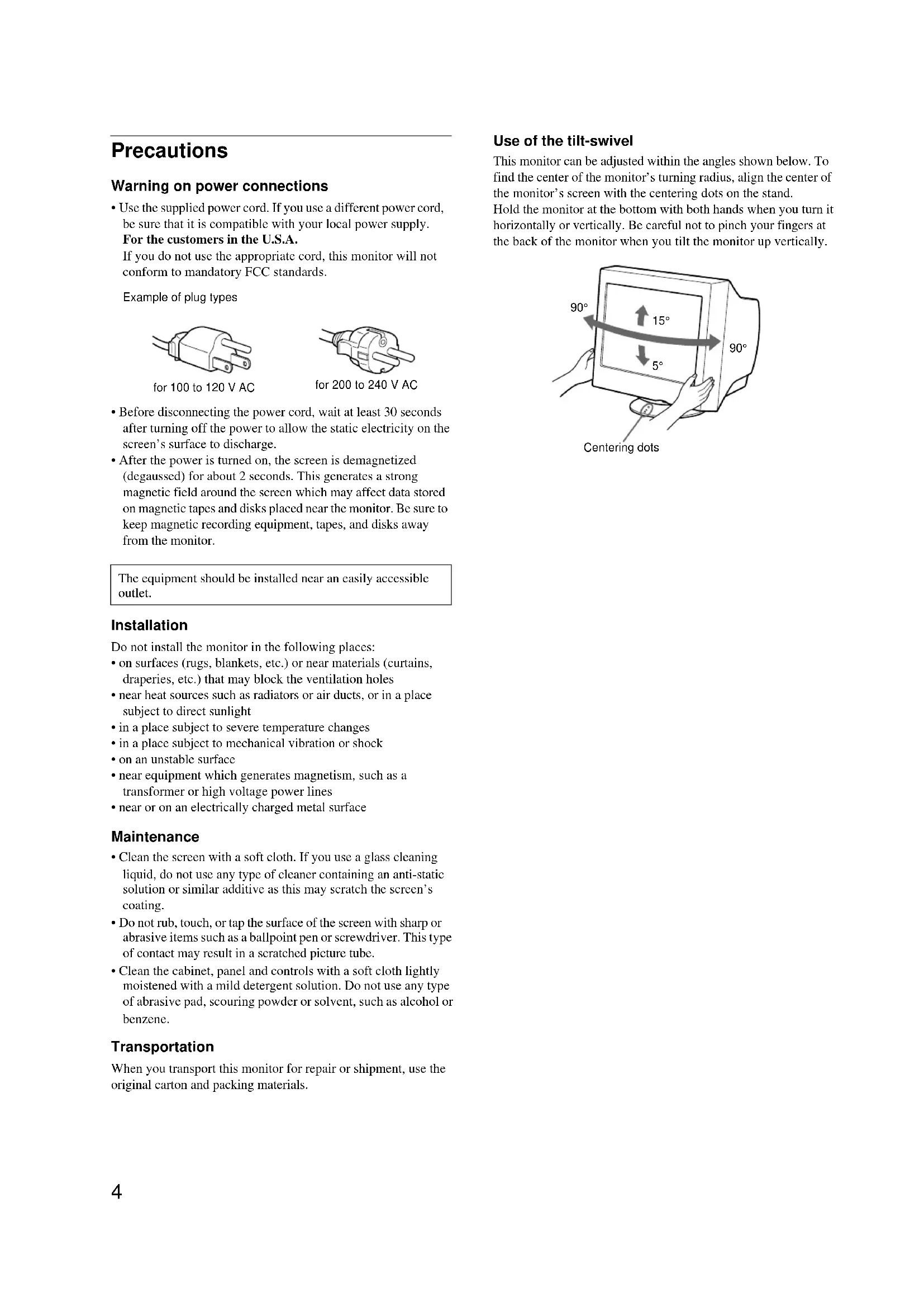 Precautions

Warning on power connections

• Use the supplied power cord. If you use a different power cord, be sure that it is compatible with your local power supply.
For the customers in the U.S.A.
If you do not use the appropriate cord, this monitor will not conform to mandatory FCC standards.

Example of plug types

for 100 to 120 V AC

for 200 to 240 V AC

• Before disconnecting the power cord, wait at least 30 seconds after turning off the power to allow the static electricity on the screen's surface to discharge.
• After the power is turned on, the screen is demagnetized (degaussed) for about 2 seconds. This generates a strong magnetic field around the screen which may affect data stored on magnetic tapes and disks placed near the monitor. Be sure to keep magnetic recording equipment, tapes, and disks away from the monitor.

The equipment should be installed near an easily accessible outlet.

Installation

Do not install the monitor in the following places:
• on surfaces (rugs, blankets, etc.) or near materials (curtains, draperies, etc.) that may block the ventilation holes
• near heat sources such as radiators or air ducts, or in a place subject to direct sunlight
• in a place subject to severe temperature changes
• in a place subject to mechanical vibration or shock
• on an unstable surface
• near equipment which generates magnetism, such as a transformer or high voltage power lines
• near or on an electrically charged metal surface

Maintenance

• Clean the screen with a soft cloth. If you use a glass cleaning liquid, do not use any type of cleaner containing an anti-static solution or similar additive as this may scratch the screen's coating.
• Do not rub, touch, or tap the surface of the screen with sharp or abrasive items such as a ballpoint pen or screwdriver. This type of contact may result in a scratched picture tube.
• Clean the cabinet, panel and controls with a soft cloth lightly moistened with a mild detergent solution. Do not use any type of abrasive pad, scouring powder or solvent, such as alcohol or benzene.

Transportation

When you transport this monitor for repair or shipment, use the original carton and packing materials.

Use of the tilt-swivel

This monitor can be adjusted within the angles shown below. To find the center of the monitor's turning radius, align the center of the monitor's screen with the centering dots on the stand.
Hold the monitor at the bottom with both hands when you turn it horizontally or vertically. Be careful not to pinch your fingers at the back of the monitor when you tilt the monitor up vertically.

90°
15°
90°
5°
Centering dots

4